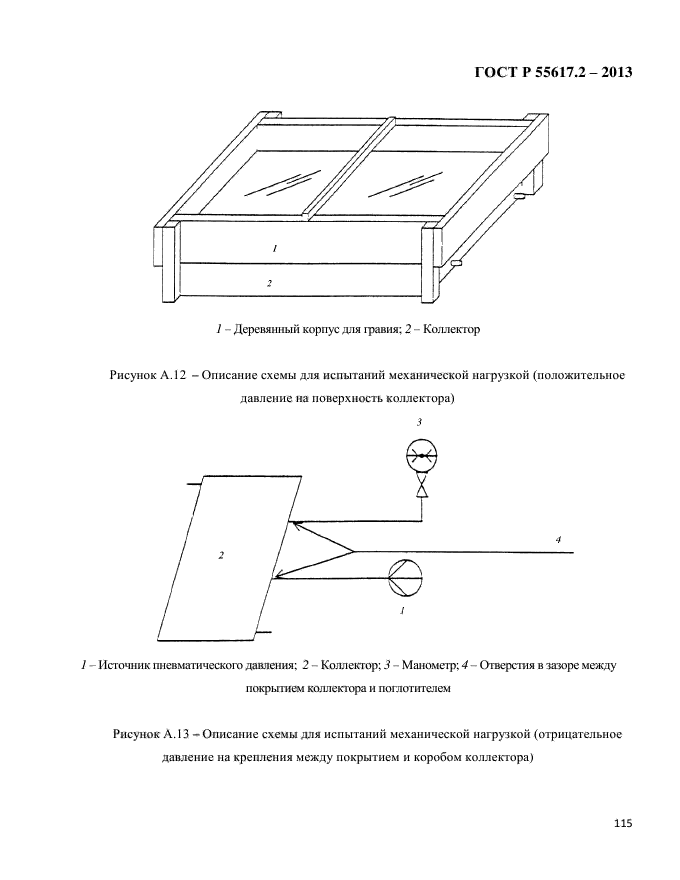 ГОСТ Р 55617.2 – 2013

1

2

1 – Деревянный корпус для гравия; 2 – Коллектор

Рисунок А.12 – Описание схемы для испытаний механической нагрузкой (положительное давление на поверхность коллектора)

3

2

4

1

1 – Источник пневматического давления; 2 – Коллектор; 3 – Манометр; 4 – Отверстия в зазоре между покрытием коллектора и поглотителем

Рисунок А.13 – Описание схемы для испытаний механической нагрузкой (отрицательное давление на крепления между покрытием и коробом коллектора)

115