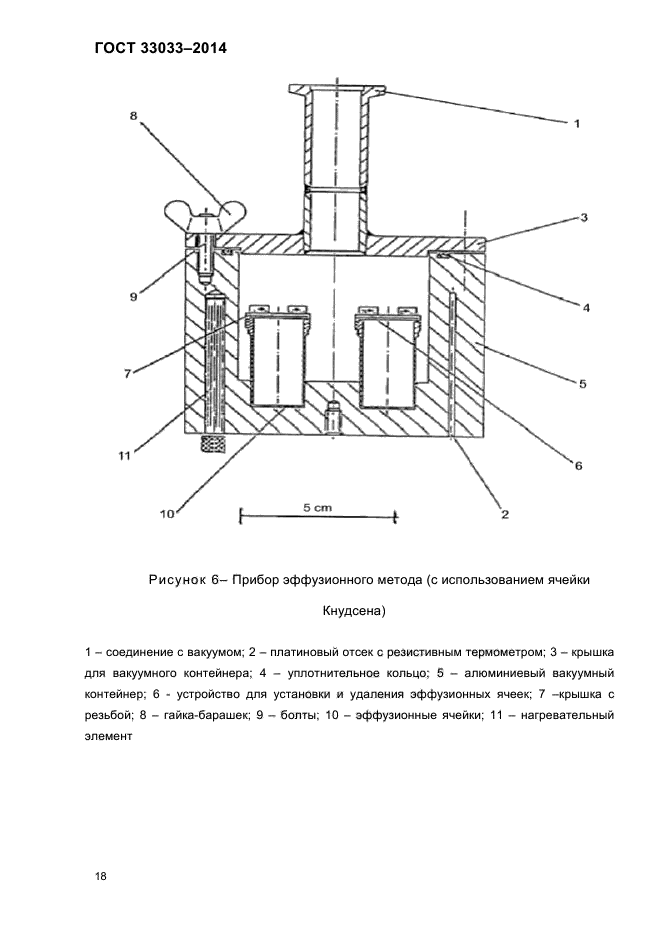 ГОСТ 33033–2014

8
1
3
9
4
7
5
11
6
10
5 cm
2

Рисунок 6– Прибор эффузионного метода (с использованием ячейки Кнудсена)

1 – соединение с вакуумом; 2 – платиновый отсек с резистивным термометром; 3 – крышка для вакуумного контейнера; 4 – уплотнительное кольцо; 5 – алюминиевый вакуумный контейнер; 6 - устройство для установки и удаления эффузионных ячеек; 7 –крышка с резьбой; 8 – гайка-барашек; 9 – болты; 10 – эффузионные ячейки; 11 – нагревательный элемент

18