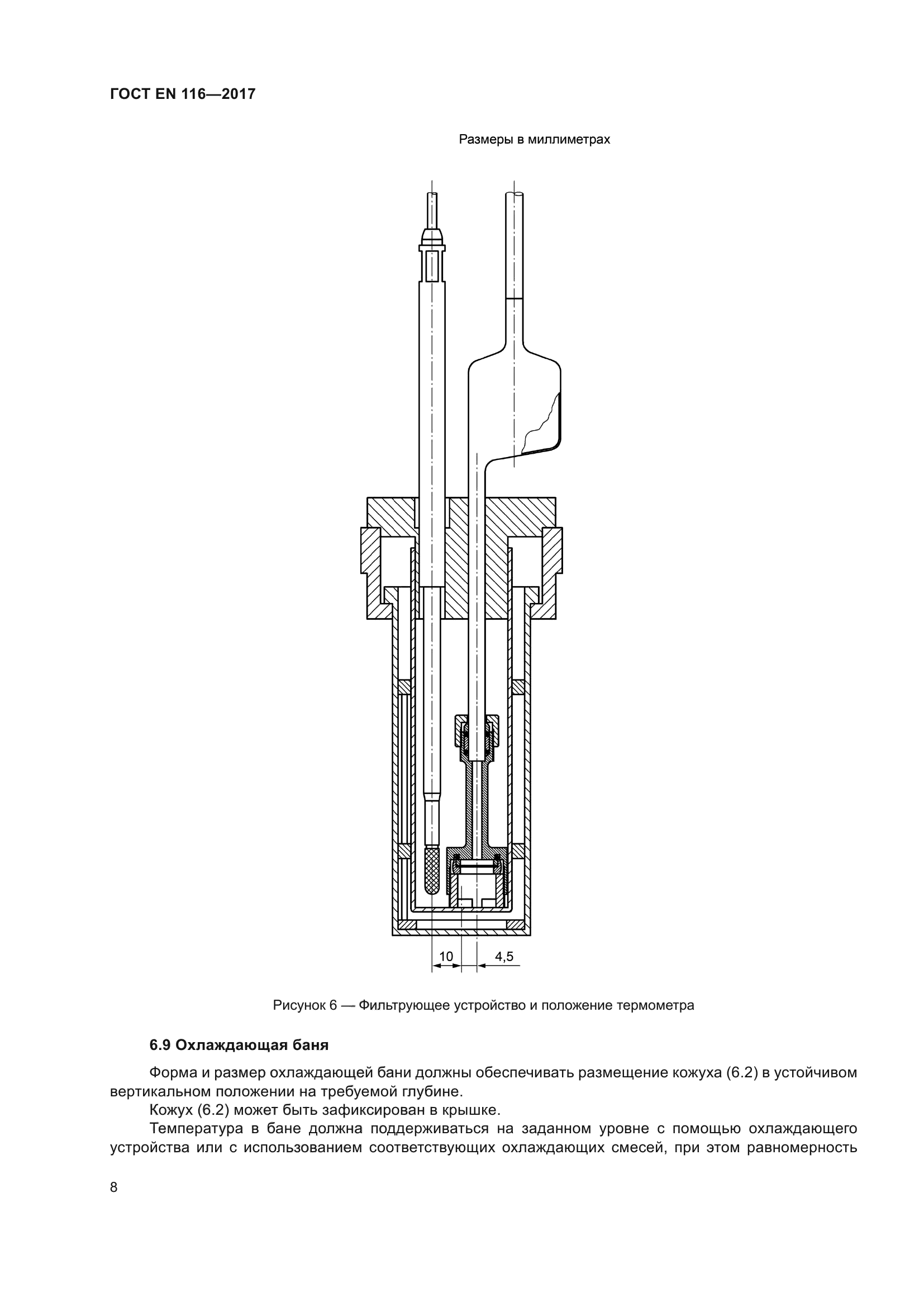 ГОСТ EN 116—2017

Размеры в миллиметрах

10

4,5

Рисунок 6 — Фильтрующее устройство и положение термометра

6.9 Охлаждающая баня

Форма и размер охлаждающей бани должны обеспечивать размещение кожуха (6.2) в устойчивом вертикальном положении на требуемой глубине.

Кожух (6.2) может быть зафиксирован в крышке.

Температура в бане должна поддерживаться на заданном уровне с помощью охлаждающего устройства или с использованием соответствующих охлаждающих смесей, при этом равномерность

8