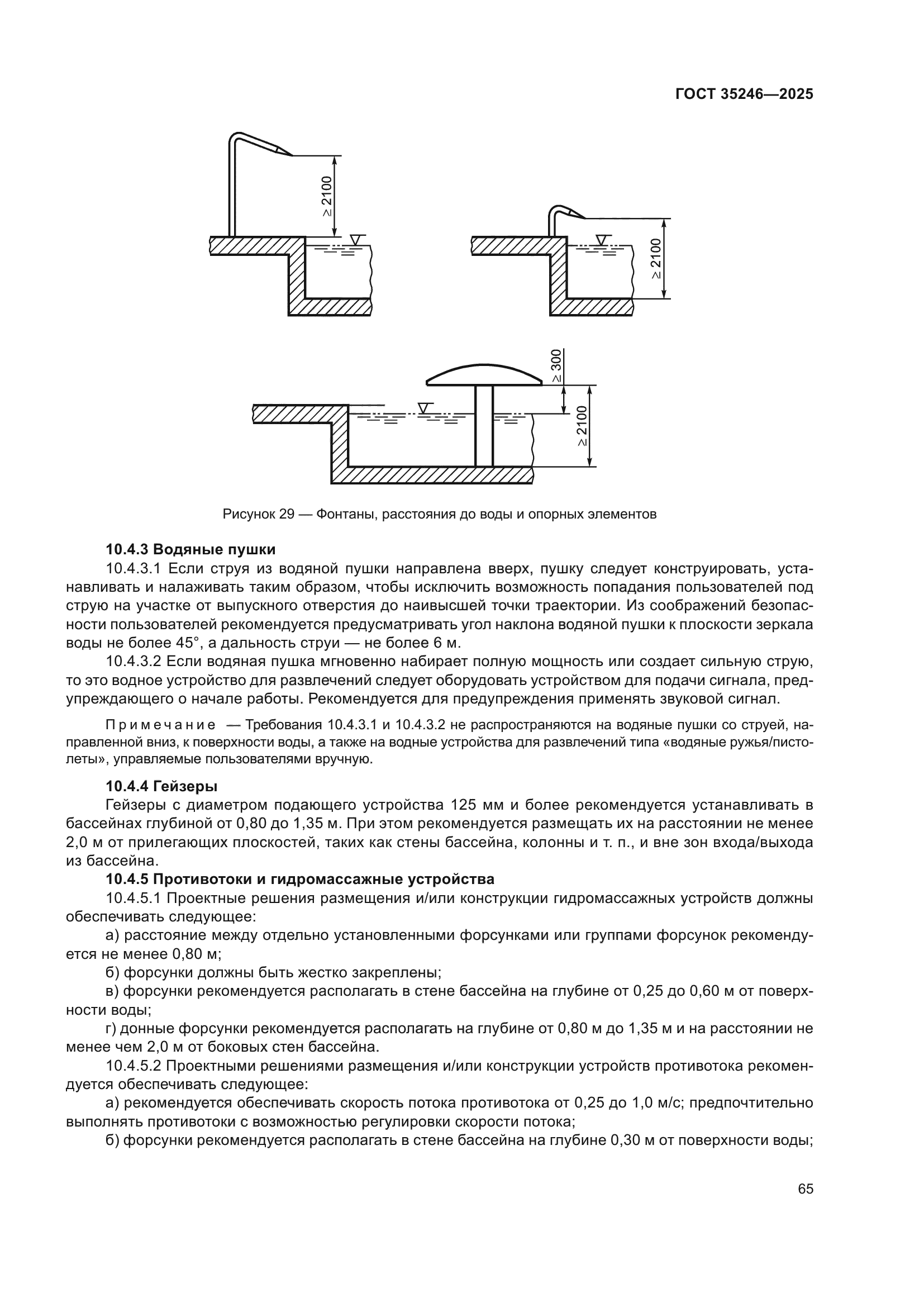 ГОСТ 35246—2025

$\geq 2100$

$\geq 2100$

$\geq 300$

$\geq 2100$

Рисунок 29 — Фонтаны, расстояния до воды и опорных элементов

10.4.3 Водяные пушки

10.4.3.1 Если струя из водяной пушки направлена вверх, пушку следует конструировать, устанавливать и налаживать таким образом, чтобы исключить возможность попадания пользователей под струю на участке от выпускного отверстия до наивысшей точки траектории. Из соображений безопасности пользователей рекомендуется предусматривать угол наклона водяной пушки к плоскости зеркала воды не более 45°, а дальность струи — не более 6 м.

10.4.3.2 Если водяная пушка мгновенно набирает полную мощность или создает сильную струю, то это водное устройство для развлечений следует оборудовать устройством для подачи сигнала, предупреждающего о начале работы. Рекомендуется для предупреждения применять звуковой сигнал.

Примечание — Требования 10.4.3.1 и 10.4.3.2 не распространяются на водяные пушки со струей, направленной вниз, к поверхности воды, а также на водные устройства для развлечений типа «водяные ружья/пистолеты», управляемые пользователями вручную.

10.4.4 Гейзеры

Гейзеры с диаметром подающего устройства 125 мм и более рекомендуется устанавливать в бассейнах глубиной от 0,80 до 1,35 м. При этом рекомендуется размещать их на расстоянии не менее 2,0 м от прилегающих плоскостей, таких как стены бассейна, колонны и т. п., и вне зон входа/выхода из бассейна.

10.4.5 Противотоки и гидромассажные устройства

10.4.5.1 Проектные решения размещения и/или конструкции гидромассажных устройств должны обеспечивать следующее:

а) расстояние между отдельно установленными форсунками или группами форсунок рекомендуется не менее 0,80 м;

б) форсунки должны быть жестко закреплены;

в) форсунки рекомендуется располагать в стене бассейна на глубине от 0,25 до 0,60 м от поверхности воды;

г) донные форсунки рекомендуется располагать на глубине от 0,80 м до 1,35 м и на расстоянии не менее чем 2,0 м от боковых стен бассейна.

10.4.5.2 Проектными решениями размещения и/или конструкции устройств противотока рекомендуется обеспечивать следующее:

а) рекомендуется обеспечивать скорость потока противотока от 0,25 до 1,0 м/с; предпочтительно выполнять противотоки с возможностью регулировки скорости потока;

б) форсунки рекомендуется располагать в стене бассейна на глубине 0,30 м от поверхности воды;

65