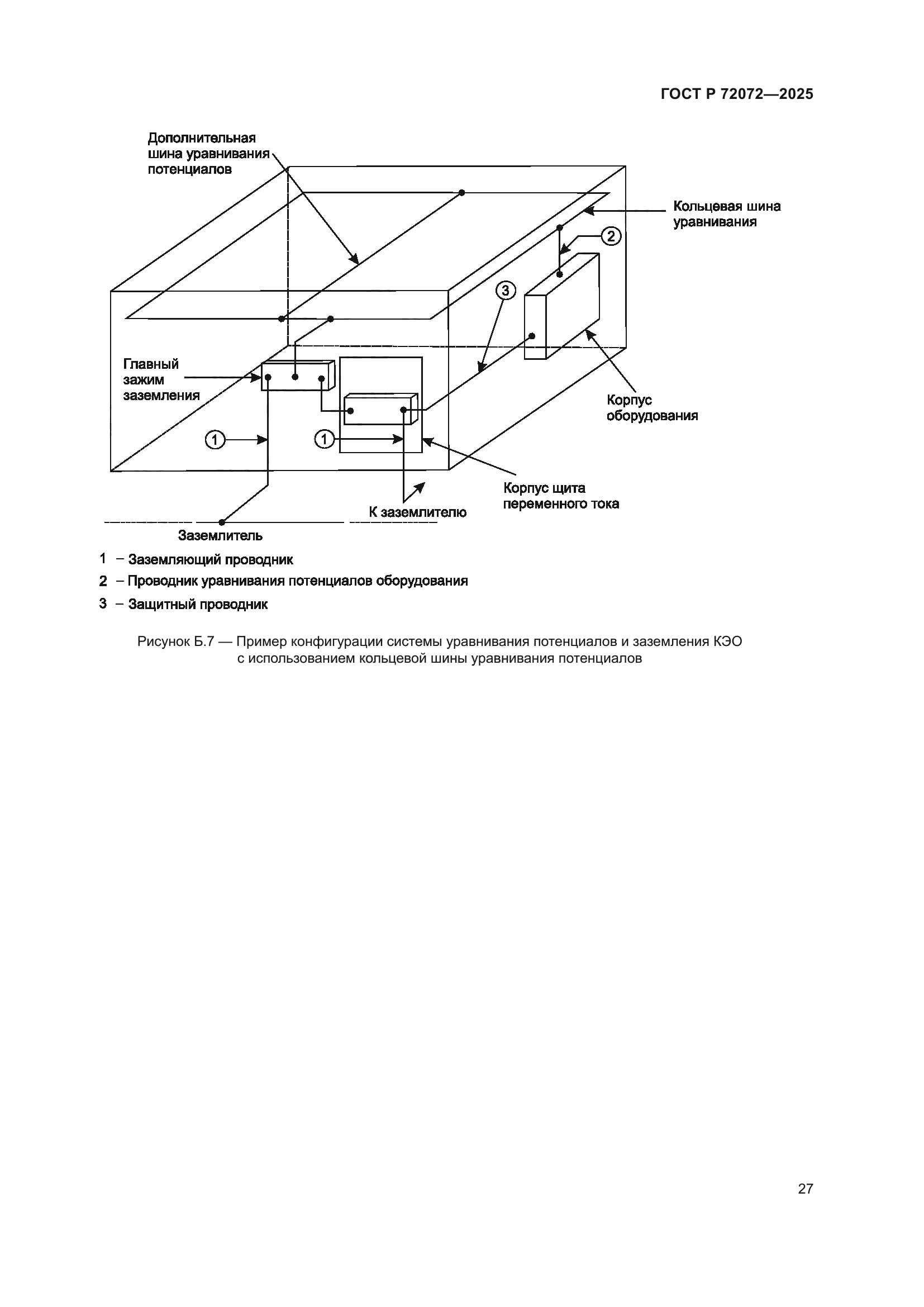 ГОСТ Р 72072—2025

Дополнительная шина уравнивания потенциалов

Кольцевая шина уравнивания

2

3

Главный зажим заземления

Корпус оборудования

1

1

Корпус щита переменного тока

К заземлителю

Заземлитель

1 – Заземляющий проводник

2 – Проводник уравнивания потенциалов оборудования

3 – Защитный проводник

Рисунок Б.7 — Пример конфигурации системы уравнивания потенциалов и заземления КЭО с использованием кольцевой шины уравнивания потенциалов

27