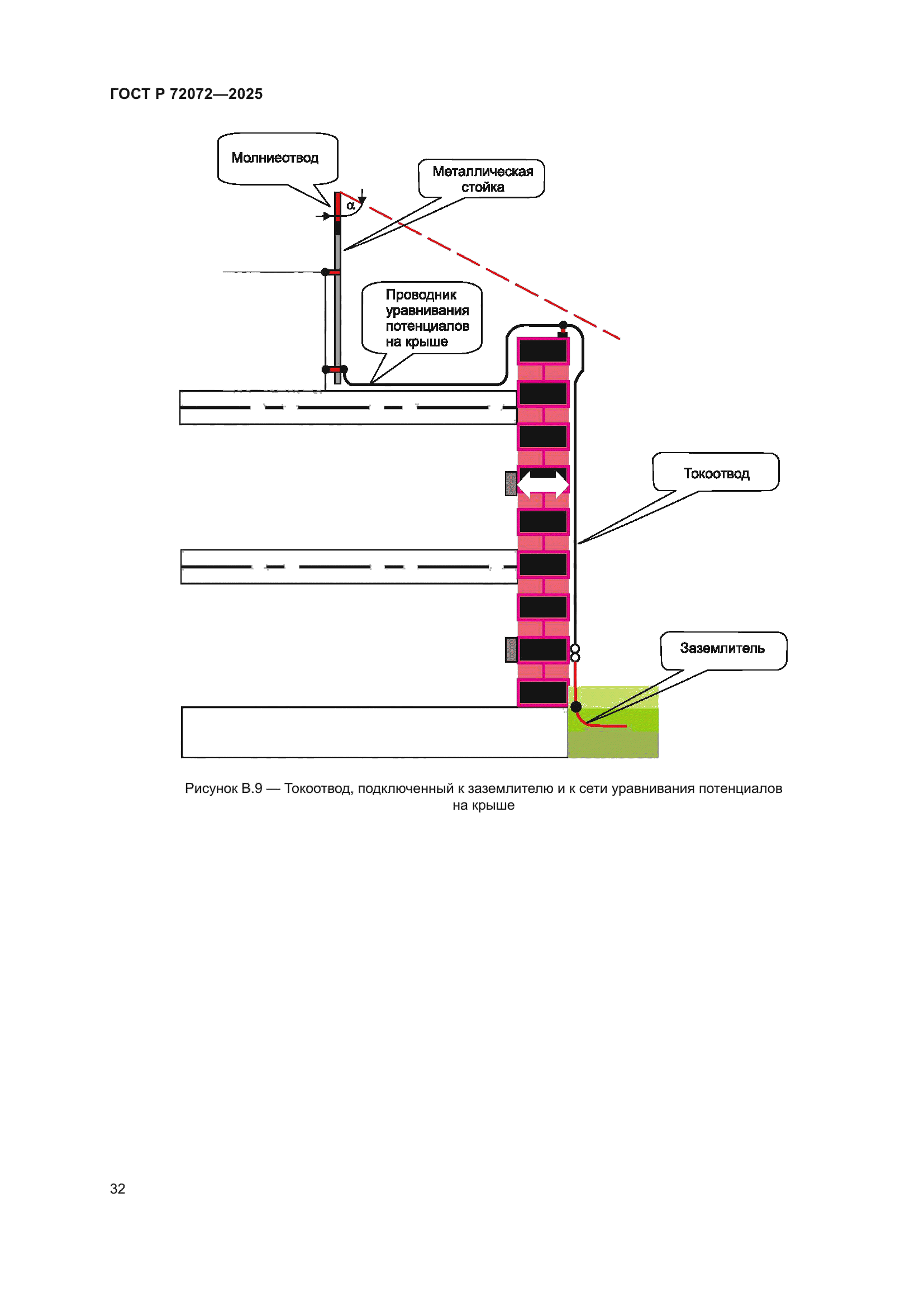 ГОСТ Р 72072—2025

Молниеотвод

Металлическая стойка

$\alpha$

Проводник уравнивания потенциалов на крыше

Токоотвод

Заземлитель

Рисунок В.9 — Токоотвод, подключенный к заземлителю и к сети уравнивания потенциалов на крыше

32