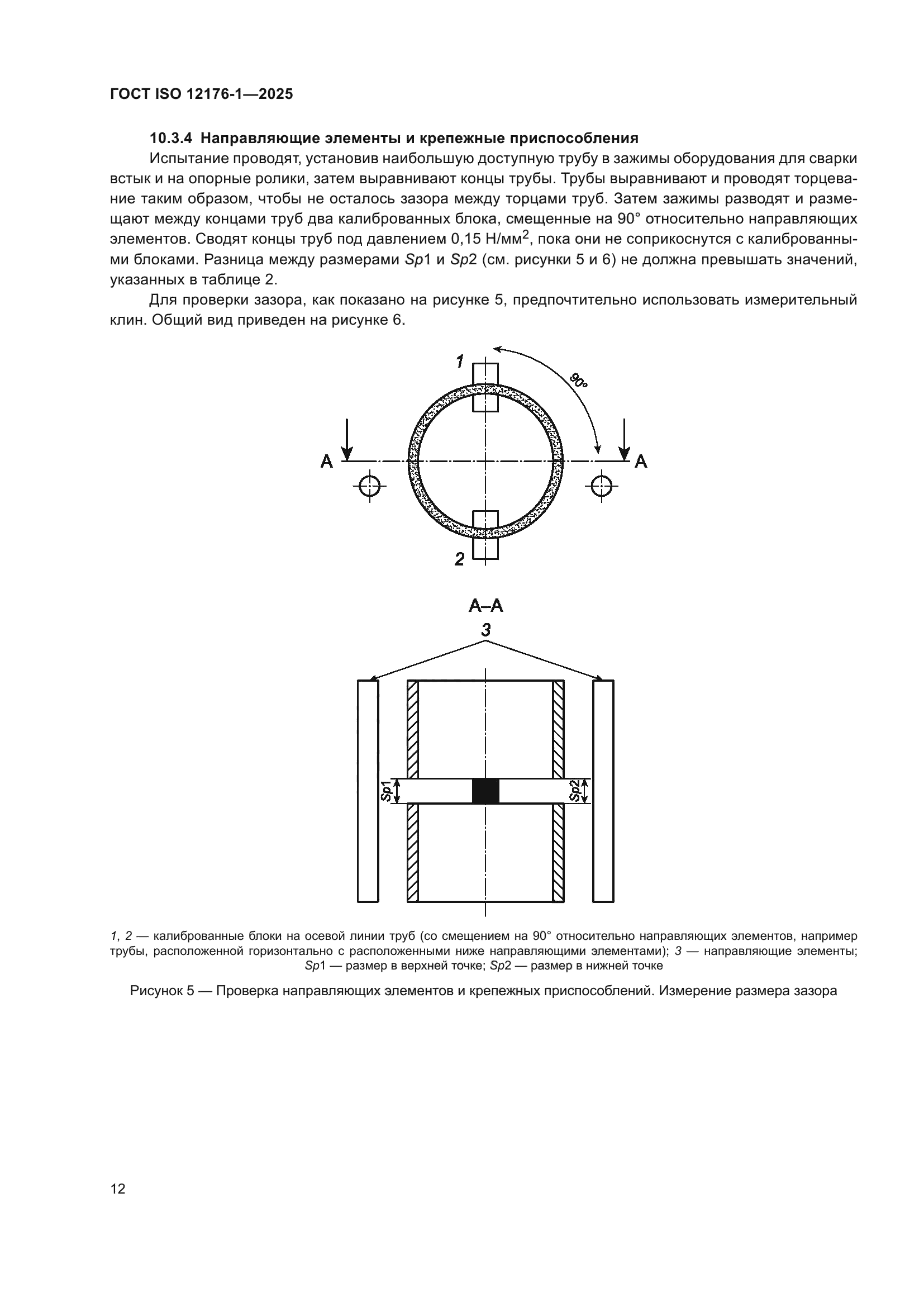 ГОСТ ISO 12176-1—2025

10.3.4 Направляющие элементы и крепежные приспособления

Испытание проводят, установив наибольшую доступную трубу в зажимы оборудования для сварки встык и на опорные ролики, затем выравнивают концы трубы. Трубы выравнивают и проводят торцевание таким образом, чтобы не осталось зазора между торцами труб. Затем зажимы разводят и размещают между концами труб два калиброванных блока, смещенные на 90° относительно направляющих элементов. Сводят концы труб под давлением 0,15 Н/мм$^2$, пока они не соприкоснутся с калиброванными блоками. Разница между размерами Sp1 и Sp2 (см. рисунки 5 и 6) не должна превышать значений, указанных в таблице 2.

Для проверки зазора, как показано на рисунке 5, предпочтительно использовать измерительный клин. Общий вид приведен на рисунке 6.

1
90°
A
A
2

A–A
3
Sp1
Sp2

1, 2 — калиброванные блоки на осевой линии труб (со смещением на 90° относительно направляющих элементов, например трубы, расположенной горизонтально с расположенными ниже направляющими элементами); 3 — направляющие элементы; Sp1 — размер в верхней точке; Sp2 — размер в нижней точке

Рисунок 5 — Проверка направляющих элементов и крепежных приспособлений. Измерение размера зазора

12