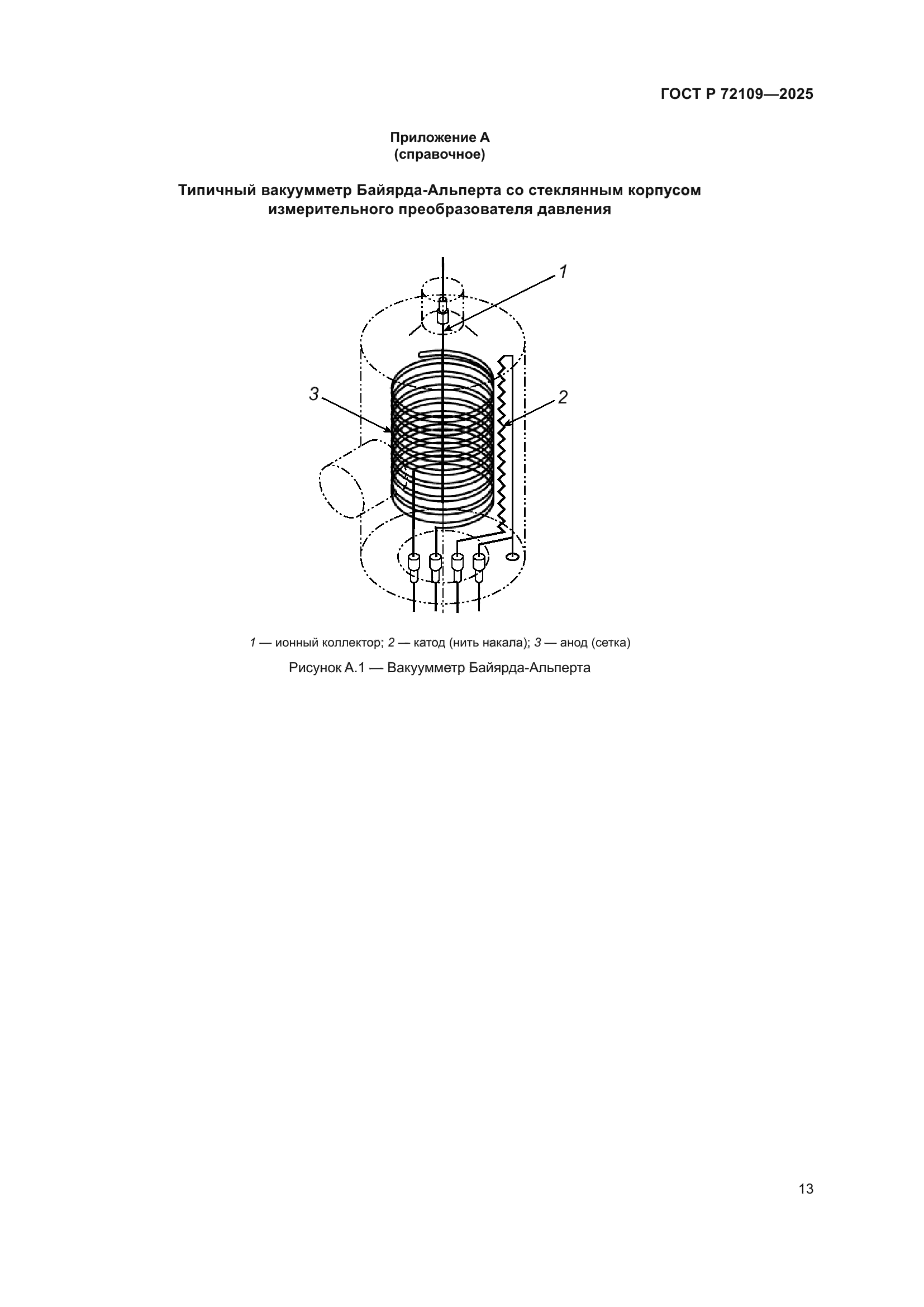 ГОСТ Р 72109—2025

Приложение А
(справочное)

Типичный вакуумметр Байярда-Альперта со стеклянным корпусом измерительного преобразователя давления

1

3

2

1 — ионный коллектор; 2 — катод (нить накала); 3 — анод (сетка)

Рисунок А.1 — Вакуумметр Байярда-Альперта

13