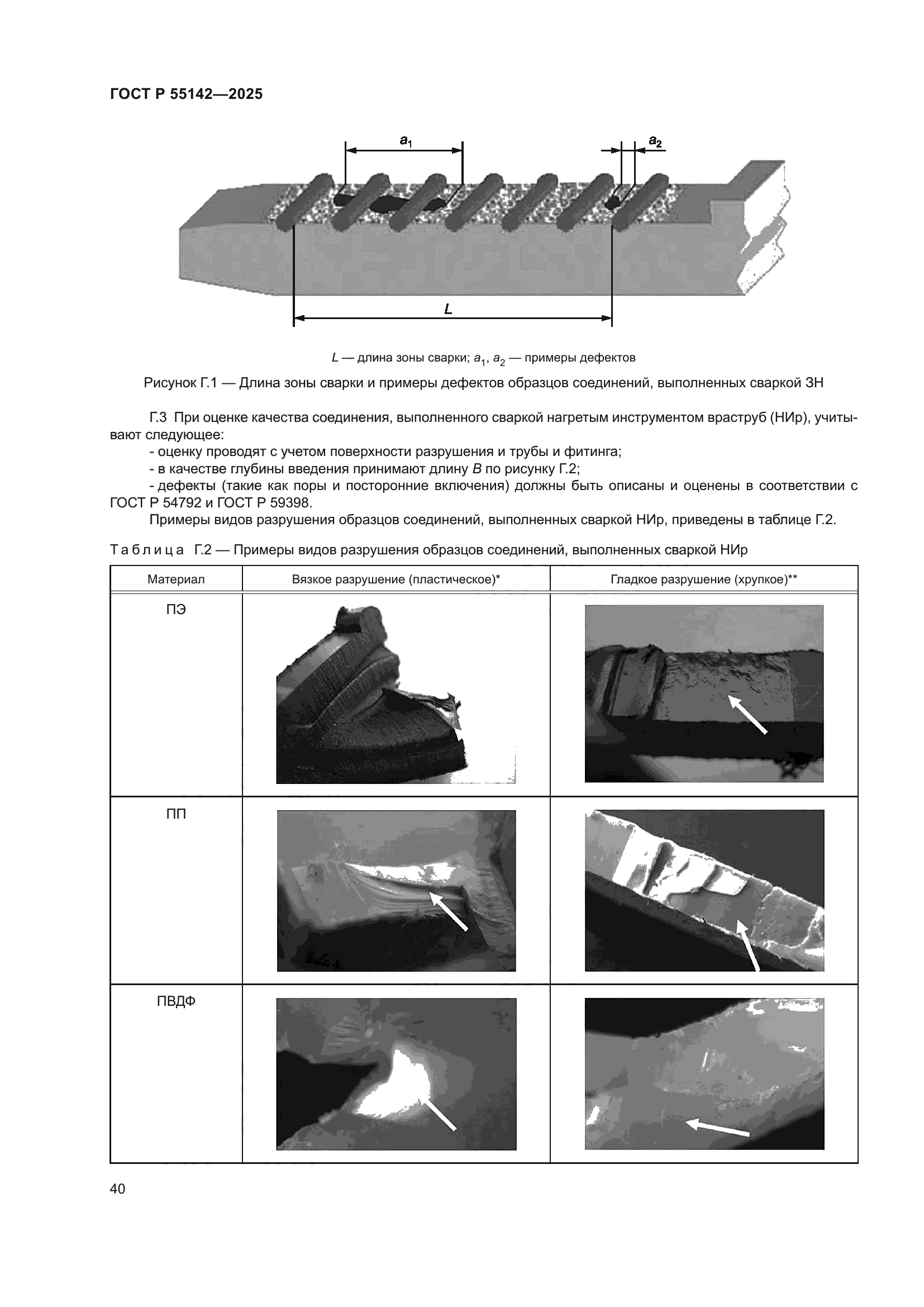 ГОСТ Р 55142—2025

$a_1$

$a_2$

$L$

$L$ — длина зоны сварки; $a_1$, $a_2$ — примеры дефектов

Рисунок Г.1 — Длина зоны сварки и примеры дефектов образцов соединений, выполненных сваркой ЗН

Г.3 При оценке качества соединения, выполненного сваркой нагретым инструментом враструб (НИр), учитывают следующее:

- оценку проводят с учетом поверхности разрушения и трубы и фитинга;

- в качестве глубины введения принимают длину $B$ по рисунку Г.2;

- дефекты (такие как поры и посторонние включения) должны быть описаны и оценены в соответствии с ГОСТ Р 54792 и ГОСТ Р 59398.

Примеры видов разрушения образцов соединений, выполненных сваркой НИр, приведены в таблице Г.2.

Таблица Г.2 — Примеры видов разрушения образцов соединений, выполненных сваркой НИр

| Материал | Вязкое разрушение (пластическое)* | Гладкое разрушение (хрупкое)** |
|---|---|---|
| ПЭ | | |
| ПП | | |
| ПВДФ | | |

40