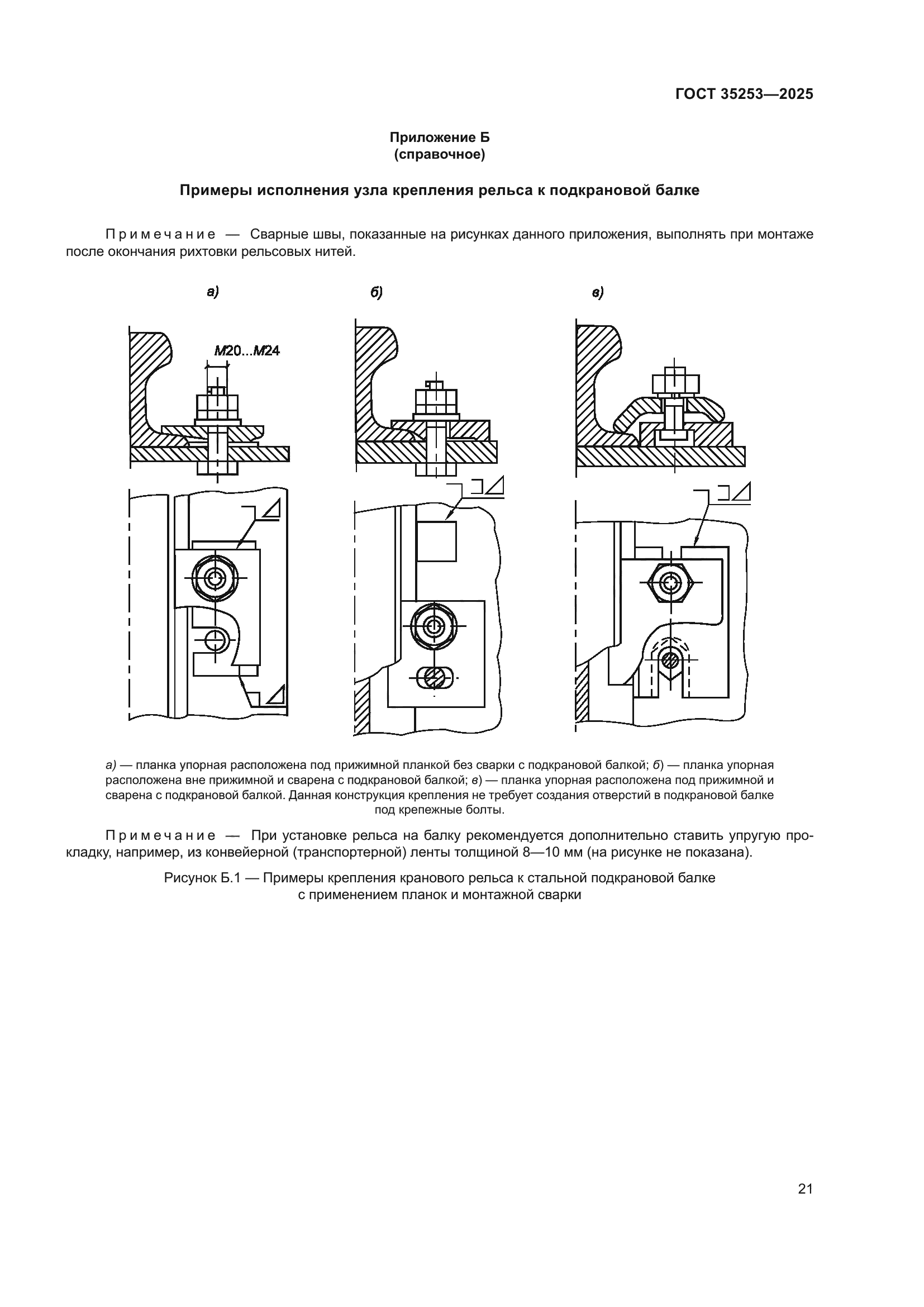 ГОСТ 35253—2025

Приложение Б
(справочное)

Примеры исполнения узла крепления рельса к подкрановой балке

Примечание — Сварные швы, показанные на рисунках данного приложения, выполнять при монтаже после окончания рихтовки рельсовых нитей.

а)

б)

в)

М20...М24

а) — планка упорная расположена под прижимной планкой без сварки с подкрановой балкой; б) — планка упорная расположена вне прижимной и сварена с подкрановой балкой; в) — планка упорная расположена под прижимной и сварена с подкрановой балкой. Данная конструкция крепления не требует создания отверстий в подкрановой балке под крепежные болты.

Примечание — При установке рельса на балку рекомендуется дополнительно ставить упругую прокладку, например, из конвейерной (транспортерной) ленты толщиной 8—10 мм (на рисунке не показана).

Рисунок Б.1 — Примеры крепления кранового рельса к стальной подкрановой балке с применением планок и монтажной сварки

21