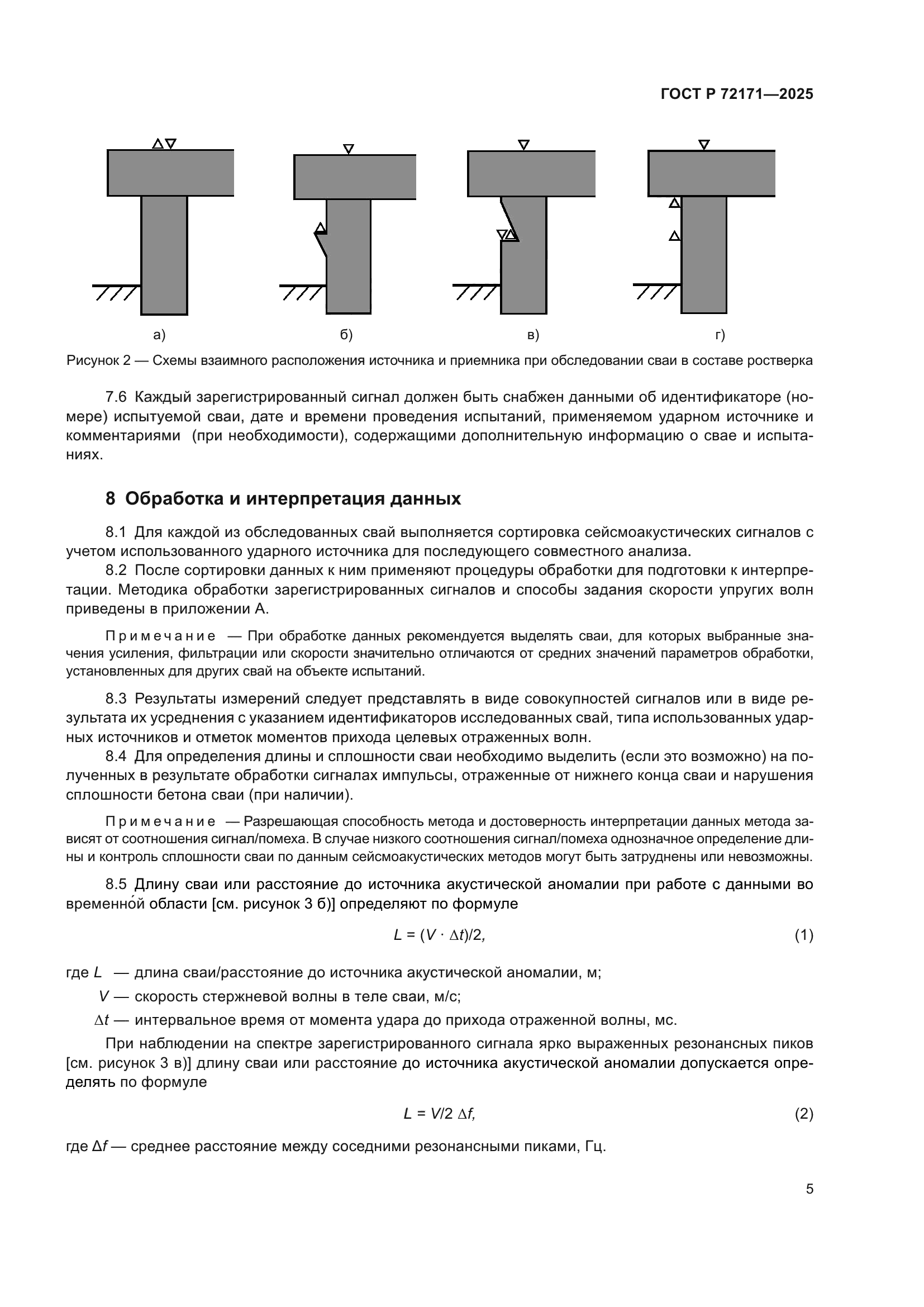 ГОСТ Р 72171—2025

а)

б)

в)

г)

Рисунок 2 — Схемы взаимного расположения источника и приемника при обследовании сваи в составе ростверка

7.6 Каждый зарегистрированный сигнал должен быть снабжен данными об идентификаторе (номере) испытуемой сваи, дате и времени проведения испытаний, применяемом ударном источнике и комментариями (при необходимости), содержащими дополнительную информацию о свае и испытаниях.

8 Обработка и интерпретация данных

8.1 Для каждой из обследованных свай выполняется сортировка сейсмоакустических сигналов с учетом использованного ударного источника для последующего совместного анализа.
8.2 После сортировки данных к ним применяют процедуры обработки для подготовки к интерпретации. Методика обработки зарегистрированных сигналов и способы задания скорости упругих волн приведены в приложении А.

Примечание — При обработке данных рекомендуется выделять сваи, для которых выбранные значения усиления, фильтрации или скорости значительно отличаются от средних значений параметров обработки, установленных для других свай на объекте испытаний.

8.3 Результаты измерений следует представлять в виде совокупностей сигналов или в виде результата их усреднения с указанием идентификаторов исследованных свай, типа использованных ударных источников и отметок моментов прихода целевых отраженных волн.
8.4 Для определения длины и сплошности сваи необходимо выделить (если это возможно) на полученных в результате обработки сигналах импульсы, отраженные от нижнего конца сваи и нарушения сплошности бетона сваи (при наличии).

Примечание — Разрешающая способность метода и достоверность интерпретации данных метода зависят от соотношения сигнал/помеха. В случае низкого соотношения сигнал/помеха однозначное определение длины и контроль сплошности сваи по данным сейсмоакустических методов могут быть затруднены или невозможны.

8.5 Длину сваи или расстояние до источника акустической аномалии при работе с данными во временно́й области [см. рисунок 3 б)] определяют по формуле

$L = (V \cdot \Delta t)/2,$ (1)

где $L$ — длина сваи/расстояние до источника акустической аномалии, м;
$V$ — скорость стержневой волны в теле сваи, м/с;
$\Delta t$ — интервальное время от момента удара до прихода отраженной волны, мс.

При наблюдении на спектре зарегистрированного сигнала ярко выраженных резонансных пиков [см. рисунок 3 в)] длину сваи или расстояние до источника акустической аномалии допускается определять по формуле

$L = V/2\ \Delta f,$ (2)

где $\Delta f$ — среднее расстояние между соседними резонансными пиками, Гц.

5