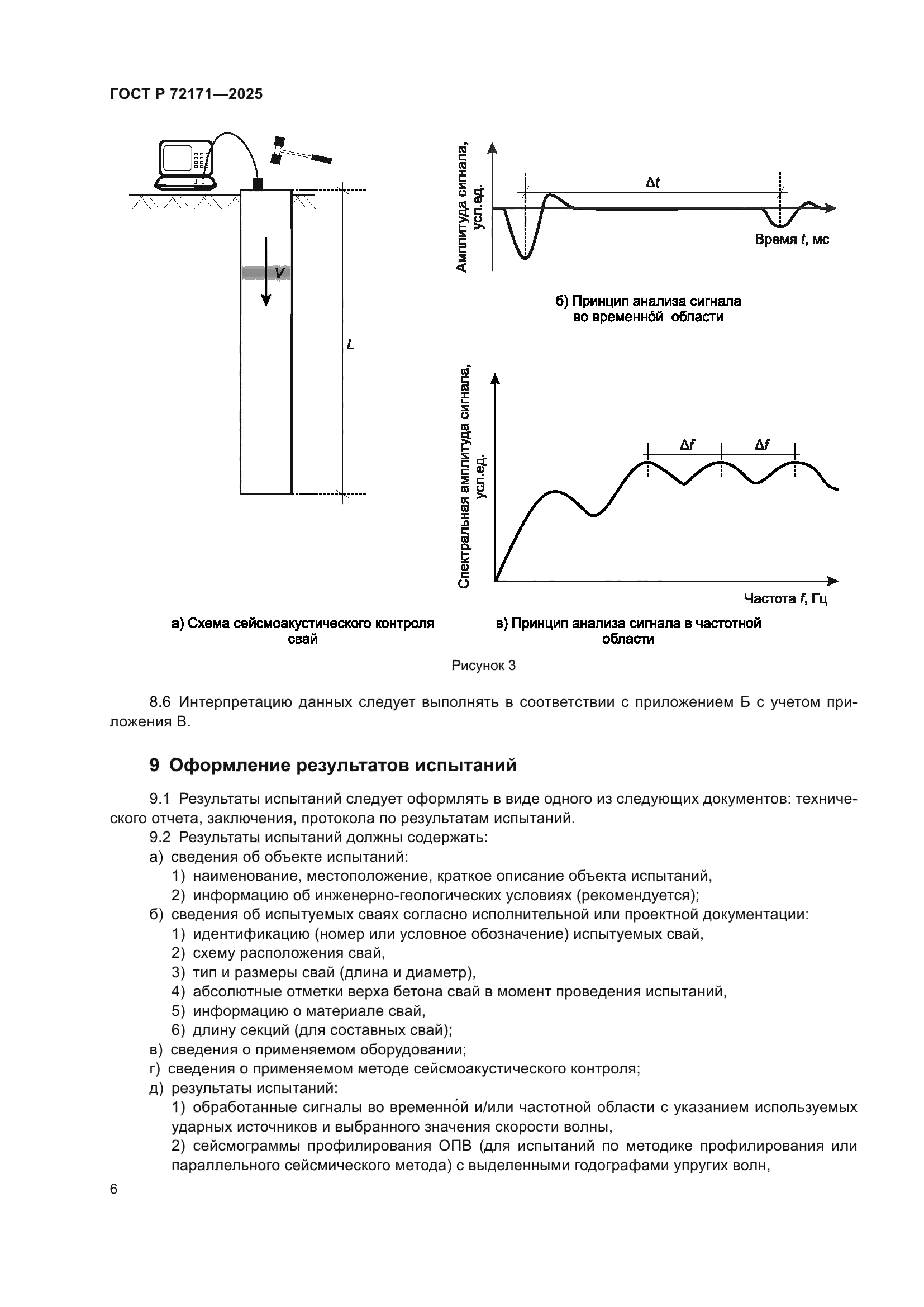 ГОСТ Р 72171—2025

V

L

Амплитуда сигнала, усл.ед.

$\Delta t$

Время $t$, мс

б) Принцип анализа сигнала во временно́й области

Спектральная амплитуда сигнала, усл.ед.

$\Delta f$

$\Delta f$

Частота $f$, Гц

а) Схема сейсмоакустического контроля свай

в) Принцип анализа сигнала в частотной области

Рисунок 3

8.6 Интерпретацию данных следует выполнять в соответствии с приложением Б с учетом приложения В.

9 Оформление результатов испытаний

9.1 Результаты испытаний следует оформлять в виде одного из следующих документов: технического отчета, заключения, протокола по результатам испытаний.

9.2 Результаты испытаний должны содержать:

а) сведения об объекте испытаний:

1) наименование, местоположение, краткое описание объекта испытаний,

2) информацию об инженерно-геологических условиях (рекомендуется);

б) сведения об испытуемых сваях согласно исполнительной или проектной документации:

1) идентификацию (номер или условное обозначение) испытуемых свай,

2) схему расположения свай,

3) тип и размеры свай (длина и диаметр),

4) абсолютные отметки верха бетона свай в момент проведения испытаний,

5) информацию о материале свай,

6) длину секций (для составных свай);

в) сведения о применяемом оборудовании;

г) сведения о применяемом методе сейсмоакустического контроля;

д) результаты испытаний:

1) обработанные сигналы во временно́й и/или частотной области с указанием используемых ударных источников и выбранного значения скорости волны,

2) сейсмограммы профилирования ОПВ (для испытаний по методике профилирования или параллельного сейсмического метода) с выделенными годографами упругих волн,

6