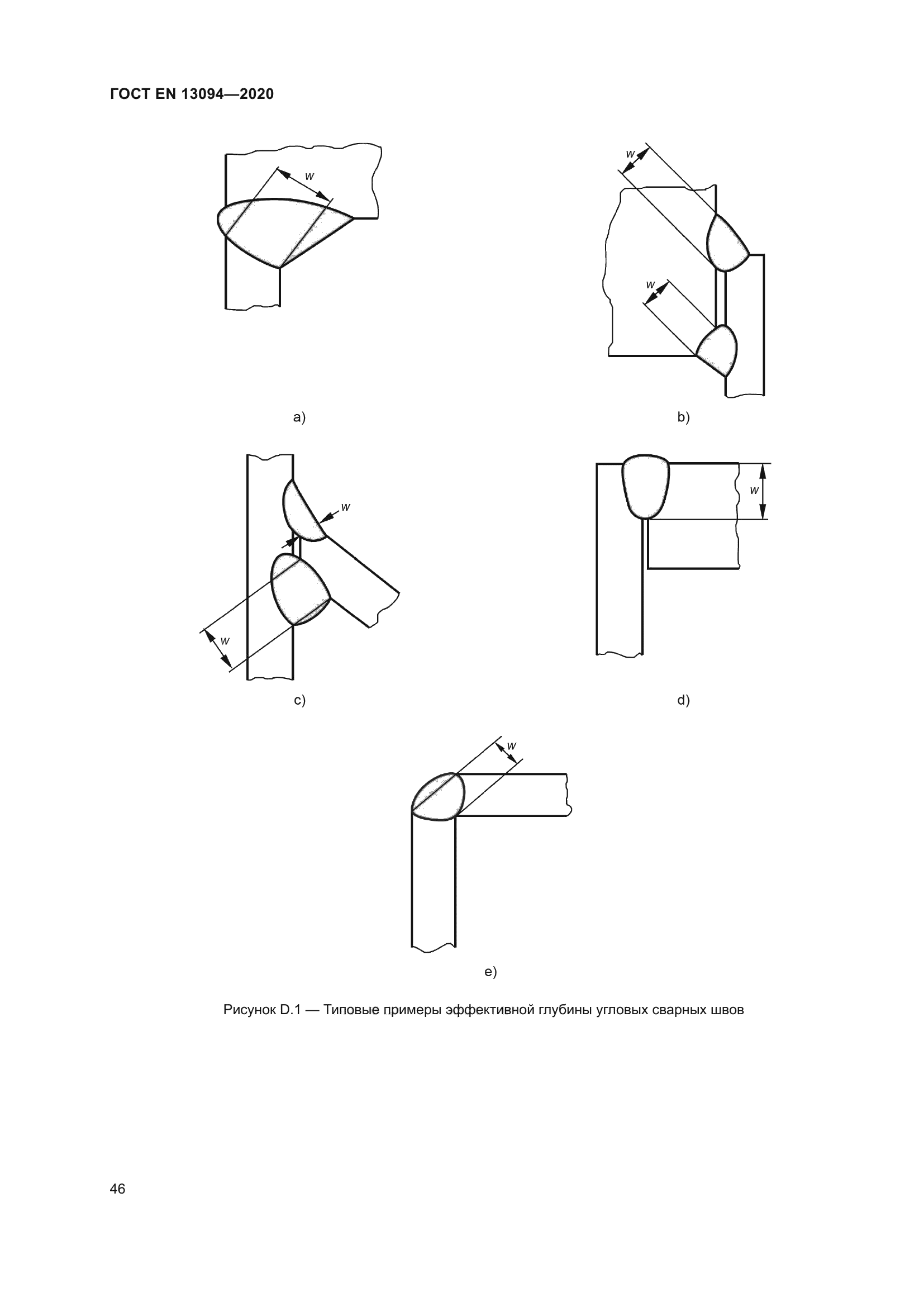 ГОСТ EN 13094—2020

w

a)

w

w

b)

w

w

c)

w

d)

w

e)

Рисунок D.1 — Типовые примеры эффективной глубины угловых сварных швов

46