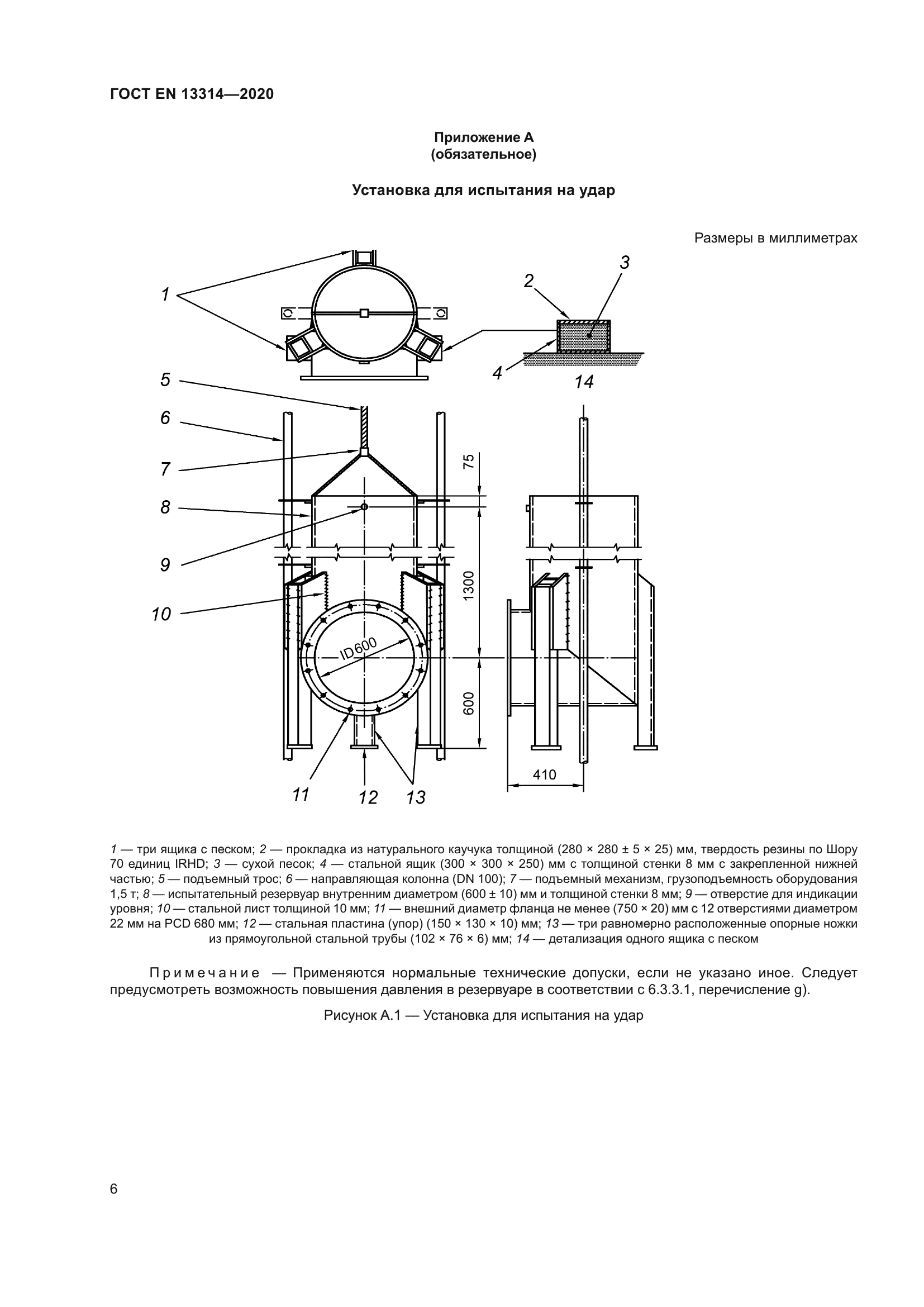 ГОСТ EN 13314—2020

Приложение А
(обязательное)

Установка для испытания на удар

Размеры в миллиметрах

1
2
3
4
14
5
6
7
8
9
10
75
1300
600
ID600
410
11
12
13

1 — три ящика с песком; 2 — прокладка из натурального каучука толщиной (280 × 280 ± 5 × 25) мм, твердость резины по Шору 70 единиц IRHD; 3 — сухой песок; 4 — стальной ящик (300 × 300 × 250) мм с толщиной стенки 8 мм с закрепленной нижней частью; 5 — подъемный трос; 6 — направляющая колонна (DN 100); 7 — подъемный механизм, грузоподъемность оборудования 1,5 т; 8 — испытательный резервуар внутренним диаметром (600 ± 10) мм и толщиной стенки 8 мм; 9 — отверстие для индикации уровня; 10 — стальной лист толщиной 10 мм; 11 — внешний диаметр фланца не менее (750 × 20) мм с 12 отверстиями диаметром 22 мм на PCD 680 мм; 12 — стальная пластина (упор) (150 × 130 × 10) мм; 13 — три равномерно расположенные опорные ножки из прямоугольной стальной трубы (102 × 76 × 6) мм; 14 — детализация одного ящика с песком

Примечание — Применяются нормальные технические допуски, если не указано иное. Следует предусмотреть возможность повышения давления в резервуаре в соответствии с 6.3.3.1, перечисление g).

Рисунок А.1 — Установка для испытания на удар

6