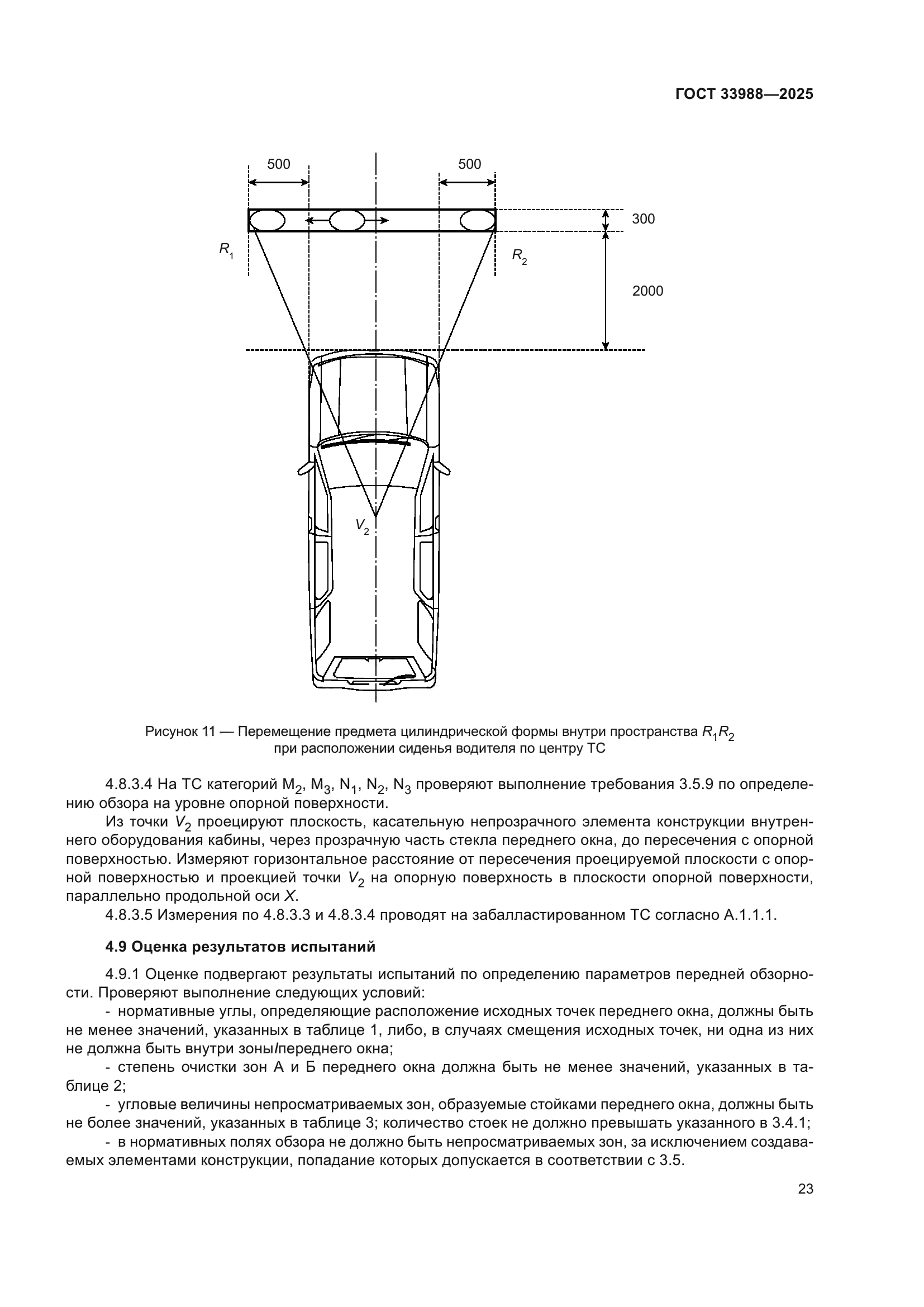 ГОСТ 33988—2025

500

500

300

$R_1$

$R_2$

2000

$V_2$

Рисунок 11 — Перемещение предмета цилиндрической формы внутри пространства $R_1R_2$ при расположении сиденья водителя по центру ТС

4.8.3.4 На ТС категорий $M_2$, $M_3$, $N_1$, $N_2$, $N_3$ проверяют выполнение требования 3.5.9 по определению обзора на уровне опорной поверхности.

Из точки $V_2$ проецируют плоскость, касательную непрозрачного элемента конструкции внутреннего оборудования кабины, через прозрачную часть стекла переднего окна, до пересечения с опорной поверхностью. Измеряют горизонтальное расстояние от пересечения проецируемой плоскости с опорной поверхностью и проекцией точки $V_2$ на опорную поверхность в плоскости опорной поверхности, параллельно продольной оси $X$.

4.8.3.5 Измерения по 4.8.3.3 и 4.8.3.4 проводят на забалластированном ТС согласно А.1.1.1.

4.9 Оценка результатов испытаний

4.9.1 Оценке подвергают результаты испытаний по определению параметров передней обзорности. Проверяют выполнение следующих условий:

- нормативные углы, определяющие расположение исходных точек переднего окна, должны быть не менее значений, указанных в таблице 1, либо, в случаях смещения исходных точек, ни одна из них не должна быть внутри зоны/переднего окна;

- степень очистки зон А и Б переднего окна должна быть не менее значений, указанных в таблице 2;

- угловые величины непросматриваемых зон, образуемые стойками переднего окна, должны быть не более значений, указанных в таблице 3; количество стоек не должно превышать указанного в 3.4.1;

- в нормативных полях обзора не должно быть непросматриваемых зон, за исключением создаваемых элементами конструкции, попадание которых допускается в соответствии с 3.5.

23