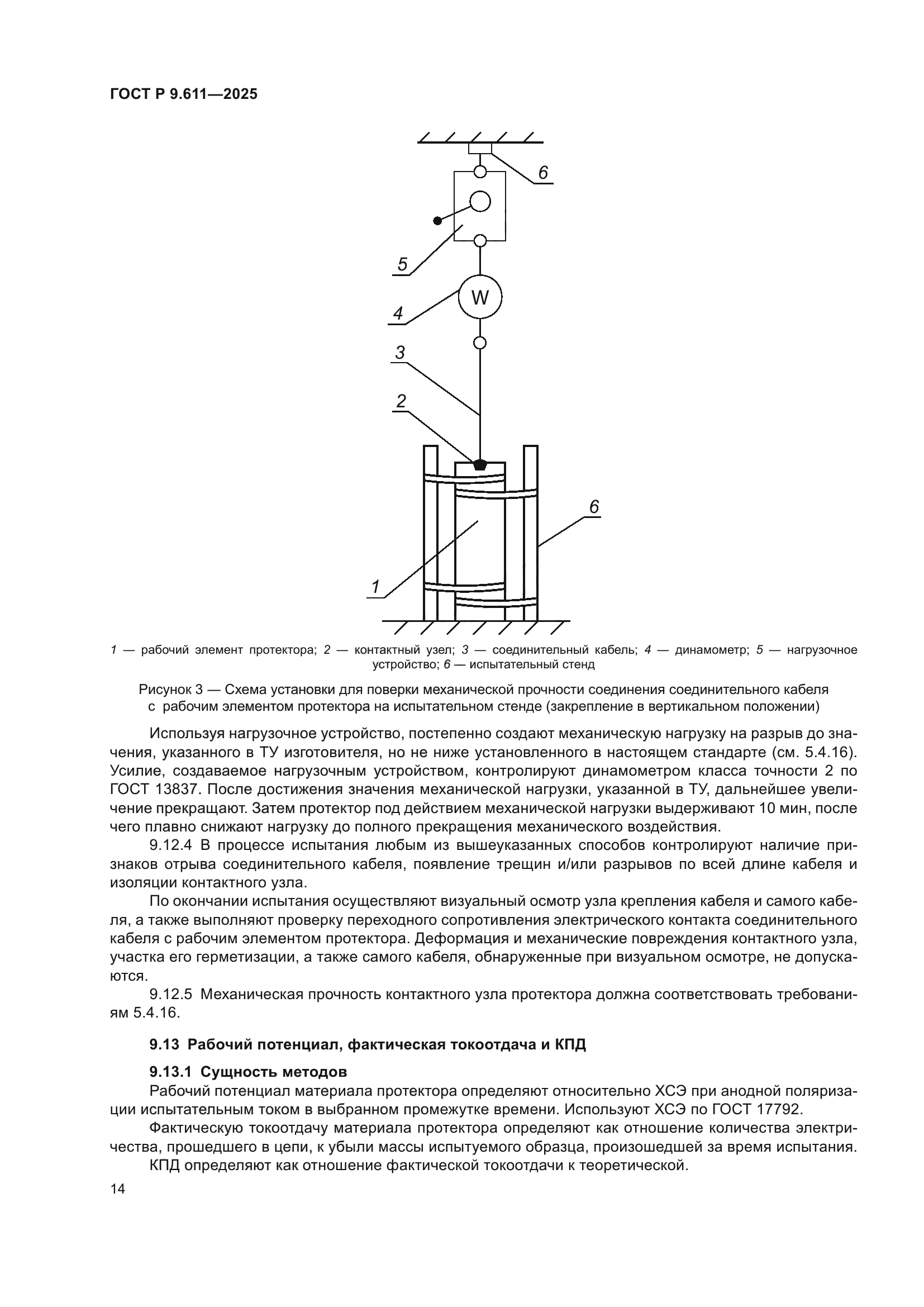 ГОСТ Р 9.611—2025

6

5

W

4

3

2

6

1

1 — рабочий элемент протектора; 2 — контактный узел; 3 — соединительный кабель; 4 — динамометр; 5 — нагрузочное устройство; 6 — испытательный стенд

Рисунок 3 — Схема установки для поверки механической прочности соединения соединительного кабеля с рабочим элементом протектора на испытательном стенде (закрепление в вертикальном положении)

Используя нагрузочное устройство, постепенно создают механическую нагрузку на разрыв до значения, указанного в ТУ изготовителя, но не ниже установленного в настоящем стандарте (см. 5.4.16). Усилие, создаваемое нагрузочным устройством, контролируют динамометром класса точности 2 по ГОСТ 13837. После достижения значения механической нагрузки, указанной в ТУ, дальнейшее увеличение прекращают. Затем протектор под действием механической нагрузки выдерживают 10 мин, после чего плавно снижают нагрузку до полного прекращения механического воздействия.

9.12.4 В процессе испытания любым из вышеуказанных способов контролируют наличие признаков отрыва соединительного кабеля, появление трещин и/или разрывов по всей длине кабеля и изоляции контактного узла.

По окончании испытания осуществляют визуальный осмотр узла крепления кабеля и самого кабеля, а также выполняют проверку переходного сопротивления электрического контакта соединительного кабеля с рабочим элементом протектора. Деформация и механические повреждения контактного узла, участка его герметизации, а также самого кабеля, обнаруженные при визуальном осмотре, не допускаются.

9.12.5 Механическая прочность контактного узла протектора должна соответствовать требованиям 5.4.16.

9.13 Рабочий потенциал, фактическая токоотдача и КПД

9.13.1 Сущность методов

Рабочий потенциал материала протектора определяют относительно ХСЭ при анодной поляризации испытательным током в выбранном промежутке времени. Используют ХСЭ по ГОСТ 17792.

Фактическую токоотдачу материала протектора определяют как отношение количества электричества, прошедшего в цепи, к убыли массы испытуемого образца, произошедшей за время испытания.

КПД определяют как отношение фактической токоотдачи к теоретической.

14