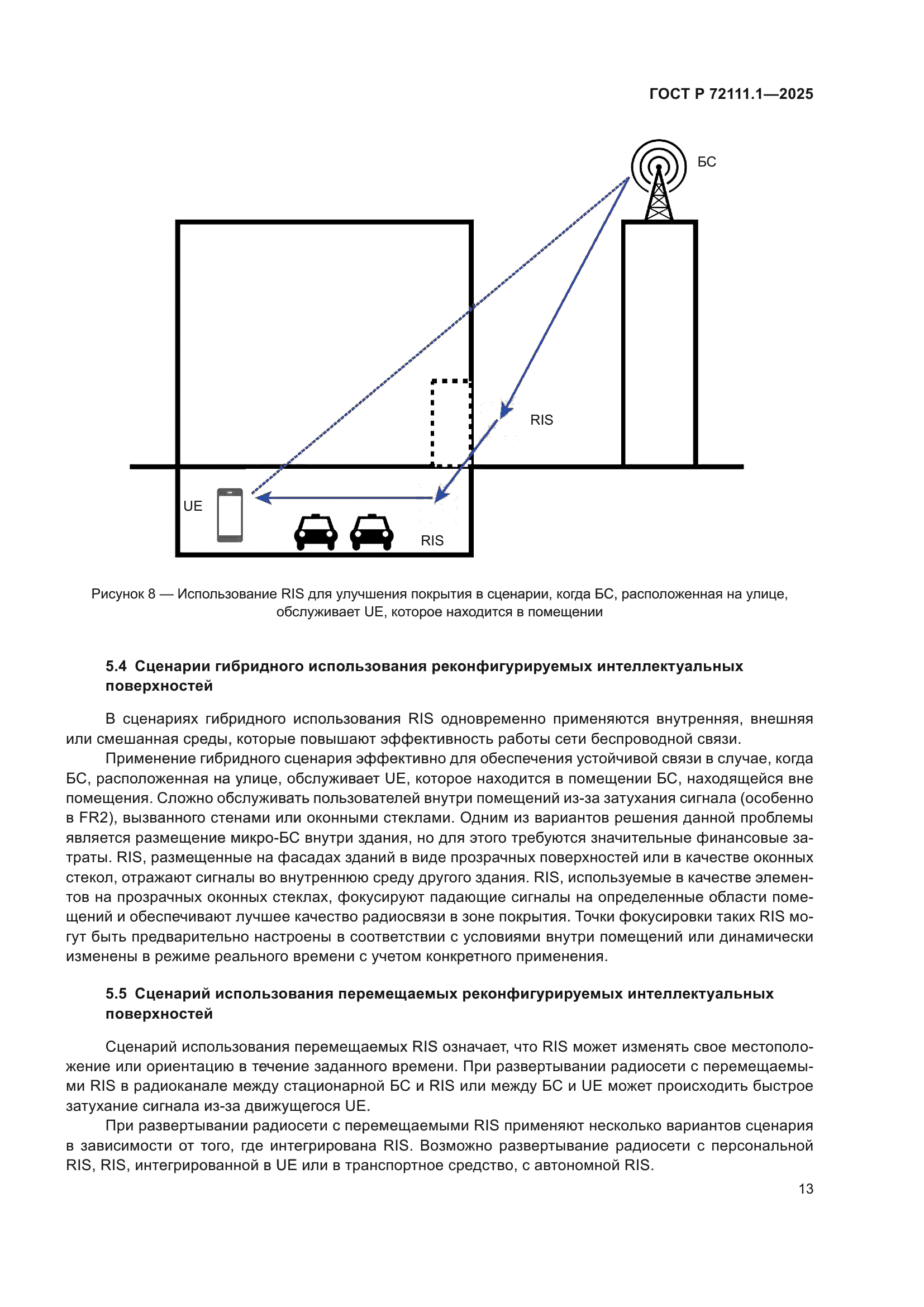 ГОСТ Р 72111.1—2025

БС

RIS

UE

RIS

Рисунок 8 — Использование RIS для улучшения покрытия в сценарии, когда БС, расположенная на улице, обслуживает UE, которое находится в помещении

5.4 Сценарии гибридного использования реконфигурируемых интеллектуальных поверхностей

В сценариях гибридного использования RIS одновременно применяются внутренняя, внешняя или смешанная среды, которые повышают эффективность работы сети беспроводной связи.

Применение гибридного сценария эффективно для обеспечения устойчивой связи в случае, когда БС, расположенная на улице, обслуживает UE, которое находится в помещении БС, находящейся вне помещения. Сложно обслуживать пользователей внутри помещений из-за затухания сигнала (особенно в FR2), вызванного стенами или оконными стеклами. Одним из вариантов решения данной проблемы является размещение микро-БС внутри здания, но для этого требуются значительные финансовые затраты. RIS, размещенные на фасадах зданий в виде прозрачных поверхностей или в качестве оконных стекол, отражают сигналы во внутреннюю среду другого здания. RIS, используемые в качестве элементов на прозрачных оконных стеклах, фокусируют падающие сигналы на определенные области помещений и обеспечивают лучшее качество радиосвязи в зоне покрытия. Точки фокусировки таких RIS могут быть предварительно настроены в соответствии с условиями внутри помещений или динамически изменены в режиме реального времени с учетом конкретного применения.

5.5 Сценарий использования перемещаемых реконфигурируемых интеллектуальных поверхностей

Сценарий использования перемещаемых RIS означает, что RIS может изменять свое местоположение или ориентацию в течение заданного времени. При развертывании радиосети с перемещаемыми RIS в радиоканале между стационарной БС и RIS или между БС и UE может происходить быстрое затухание сигнала из-за движущегося UE.

При развертывании радиосети с перемещаемыми RIS применяют несколько вариантов сценария в зависимости от того, где интегрирована RIS. Возможно развертывание радиосети с персональной RIS, RIS, интегрированной в UE или в транспортное средство, с автономной RIS.

13