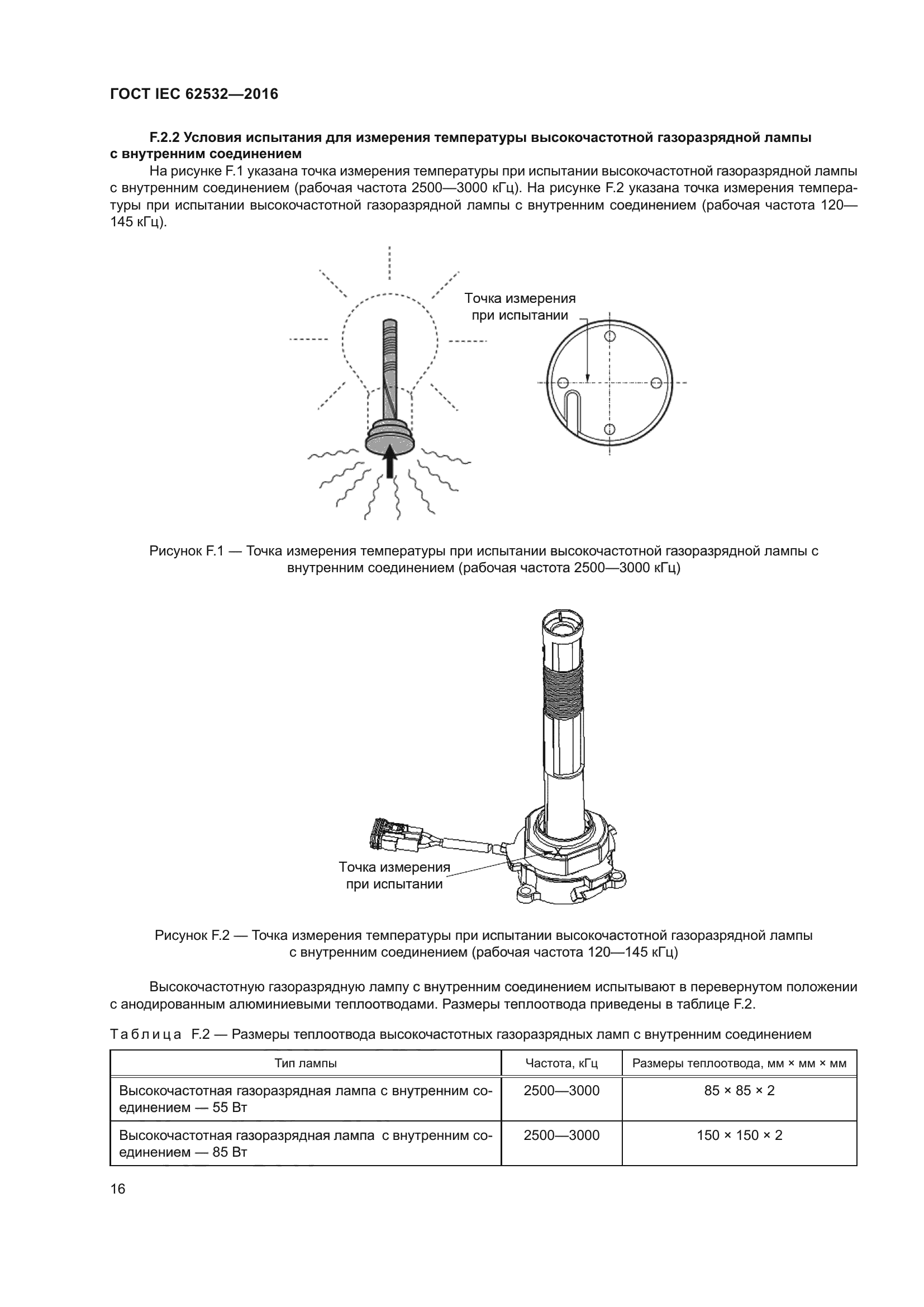 ГОСТ IEC 62532—2016

F.2.2 Условия испытания для измерения температуры высокочастотной газоразрядной лампы с внутренним соединением

На рисунке F.1 указана точка измерения температуры при испытании высокочастотной газоразрядной лампы с внутренним соединением (рабочая частота 2500—3000 кГц). На рисунке F.2 указана точка измерения температуры при испытании высокочастотной газоразрядной лампы с внутренним соединением (рабочая частота 120—145 кГц).

Точка измерения при испытании

Рисунок F.1 — Точка измерения температуры при испытании высокочастотной газоразрядной лампы с внутренним соединением (рабочая частота 2500—3000 кГц)

Точка измерения при испытании

Рисунок F.2 — Точка измерения температуры при испытании высокочастотной газоразрядной лампы с внутренним соединением (рабочая частота 120—145 кГц)

Высокочастотную газоразрядную лампу с внутренним соединением испытывают в перевернутом положении с анодированным алюминиевыми теплоотводами. Размеры теплоотвода приведены в таблице F.2.

Таблица F.2 — Размеры теплоотвода высокочастотных газоразрядных ламп с внутренним соединением

| Тип лампы | Частота, кГц | Размеры теплоотвода, мм × мм × мм |
|---|---|---|
| Высокочастотная газоразрядная лампа с внутренним соединением — 55 Вт | 2500—3000 | 85 × 85 × 2 |
| Высокочастотная газоразрядная лампа с внутренним соединением — 85 Вт | 2500—3000 | 150 × 150 × 2 |

16