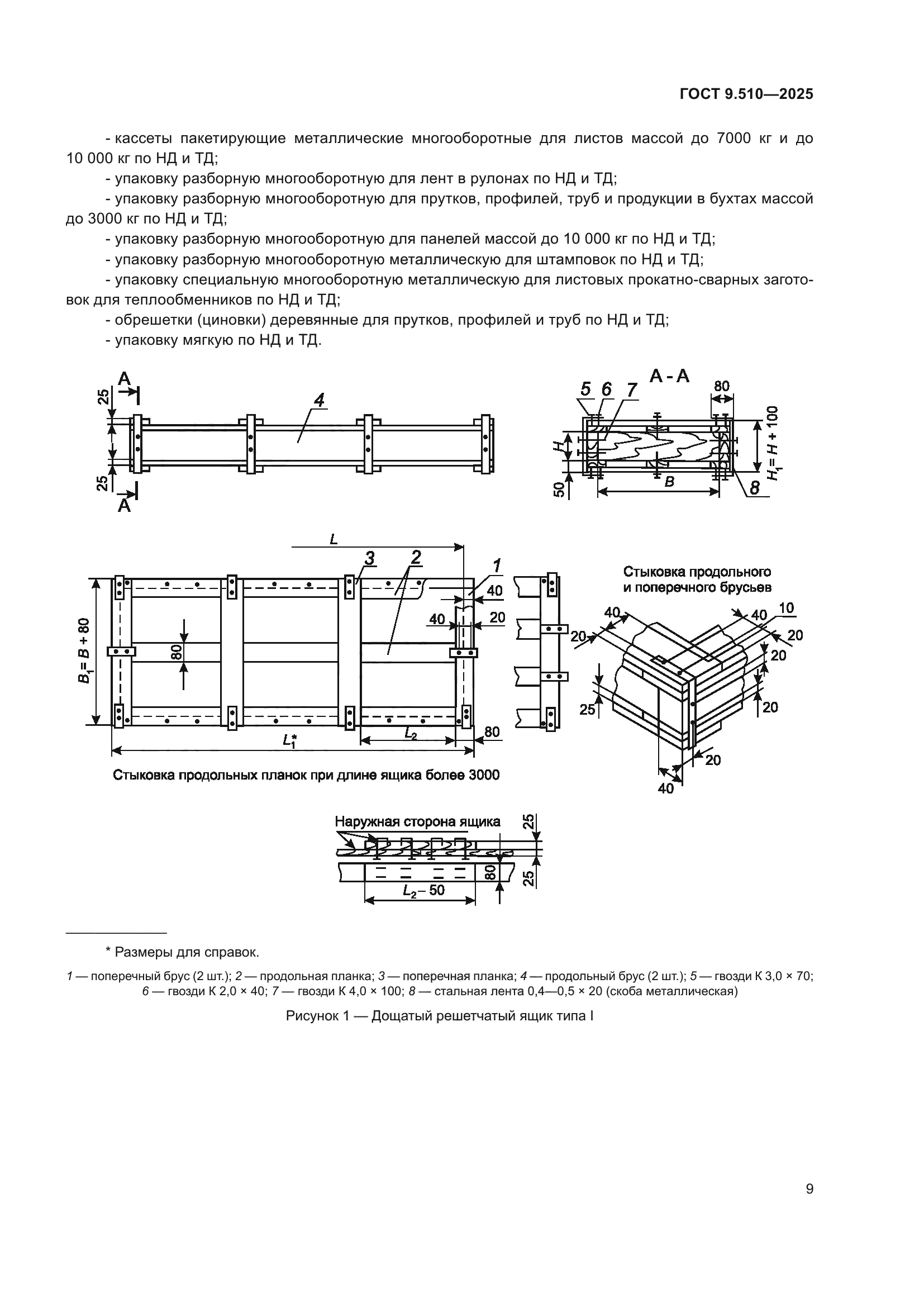 ГОСТ 9.510—2025

- кассеты пакетирующие металлические многооборотные для листов массой до 7000 кг и до 10 000 кг по НД и ТД;

- упаковку разборную многооборотную для лент в рулонах по НД и ТД;

- упаковку разборную многооборотную для прутков, профилей, труб и продукции в бухтах массой до 3000 кг по НД и ТД;

- упаковку разборную многооборотную для панелей массой до 10 000 кг по НД и ТД;

- упаковку разборную многооборотную металлическую для штамповок по НД и ТД;

- упаковку специальную многооборотную металлическую для листовых прокатно-сварных заготовок для теплообменников по НД и ТД;

- обрешетки (циновки) деревянные для прутков, профилей и труб по НД и ТД;

- упаковку мягкую по НД и ТД.

A 25 4 25 A

A - A 5 6 7 80 H $H_1 = H + 100$ 50 B 8

L 3 2 1 40 40 20 $B_1 = B + 80$ 80 $L_1^*$ $L_2$ 80

Стыковка продольных планок при длине ящика более 3000

Стыковка продольного и поперечного брусьев

40 40 10 20 20 20 25 20 20 40

Наружная сторона ящика 25 80 25 $L_2 - 50$

* Размеры для справок.

1 — поперечный брус (2 шт.); 2 — продольная планка; 3 — поперечная планка; 4 — продольный брус (2 шт.); 5 — гвозди К 3,0 × 70; 6 — гвозди К 2,0 × 40; 7 — гвозди К 4,0 × 100; 8 — стальная лента 0,4—0,5 × 20 (скоба металлическая)

Рисунок 1 — Дощатый решетчатый ящик типа I

9