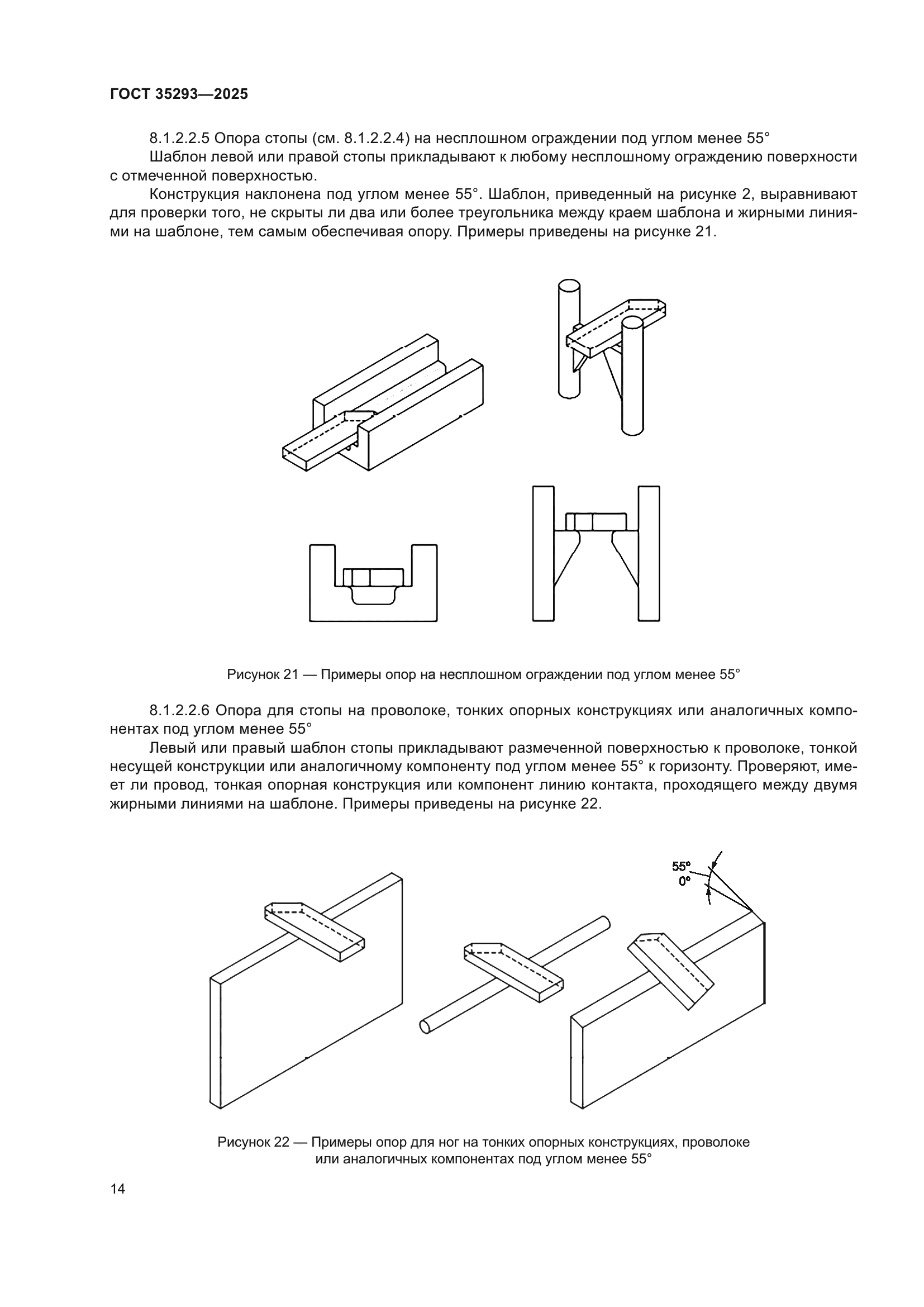 ГОСТ 35293—2025

8.1.2.2.5 Опора стопы (см. 8.1.2.2.4) на несплошном ограждении под углом менее 55°

Шаблон левой или правой стопы прикладывают к любому несплошному ограждению поверхности с отмеченной поверхностью.

Конструкция наклонена под углом менее 55°. Шаблон, приведенный на рисунке 2, выравнивают для проверки того, не скрыты ли два или более треугольника между краем шаблона и жирными линиями на шаблоне, тем самым обеспечивая опору. Примеры приведены на рисунке 21.

Рисунок 21 — Примеры опор на несплошном ограждении под углом менее 55°

8.1.2.2.6 Опора для стопы на проволоке, тонких опорных конструкциях или аналогичных компонентах под углом менее 55°

Левый или правый шаблон стопы прикладывают размеченной поверхностью к проволоке, тонкой несущей конструкции или аналогичному компоненту под углом менее 55° к горизонту. Проверяют, имеет ли провод, тонкая опорная конструкция или компонент линию контакта, проходящего между двумя жирными линиями на шаблоне. Примеры приведены на рисунке 22.

55°
0°

Рисунок 22 — Примеры опор для ног на тонких опорных конструкциях, проволоке или аналогичных компонентах под углом менее 55°

14