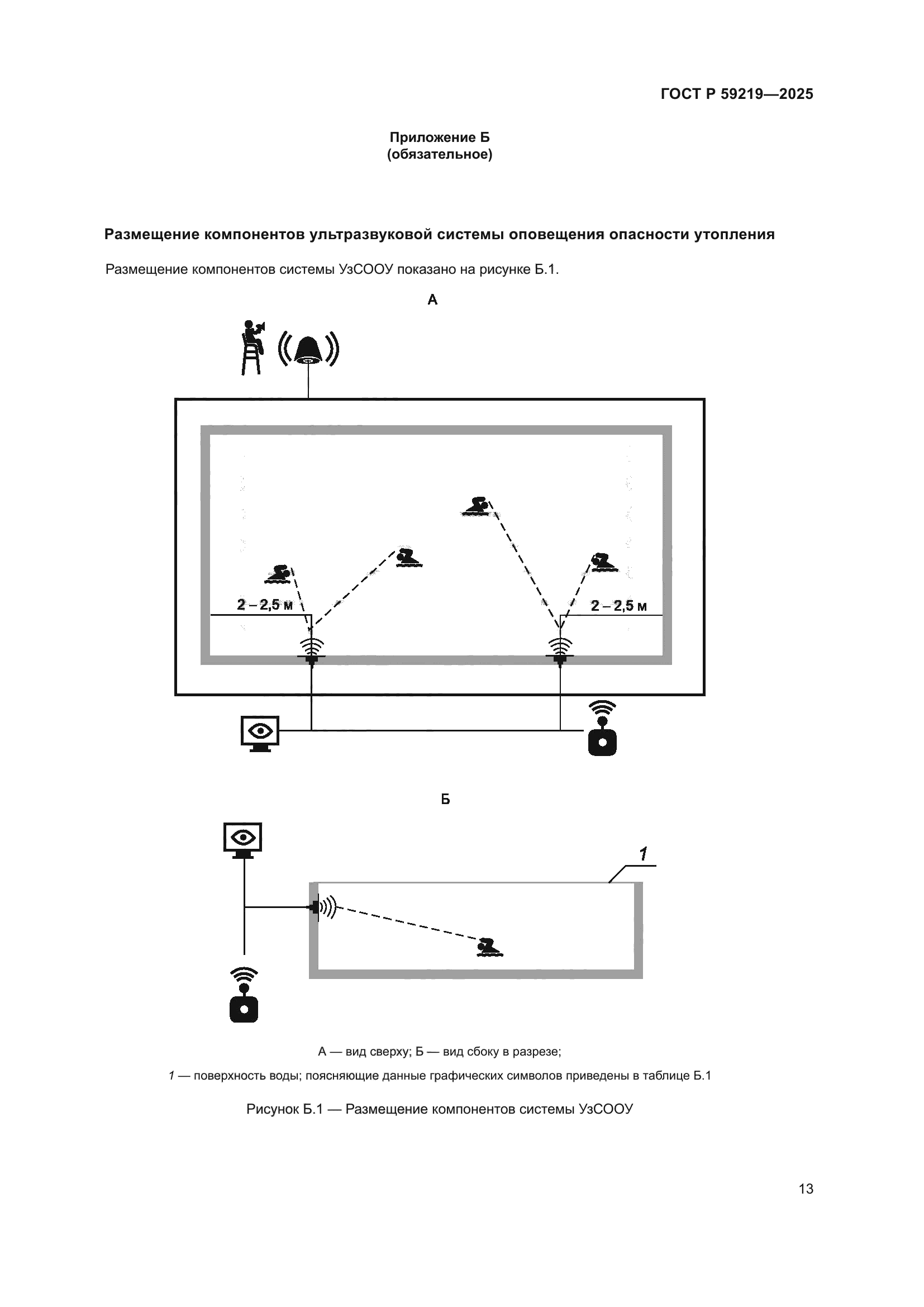 ГОСТ Р 59219—2025

Приложение Б
(обязательное)

Размещение компонентов ультразвуковой системы оповещения опасности утопления

Размещение компонентов системы УзСООУ показано на рисунке Б.1.

А

2 – 2,5 м

2 – 2,5 м

Б

1

А — вид сверху; Б — вид сбоку в разрезе;

1 — поверхность воды; поясняющие данные графических символов приведены в таблице Б.1

Рисунок Б.1 — Размещение компонентов системы УзСООУ

13