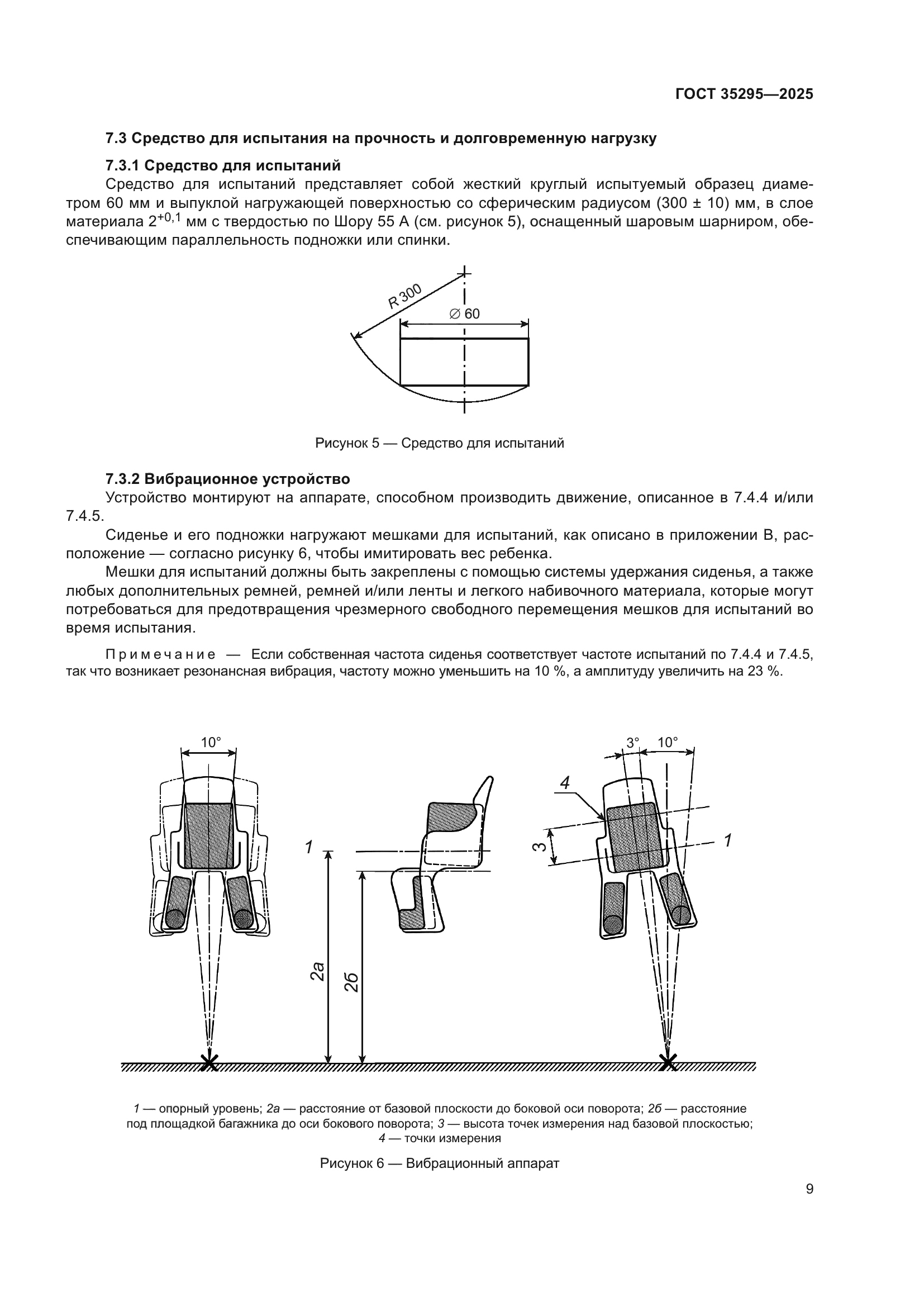 ГОСТ 35295—2025

7.3 Средство для испытания на прочность и долговременную нагрузку

7.3.1 Средство для испытаний

Средство для испытаний представляет собой жесткий круглый испытуемый образец диаметром 60 мм и выпуклой нагружающей поверхностью со сферическим радиусом (300 ± 10) мм, в слое материала $2^{+0,1}$ мм с твердостью по Шору 55 А (см. рисунок 5), оснащенный шаровым шарниром, обеспечивающим параллельность подножки или спинки.

R 300

∅ 60

Рисунок 5 — Средство для испытаний

7.3.2 Вибрационное устройство

Устройство монтируют на аппарате, способном производить движение, описанное в 7.4.4 и/или 7.4.5.

Сиденье и его подножки нагружают мешками для испытаний, как описано в приложении В, расположение — согласно рисунку 6, чтобы имитировать вес ребенка.

Мешки для испытаний должны быть закреплены с помощью системы удержания сиденья, а также любых дополнительных ремней, ремней и/или ленты и легкого набивочного материала, которые могут потребоваться для предотвращения чрезмерного свободного перемещения мешков для испытаний во время испытания.

Примечание — Если собственная частота сиденья соответствует частоте испытаний по 7.4.4 и 7.4.5, так что возникает резонансная вибрация, частоту можно уменьшить на 10 %, а амплитуду увеличить на 23 %.

10°

1

2а

2б

3°

10°

4

3

1

1 — опорный уровень; 2а — расстояние от базовой плоскости до боковой оси поворота; 2б — расстояние под площадкой багажника до оси бокового поворота; 3 — высота точек измерения над базовой плоскостью; 4 — точки измерения

Рисунок 6 — Вибрационный аппарат

9