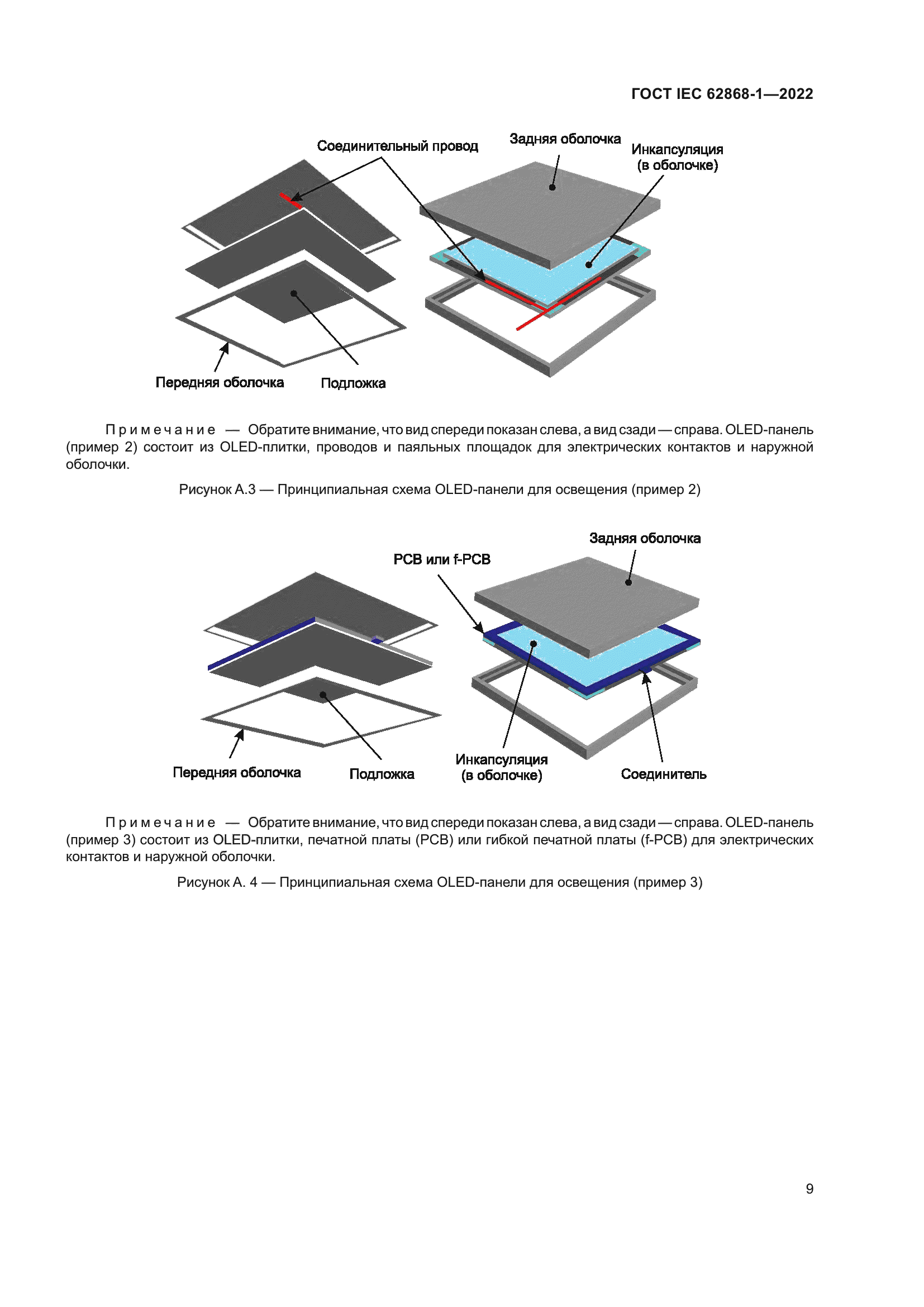 ГОСТ IEC 62868-1—2022

Соединительный провод

Задняя оболочка

Инкапсуляция (в оболочке)

Передняя оболочка

Подложка

Примечание — Обратите внимание, что вид спереди показан слева, а вид сзади — справа. OLED-панель (пример 2) состоит из OLED-плитки, проводов и паяльных площадок для электрических контактов и наружной оболочки.

Рисунок А.3 — Принципиальная схема OLED-панели для освещения (пример 2)

Задняя оболочка

PCB или f-PCB

Передняя оболочка

Подложка

Инкапсуляция (в оболочке)

Соединитель

Примечание — Обратите внимание, что вид спереди показан слева, а вид сзади — справа. OLED-панель (пример 3) состоит из OLED-плитки, печатной платы (PCB) или гибкой печатной платы (f-PCB) для электрических контактов и наружной оболочки.

Рисунок А. 4 — Принципиальная схема OLED-панели для освещения (пример 3)

9