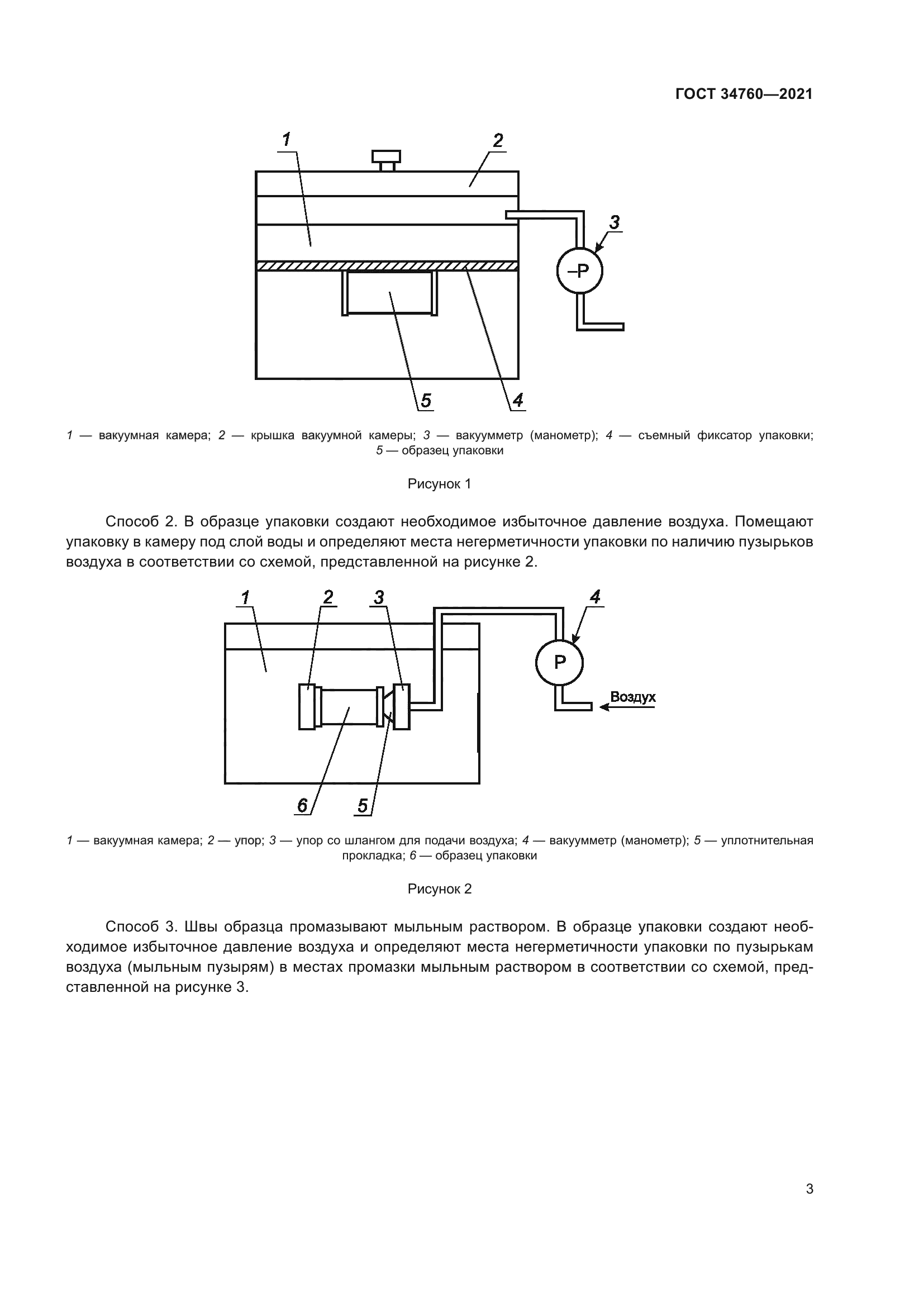 ГОСТ 34760—2021

1

2

3

–P

5

4

1 — вакуумная камера; 2 — крышка вакуумной камеры; 3 — вакуумметр (манометр); 4 — съемный фиксатор упаковки; 5 — образец упаковки

Рисунок 1

Способ 2. В образце упаковки создают необходимое избыточное давление воздуха. Помещают упаковку в камеру под слой воды и определяют места негерметичности упаковки по наличию пузырьков воздуха в соответствии со схемой, представленной на рисунке 2.

1

2

3

4

P

Воздух

6

5

1 — вакуумная камера; 2 — упор; 3 — упор со шлангом для подачи воздуха; 4 — вакуумметр (манометр); 5 — уплотнительная прокладка; 6 — образец упаковки

Рисунок 2

Способ 3. Швы образца промазывают мыльным раствором. В образце упаковки создают необходимое избыточное давление воздуха и определяют места негерметичности упаковки по пузырькам воздуха (мыльным пузырям) в местах промазки мыльным раствором в соответствии со схемой, представленной на рисунке 3.

3