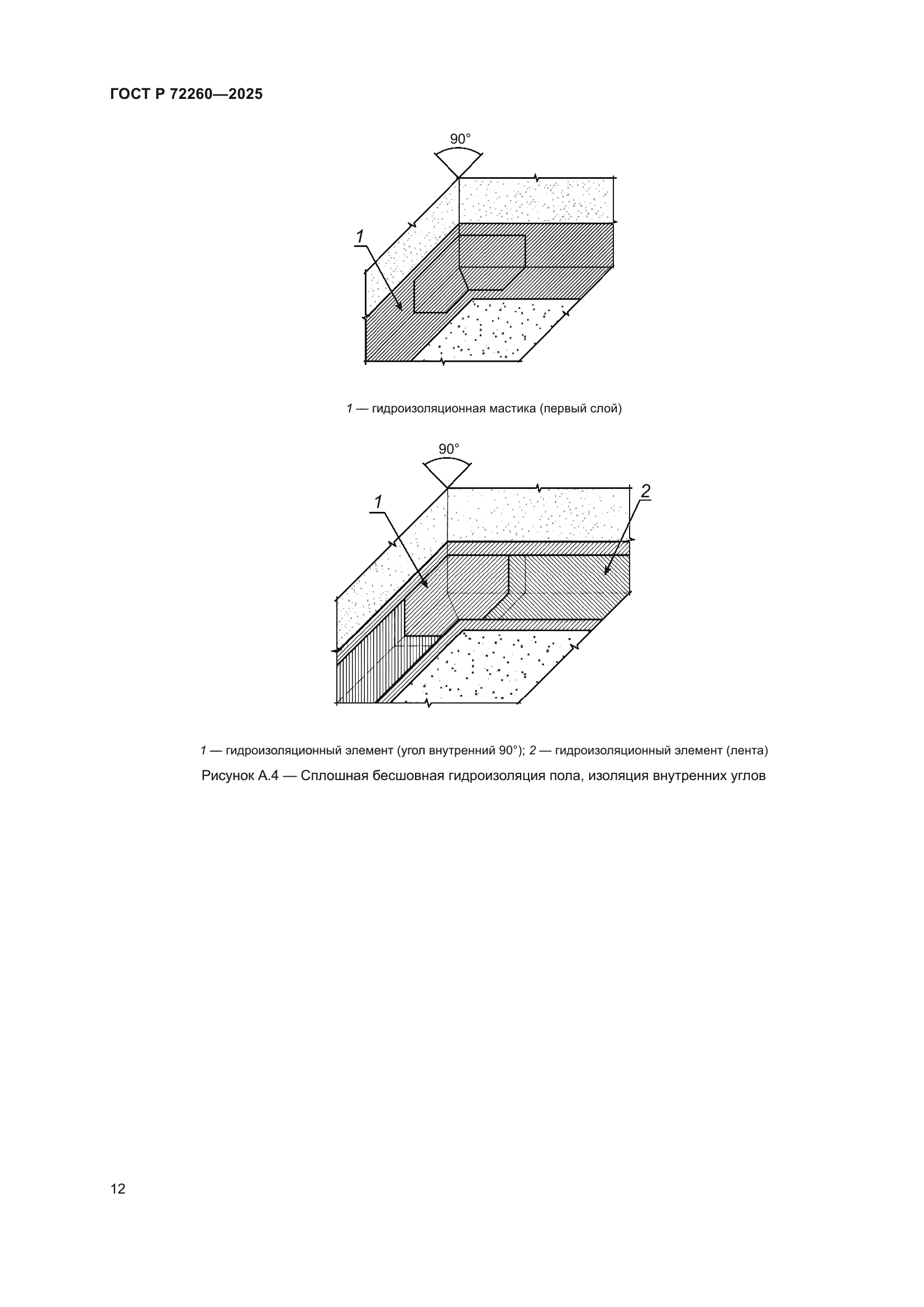 ГОСТ Р 72260—2025

90°

1

1 — гидроизоляционная мастика (первый слой)

90°

1

2

1 — гидроизоляционный элемент (угол внутренний 90°); 2 — гидроизоляционный элемент (лента)

Рисунок А.4 — Сплошная бесшовная гидроизоляция пола, изоляция внутренних углов

12