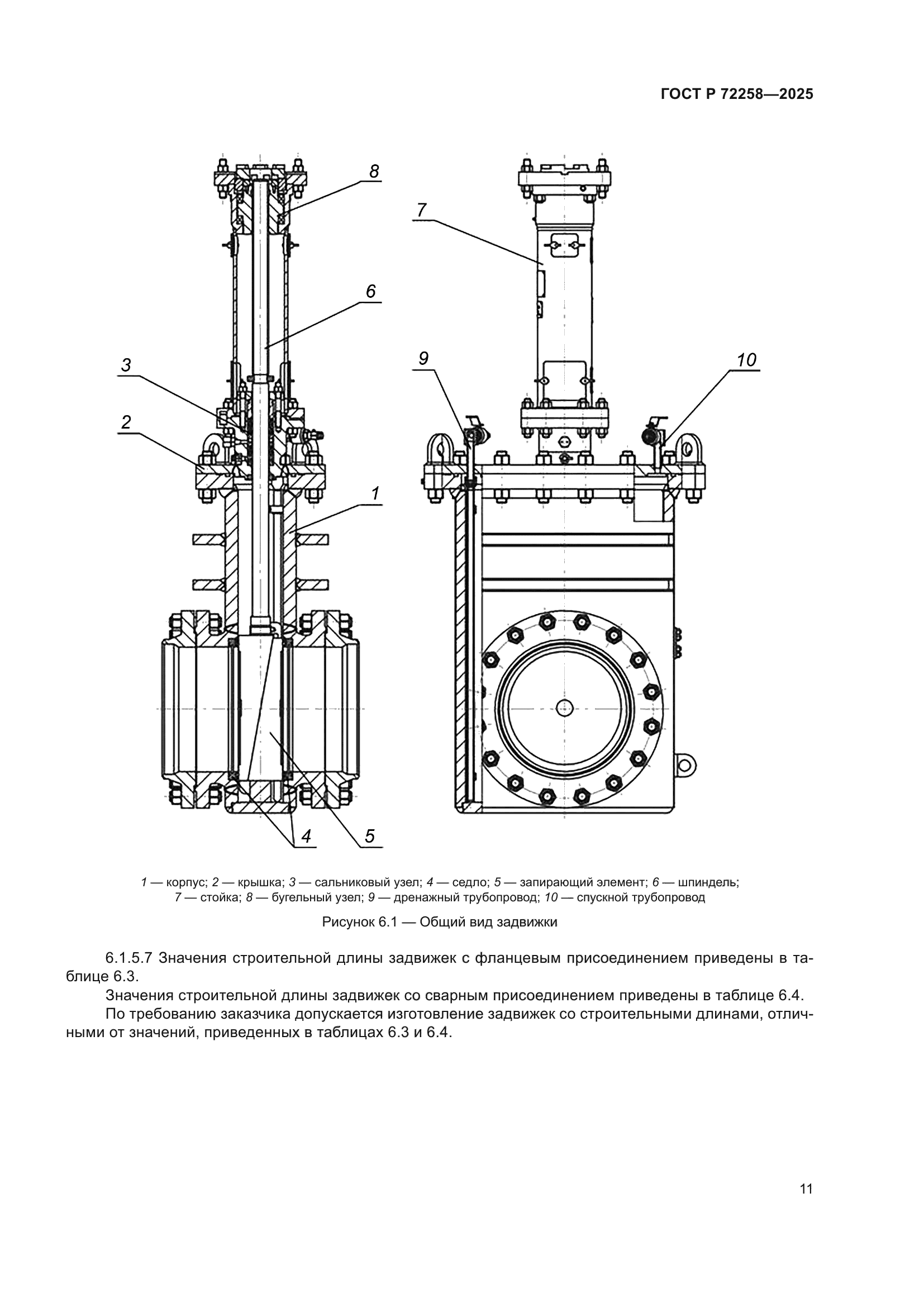 ГОСТ Р 72258—2025

8

7

6

3

9

10

2

1

4

5

1 — корпус; 2 — крышка; 3 — сальниковый узел; 4 — седло; 5 — запирающий элемент; 6 — шпиндель; 7 — стойка; 8 — бугельный узел; 9 — дренажный трубопровод; 10 — спускной трубопровод

Рисунок 6.1 — Общий вид задвижки

6.1.5.7 Значения строительной длины задвижек с фланцевым присоединением приведены в таблице 6.3.

Значения строительной длины задвижек со сварным присоединением приведены в таблице 6.4.

По требованию заказчика допускается изготовление задвижек со строительными длинами, отличными от значений, приведенных в таблицах 6.3 и 6.4.

11