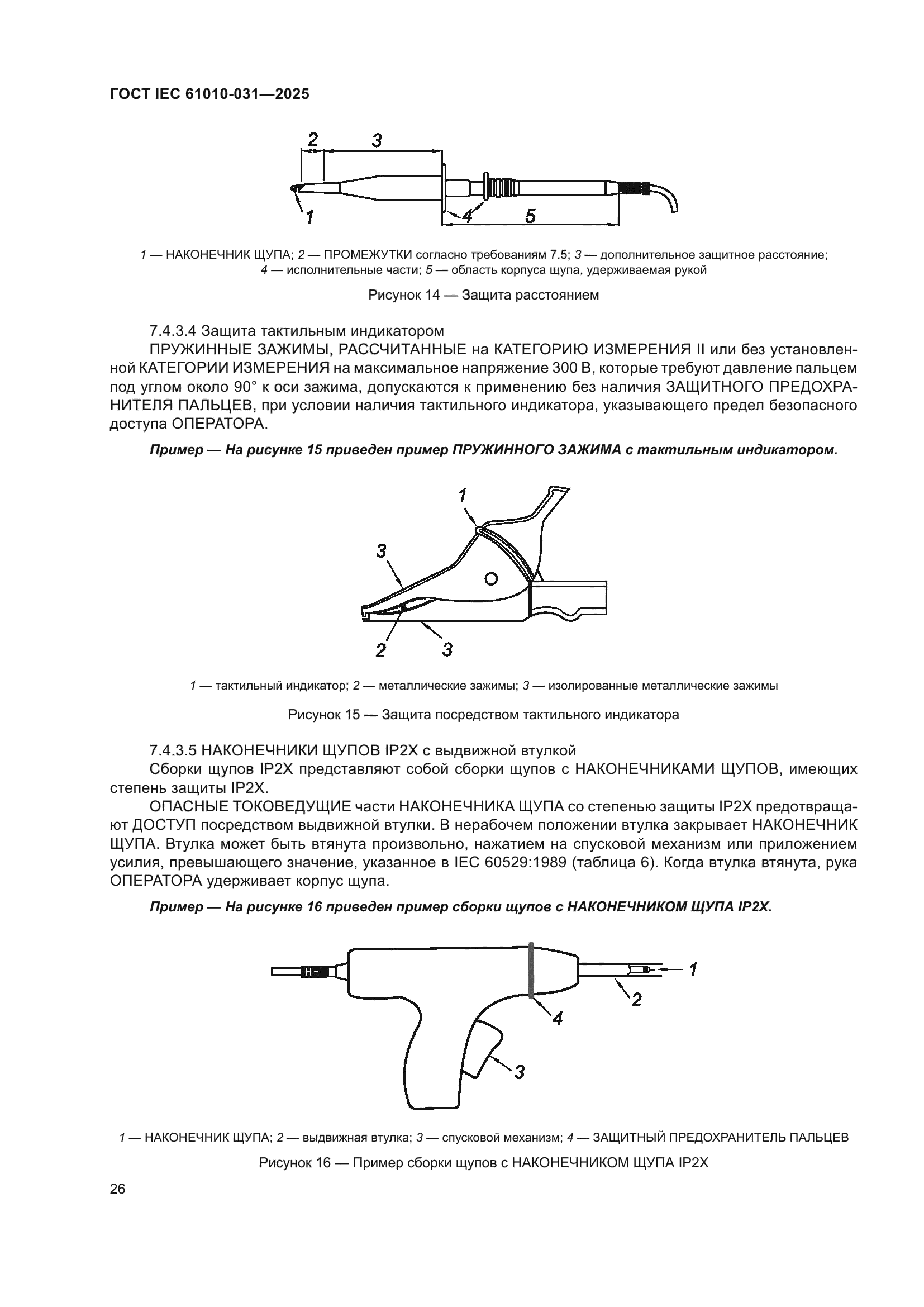 ГОСТ IEC 61010-031—2025

2
3
1
4
5

1 — НАКОНЕЧНИК ЩУПА; 2 — ПРОМЕЖУТКИ согласно требованиям 7.5; 3 — дополнительное защитное расстояние; 4 — исполнительные части; 5 — область корпуса щупа, удерживаемая рукой

Рисунок 14 — Защита расстоянием

7.4.3.4 Защита тактильным индикатором

ПРУЖИННЫЕ ЗАЖИМЫ, РАССЧИТАННЫЕ на КАТЕГОРИЮ ИЗМЕРЕНИЯ II или без установленной КАТЕГОРИИ ИЗМЕРЕНИЯ на максимальное напряжение 300 В, которые требуют давление пальцем под углом около 90° к оси зажима, допускаются к применению без наличия ЗАЩИТНОГО ПРЕДОХРАНИТЕЛЯ ПАЛЬЦЕВ, при условии наличия тактильного индикатора, указывающего предел безопасного доступа ОПЕРАТОРА.

Пример — На рисунке 15 приведен пример ПРУЖИННОГО ЗАЖИМА с тактильным индикатором.

1
3
2
3

1 — тактильный индикатор; 2 — металлические зажимы; 3 — изолированные металлические зажимы

Рисунок 15 — Защита посредством тактильного индикатора

7.4.3.5 НАКОНЕЧНИКИ ЩУПОВ IP2X с выдвижной втулкой

Сборки щупов IP2X представляют собой сборки щупов с НАКОНЕЧНИКАМИ ЩУПОВ, имеющих степень защиты IP2X.

ОПАСНЫЕ ТОКОВЕДУЩИЕ части НАКОНЕЧНИКА ЩУПА со степенью защиты IP2X предотвращают ДОСТУП посредством выдвижной втулки. В нерабочем положении втулка закрывает НАКОНЕЧНИК ЩУПА. Втулка может быть втянута произвольно, нажатием на спусковой механизм или приложением усилия, превышающего значение, указанное в IEC 60529:1989 (таблица 6). Когда втулка втянута, рука ОПЕРАТОРА удерживает корпус щупа.

Пример — На рисунке 16 приведен пример сборки щупов с НАКОНЕЧНИКОМ ЩУПА IP2X.

1
2
4
3

1 — НАКОНЕЧНИК ЩУПА; 2 — выдвижная втулка; 3 — спусковой механизм; 4 — ЗАЩИТНЫЙ ПРЕДОХРАНИТЕЛЬ ПАЛЬЦЕВ

Рисунок 16 — Пример сборки щупов с НАКОНЕЧНИКОМ ЩУПА IP2X

26