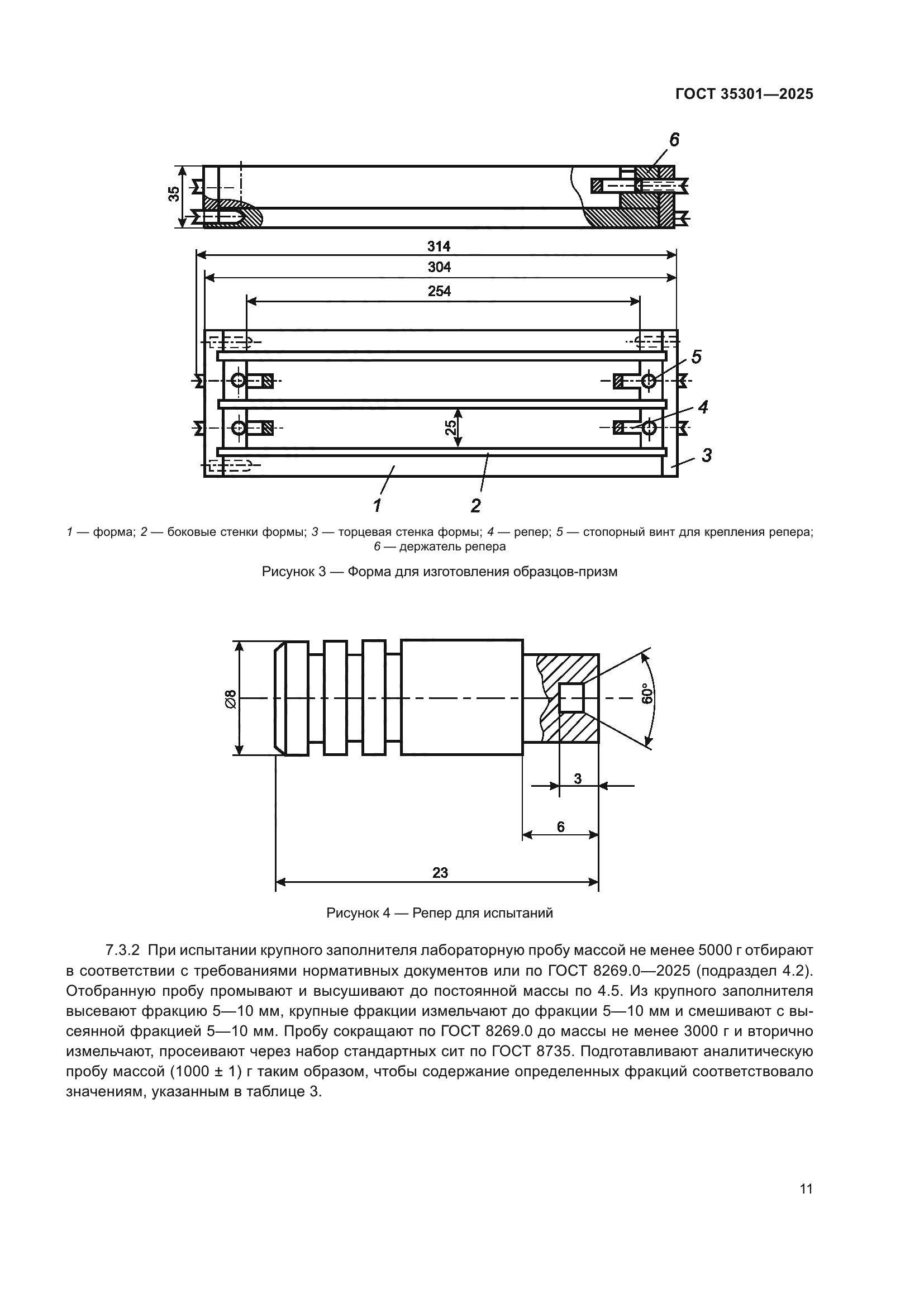 ГОСТ 35301—2025

6

35

314

304

254

5

4

25

3

1

2

1 — форма; 2 — боковые стенки формы; 3 — торцевая стенка формы; 4 — репер; 5 — стопорный винт для крепления репера; 6 — держатель репера

Рисунок 3 — Форма для изготовления образцов-призм

Ø8

60°

3

6

23

Рисунок 4 — Репер для испытаний

7.3.2 При испытании крупного заполнителя лабораторную пробу массой не менее 5000 г отбирают в соответствии с требованиями нормативных документов или по ГОСТ 8269.0—2025 (подраздел 4.2). Отобранную пробу промывают и высушивают до постоянной массы по 4.5. Из крупного заполнителя высевают фракцию 5—10 мм, крупные фракции измельчают до фракции 5—10 мм и смешивают с высеянной фракцией 5—10 мм. Пробу сокращают по ГОСТ 8269.0 до массы не менее 3000 г и вторично измельчают, просеивают через набор стандартных сит по ГОСТ 8735. Подготавливают аналитическую пробу массой (1000 ± 1) г таким образом, чтобы содержание определенных фракций соответствовало значениям, указанным в таблице 3.

11