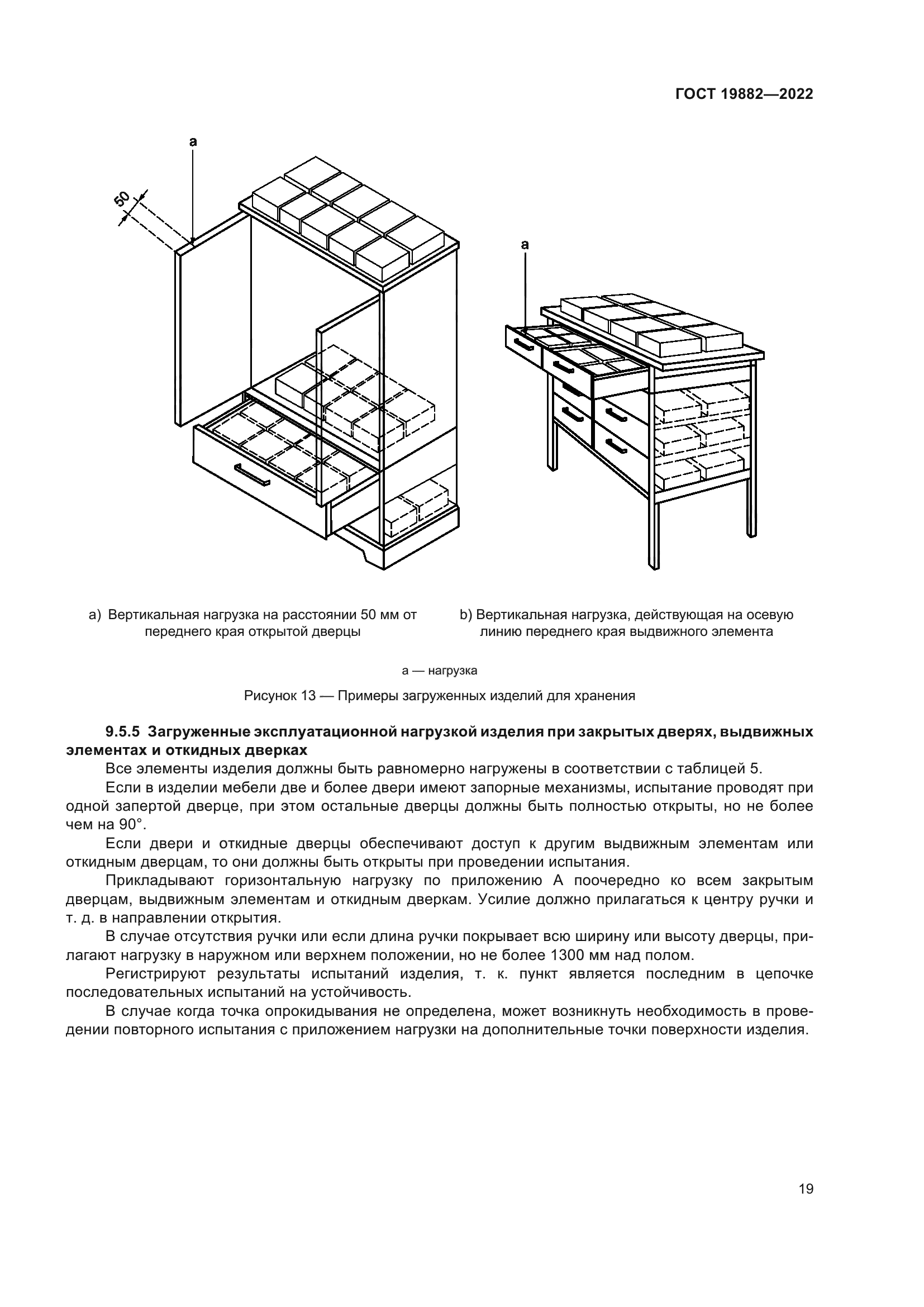 ГОСТ 19882—2022

a

50

a

a) Вертикальная нагрузка на расстоянии 50 мм от переднего края открытой дверцы

b) Вертикальная нагрузка, действующая на осевую линию переднего края выдвижного элемента

a — нагрузка

Рисунок 13 — Примеры загруженных изделий для хранения

9.5.5 Загруженные эксплуатационной нагрузкой изделия при закрытых дверях, выдвижных элементах и откидных дверках

Все элементы изделия должны быть равномерно нагружены в соответствии с таблицей 5.

Если в изделии мебели две и более двери имеют запорные механизмы, испытание проводят при одной запертой дверце, при этом остальные дверцы должны быть полностью открыты, но не более чем на 90°.

Если двери и откидные дверцы обеспечивают доступ к другим выдвижным элементам или откидным дверцам, то они должны быть открыты при проведении испытания.

Прикладывают горизонтальную нагрузку по приложению А поочередно ко всем закрытым дверцам, выдвижным элементам и откидным дверкам. Усилие должно прилагаться к центру ручки и т. д. в направлении открытия.

В случае отсутствия ручки или если длина ручки покрывает всю ширину или высоту дверцы, прилагают нагрузку в наружном или верхнем положении, но не более 1300 мм над полом.

Регистрируют результаты испытаний изделия, т. к. пункт является последним в цепочке последовательных испытаний на устойчивость.

В случае когда точка опрокидывания не определена, может возникнуть необходимость в проведении повторного испытания с приложением нагрузки на дополнительные точки поверхности изделия.

19