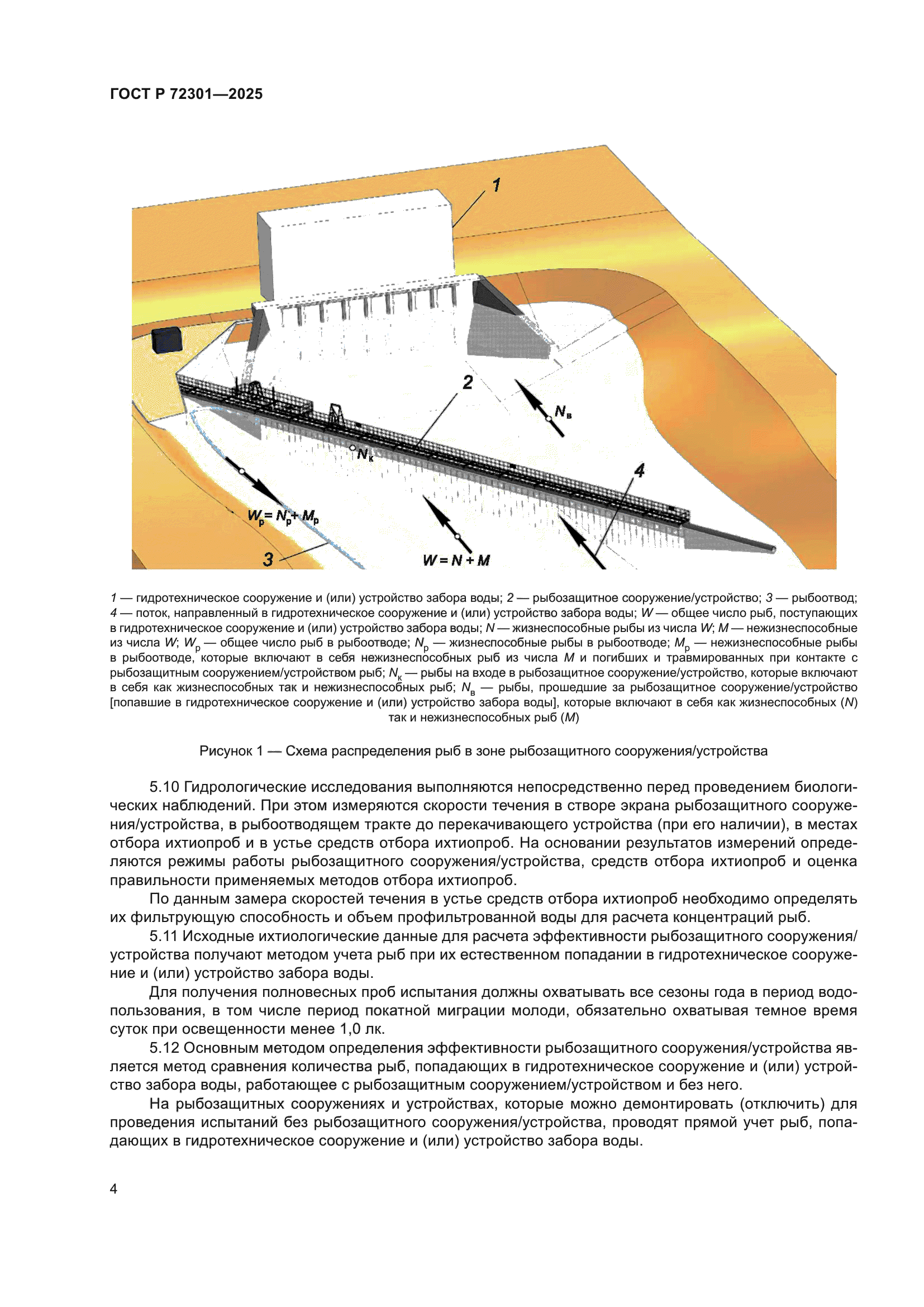 ГОСТ Р 72301—2025

1

2

$N_в$

$N_к$

4

$W_р = N_р + M_р$

3

$W = N + M$

1 — гидротехническое сооружение и (или) устройство забора воды; 2 — рыбозащитное сооружение/устройство; 3 — рыбоотвод; 4 — поток, направленный в гидротехническое сооружение и (или) устройство забора воды; $W$ — общее число рыб, поступающих в гидротехническое сооружение и (или) устройство забора воды; $N$ — жизнеспособные рыбы из числа $W$; $M$ — нежизнеспособные из числа $W$; $W_р$ — общее число рыб в рыбоотводе; $N_р$ — жизнеспособные рыбы в рыбоотводе; $M_р$ — нежизнеспособные рыбы в рыбоотводе, которые включают в себя нежизнеспособных рыб из числа $M$ и погибших и травмированных при контакте с рыбозащитным сооружением/устройством рыб; $N_к$ — рыбы на входе в рыбозащитное сооружение/устройство, которые включают в себя как жизнеспособных так и нежизнеспособных рыб; $N_в$ — рыбы, прошедшие за рыбозащитное сооружение/устройство [попавшие в гидротехническое сооружение и (или) устройство забора воды], которые включают в себя как жизнеспособных ($N$) так и нежизнеспособных рыб ($M$)

Рисунок 1 — Схема распределения рыб в зоне рыбозащитного сооружения/устройства

5.10 Гидрологические исследования выполняются непосредственно перед проведением биологических наблюдений. При этом измеряются скорости течения в створе экрана рыбозащитного сооружения/устройства, в рыбоотводящем тракте до перекачивающего устройства (при его наличии), в местах отбора ихтиопроб и в устье средств отбора ихтиопроб. На основании результатов измерений определяются режимы работы рыбозащитного сооружения/устройства, средств отбора ихтиопроб и оценка правильности применяемых методов отбора ихтиопроб.

По данным замера скоростей течения в устье средств отбора ихтиопроб необходимо определять их фильтрующую способность и объем профильтрованной воды для расчета концентраций рыб.

5.11 Исходные ихтиологические данные для расчета эффективности рыбозащитного сооружения/устройства получают методом учета рыб при их естественном попадании в гидротехническое сооружение и (или) устройство забора воды.

Для получения полновесных проб испытания должны охватывать все сезоны года в период водопользования, в том числе период покатной миграции молоди, обязательно охватывая темное время суток при освещенности менее 1,0 лк.

5.12 Основным методом определения эффективности рыбозащитного сооружения/устройства является метод сравнения количества рыб, попадающих в гидротехническое сооружение и (или) устройство забора воды, работающее с рыбозащитным сооружением/устройством и без него.

На рыбозащитных сооружениях и устройствах, которые можно демонтировать (отключить) для проведения испытаний без рыбозащитного сооружения/устройства, проводят прямой учет рыб, попадающих в гидротехническое сооружение и (или) устройство забора воды.

4