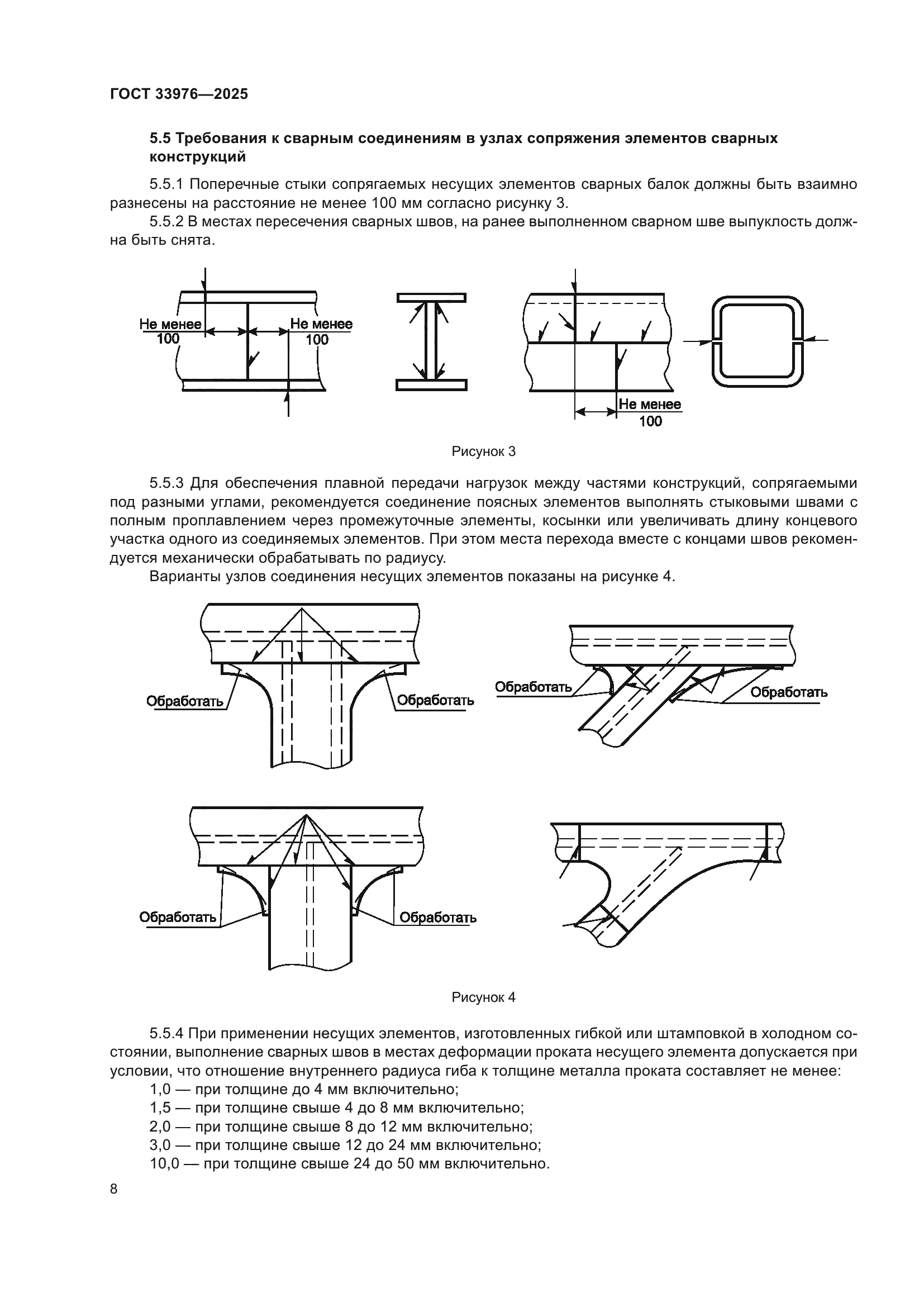 ГОСТ 33976—2025

5.5 Требования к сварным соединениям в узлах сопряжения элементов сварных конструкций

5.5.1 Поперечные стыки сопрягаемых несущих элементов сварных балок должны быть взаимно разнесены на расстояние не менее 100 мм согласно рисунку 3.

5.5.2 В местах пересечения сварных швов, на ранее выполненном сварном шве выпуклость должна быть снята.

Не менее 100

Не менее 100

Не менее 100

Рисунок 3

5.5.3 Для обеспечения плавной передачи нагрузок между частями конструкций, сопрягаемыми под разными углами, рекомендуется соединение поясных элементов выполнять стыковыми швами с полным проплавлением через промежуточные элементы, косынки или увеличивать длину концевого участка одного из соединяемых элементов. При этом места перехода вместе с концами швов рекомендуется механически обрабатывать по радиусу.

Варианты узлов соединения несущих элементов показаны на рисунке 4.

Обработать

Обработать

Обработать

Обработать

Обработать

Обработать

Рисунок 4

5.5.4 При применении несущих элементов, изготовленных гибкой или штамповкой в холодном состоянии, выполнение сварных швов в местах деформации проката несущего элемента допускается при условии, что отношение внутреннего радиуса гиба к толщине металла проката составляет не менее:

1,0 — при толщине до 4 мм включительно;

1,5 — при толщине свыше 4 до 8 мм включительно;

2,0 — при толщине свыше 8 до 12 мм включительно;

3,0 — при толщине свыше 12 до 24 мм включительно;

10,0 — при толщине свыше 24 до 50 мм включительно.

8