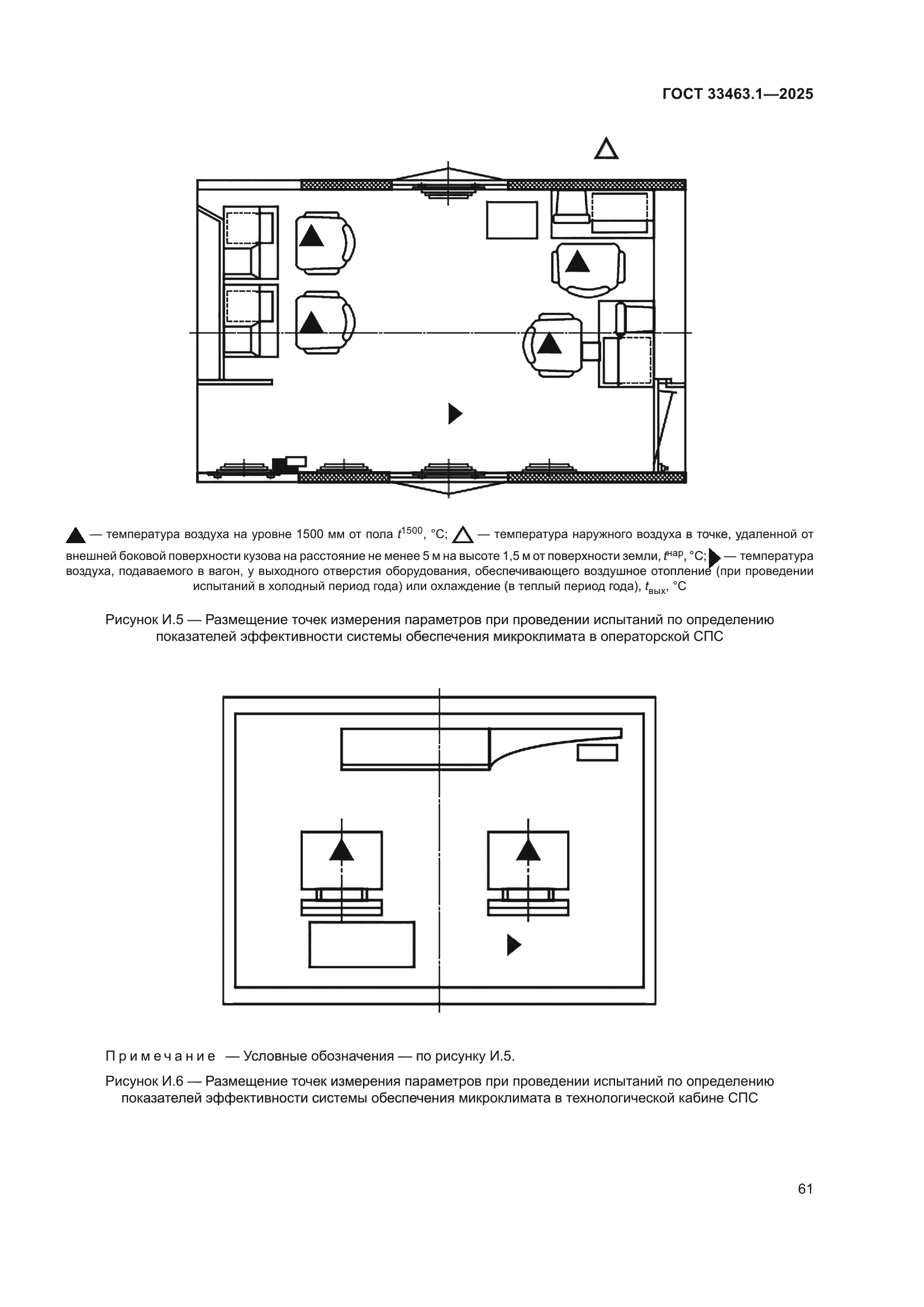 ГОСТ 33463.1—2025

▲ — температура воздуха на уровне 1500 мм от пола $t^{1500}$, °С; △ — температура наружного воздуха в точке, удаленной от внешней боковой поверхности кузова на расстояние не менее 5 м на высоте 1,5 м от поверхности земли, $t^{нар}$, °С; ▶ — температура воздуха, подаваемого в вагон, у выходного отверстия оборудования, обеспечивающего воздушное отопление (при проведении испытаний в холодный период года) или охлаждение (в теплый период года), $t_{вых}$, °С

Рисунок И.5 — Размещение точек измерения параметров при проведении испытаний по определению показателей эффективности системы обеспечения микроклимата в операторской СПС

Примечание — Условные обозначения — по рисунку И.5.

Рисунок И.6 — Размещение точек измерения параметров при проведении испытаний по определению показателей эффективности системы обеспечения микроклимата в технологической кабине СПС

61