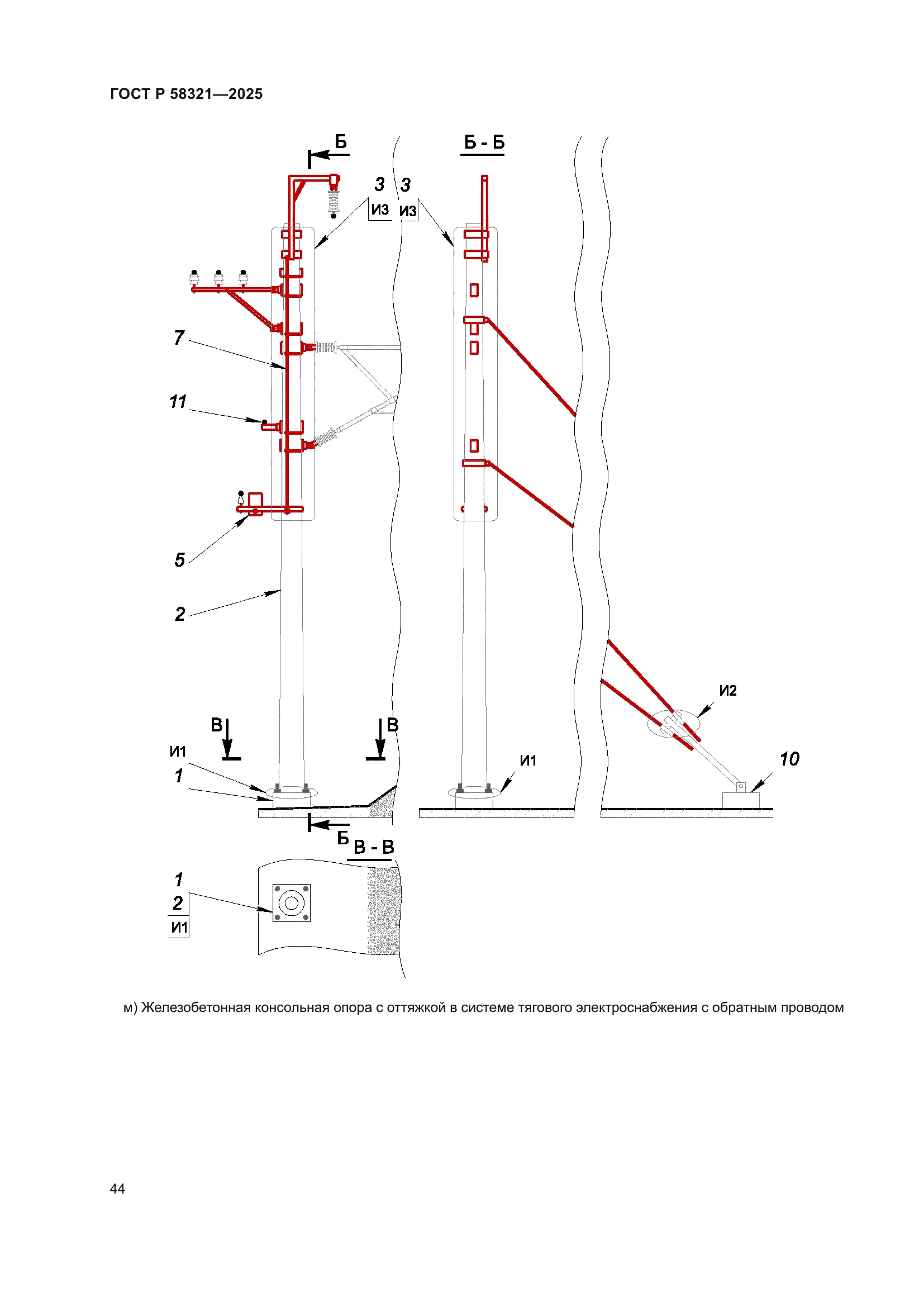 ГОСТ Р 58321—2025

Б

Б - Б

3
И3

3
И3

7

11

5

2

В

В

И1

1

И1

И2

10

Б

В - В

1
2
И1

м) Железобетонная консольная опора с оттяжкой в системе тягового электроснабжения с обратным проводом

44