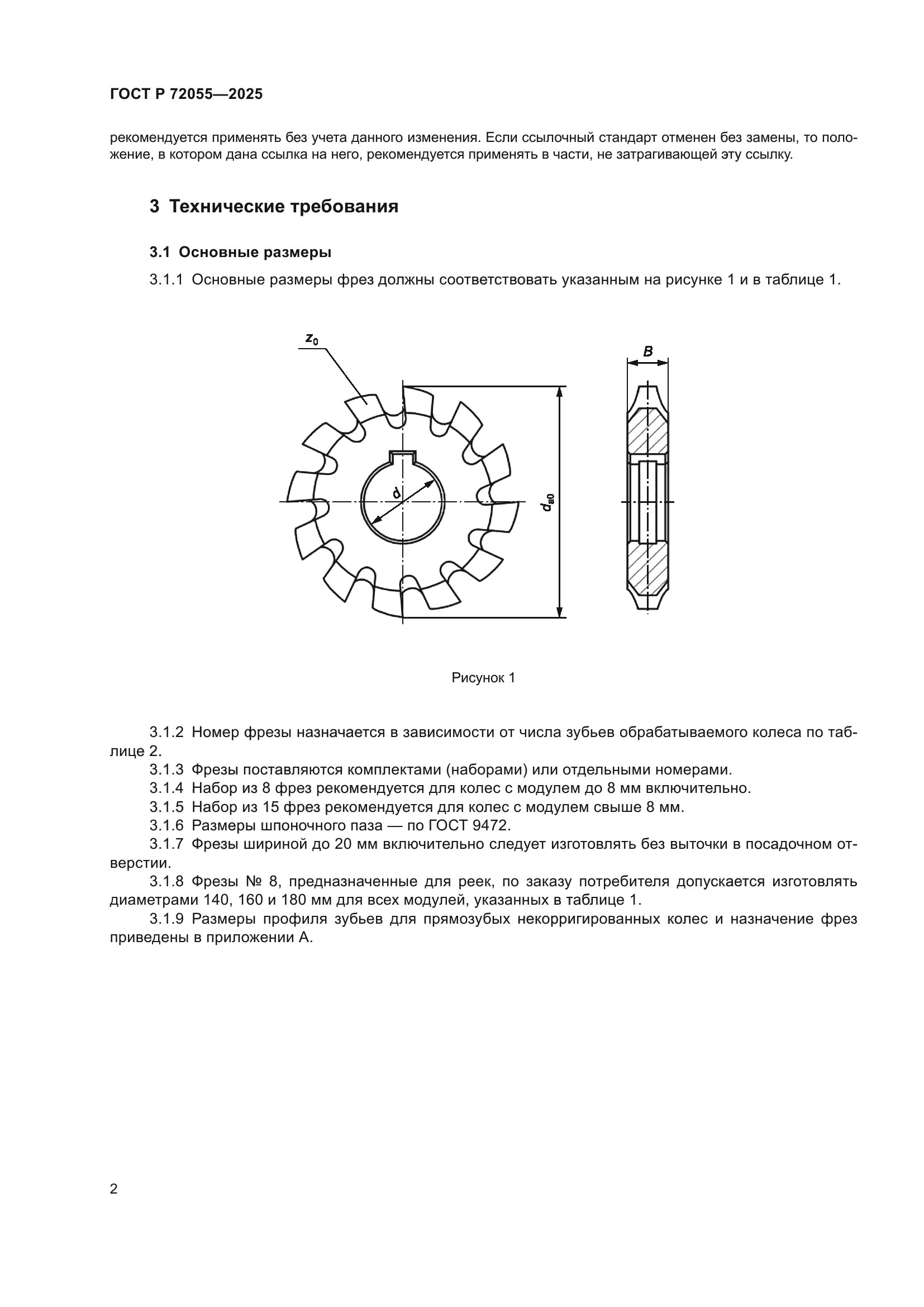 ГОСТ Р 72055—2025

рекомендуется применять без учета данного изменения. Если ссылочный стандарт отменен без замены, то положение, в котором дана ссылка на него, рекомендуется применять в части, не затрагивающей эту ссылку.

3 Технические требования

3.1 Основные размеры

3.1.1 Основные размеры фрез должны соответствовать указанным на рисунке 1 и в таблице 1.

$z_0$

$d$

$d_{a0}$

$B$

Рисунок 1

3.1.2 Номер фрезы назначается в зависимости от числа зубьев обрабатываемого колеса по таблице 2.
3.1.3 Фрезы поставляются комплектами (наборами) или отдельными номерами.
3.1.4 Набор из 8 фрез рекомендуется для колес с модулем до 8 мм включительно.
3.1.5 Набор из 15 фрез рекомендуется для колес с модулем свыше 8 мм.
3.1.6 Размеры шпоночного паза — по ГОСТ 9472.
3.1.7 Фрезы шириной до 20 мм включительно следует изготовлять без выточки в посадочном отверстии.
3.1.8 Фрезы № 8, предназначенные для реек, по заказу потребителя допускается изготовлять диаметрами 140, 160 и 180 мм для всех модулей, указанных в таблице 1.
3.1.9 Размеры профиля зубьев для прямозубых некорригированных колес и назначение фрез приведены в приложении А.

2