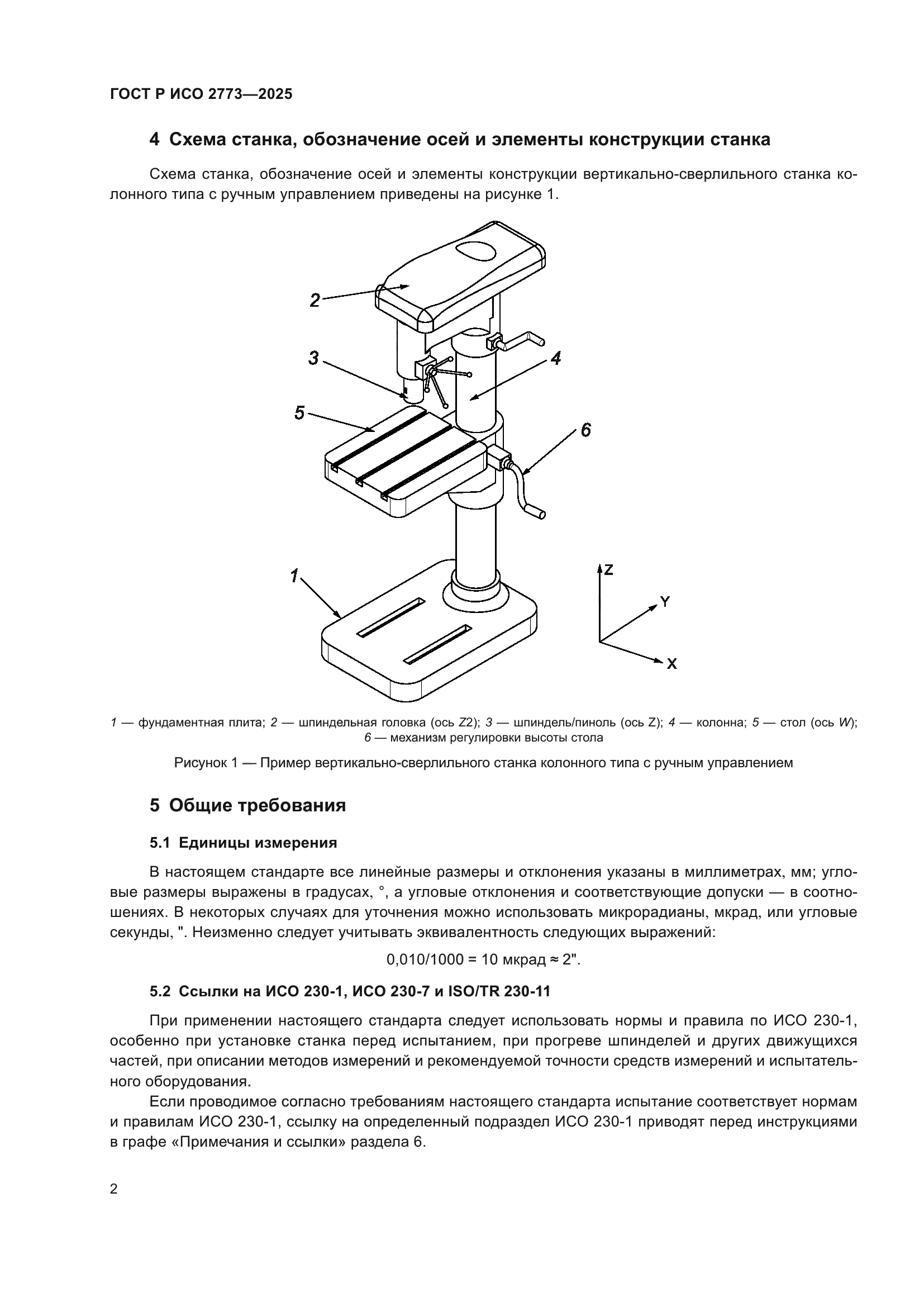 ГОСТ Р ИСО 2773—2025

4 Схема станка, обозначение осей и элементы конструкции станка

Схема станка, обозначение осей и элементы конструкции вертикально-сверлильного станка колонного типа с ручным управлением приведены на рисунке 1.

2
3
4
5
6
1
Z
Y
X

1 — фундаментная плита; 2 — шпиндельная головка (ось Z2); 3 — шпиндель/пиноль (ось Z); 4 — колонна; 5 — стол (ось W); 6 — механизм регулировки высоты стола

Рисунок 1 — Пример вертикально-сверлильного станка колонного типа с ручным управлением

5 Общие требования

5.1 Единицы измерения

В настоящем стандарте все линейные размеры и отклонения указаны в миллиметрах, мм; угловые размеры выражены в градусах, °, а угловые отклонения и соответствующие допуски — в соотношениях. В некоторых случаях для уточнения можно использовать микрорадианы, мкрад, или угловые секунды, ". Неизменно следует учитывать эквивалентность следующих выражений:

0,010/1000 = 10 мкрад ≈ 2".

5.2 Ссылки на ИСО 230-1, ИСО 230-7 и ISO/TR 230-11

При применении настоящего стандарта следует использовать нормы и правила по ИСО 230-1, особенно при установке станка перед испытанием, при прогреве шпинделей и других движущихся частей, при описании методов измерений и рекомендуемой точности средств измерений и испытательного оборудования.

Если проводимое согласно требованиям настоящего стандарта испытание соответствует нормам и правилам ИСО 230-1, ссылку на определенный подраздел ИСО 230-1 приводят перед инструкциями в графе «Примечания и ссылки» раздела 6.

2