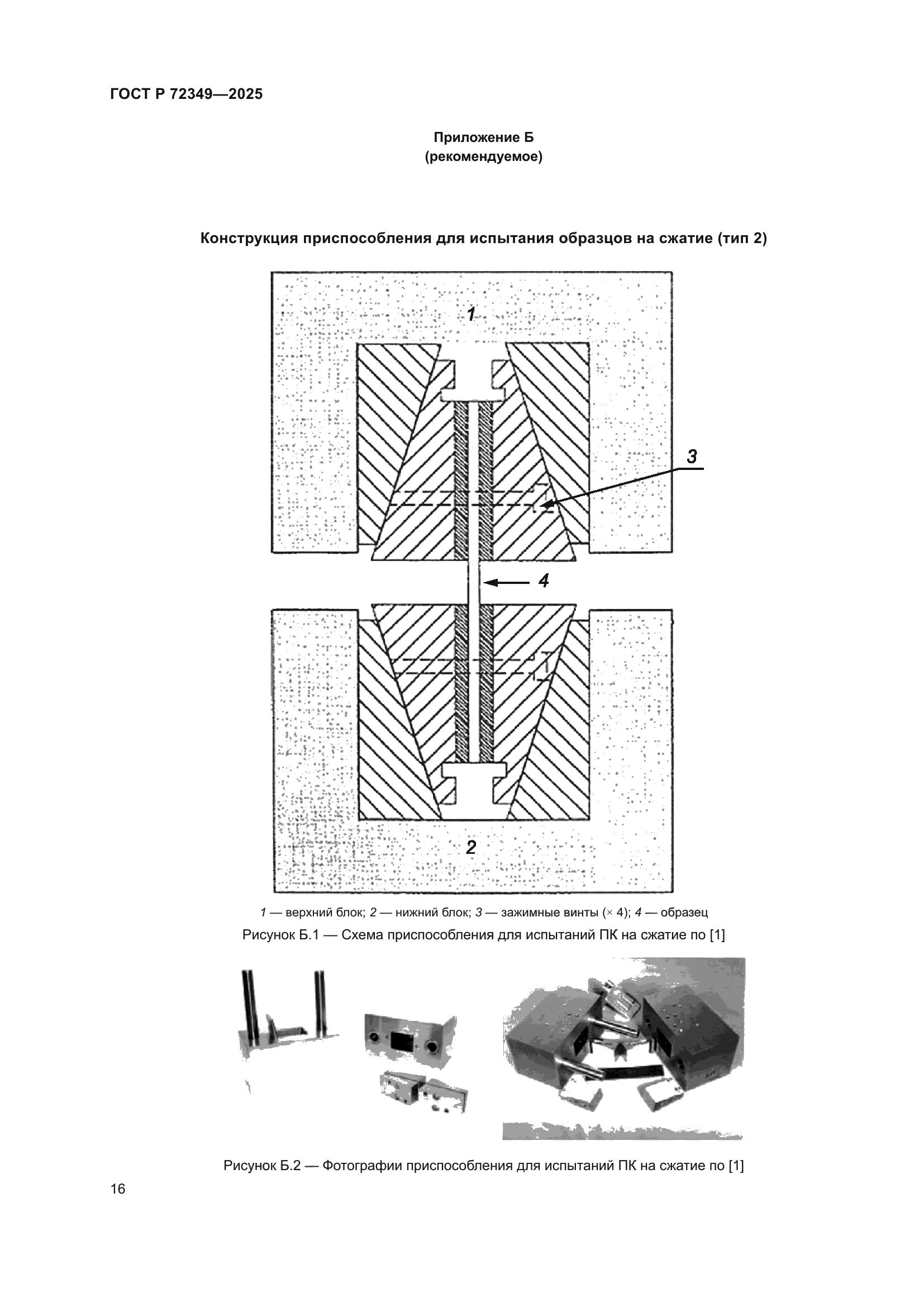 ГОСТ Р 72349—2025

Приложение Б
(рекомендуемое)

Конструкция приспособления для испытания образцов на сжатие (тип 2)

1

3

4

2

1 — верхний блок; 2 — нижний блок; 3 — зажимные винты (× 4); 4 — образец

Рисунок Б.1 — Схема приспособления для испытаний ПК на сжатие по [1]

Рисунок Б.2 — Фотографии приспособления для испытаний ПК на сжатие по [1]

16