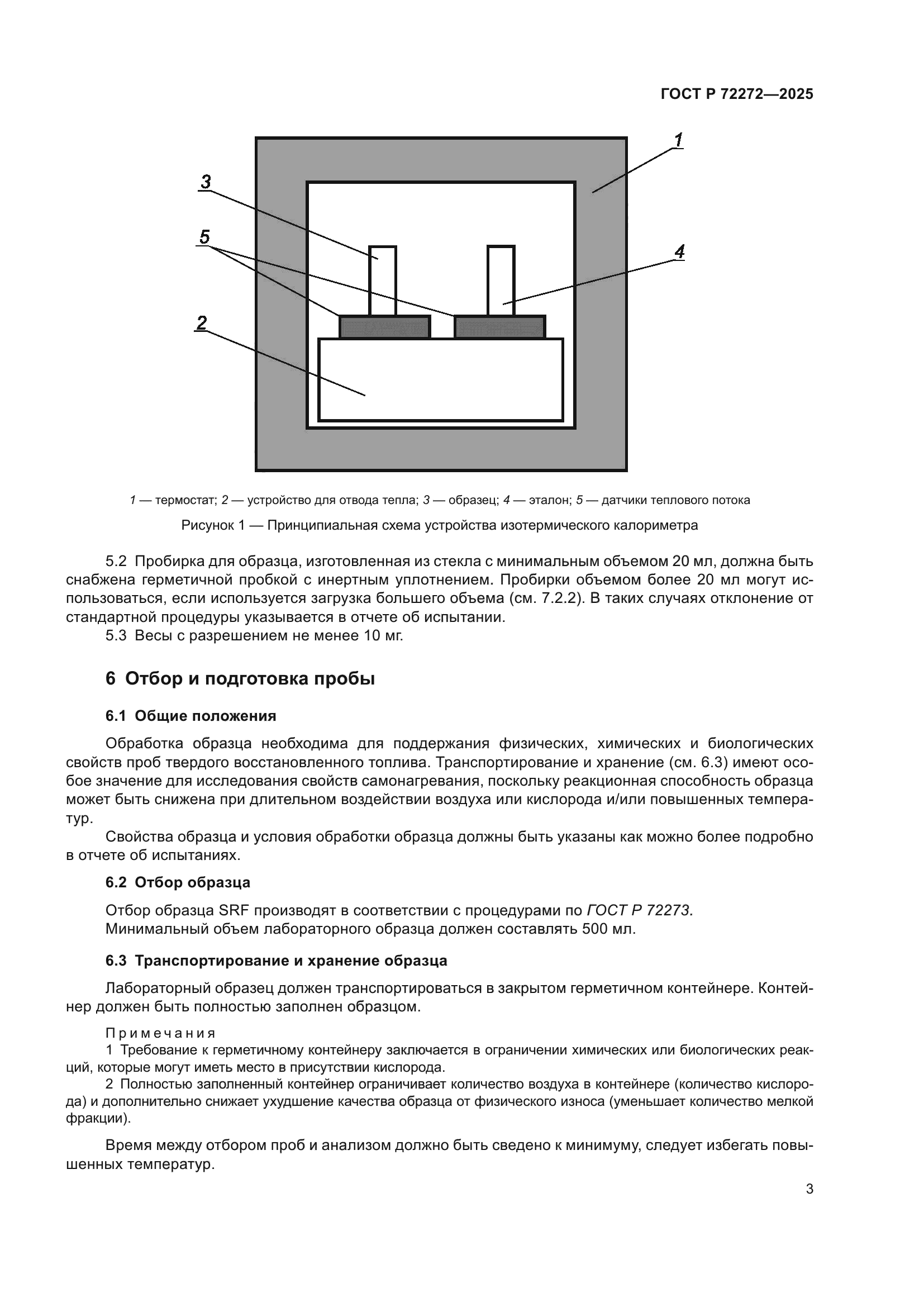 ГОСТ Р 72272—2025

1

3

5

4

2

1 — термостат; 2 — устройство для отвода тепла; 3 — образец; 4 — эталон; 5 — датчики теплового потока

Рисунок 1 — Принципиальная схема устройства изотермического калориметра

5.2 Пробирка для образца, изготовленная из стекла с минимальным объемом 20 мл, должна быть снабжена герметичной пробкой с инертным уплотнением. Пробирки объемом более 20 мл могут использоваться, если используется загрузка большего объема (см. 7.2.2). В таких случаях отклонение от стандартной процедуры указывается в отчете об испытании.

5.3 Весы с разрешением не менее 10 мг.

6 Отбор и подготовка пробы

6.1 Общие положения

Обработка образца необходима для поддержания физических, химических и биологических свойств проб твердого восстановленного топлива. Транспортирование и хранение (см. 6.3) имеют особое значение для исследования свойств самонагревания, поскольку реакционная способность образца может быть снижена при длительном воздействии воздуха или кислорода и/или повышенных температур.

Свойства образца и условия обработки образца должны быть указаны как можно более подробно в отчете об испытаниях.

6.2 Отбор образца

Отбор образца SRF производят в соответствии с процедурами по ГОСТ Р 72273.

Минимальный объем лабораторного образца должен составлять 500 мл.

6.3 Транспортирование и хранение образца

Лабораторный образец должен транспортироваться в закрытом герметичном контейнере. Контейнер должен быть полностью заполнен образцом.

Примечания

1 Требование к герметичному контейнеру заключается в ограничении химических или биологических реакций, которые могут иметь место в присутствии кислорода.

2 Полностью заполненный контейнер ограничивает количество воздуха в контейнере (количество кислорода) и дополнительно снижает ухудшение качества образца от физического износа (уменьшает количество мелкой фракции).

Время между отбором проб и анализом должно быть сведено к минимуму, следует избегать повышенных температур.

3