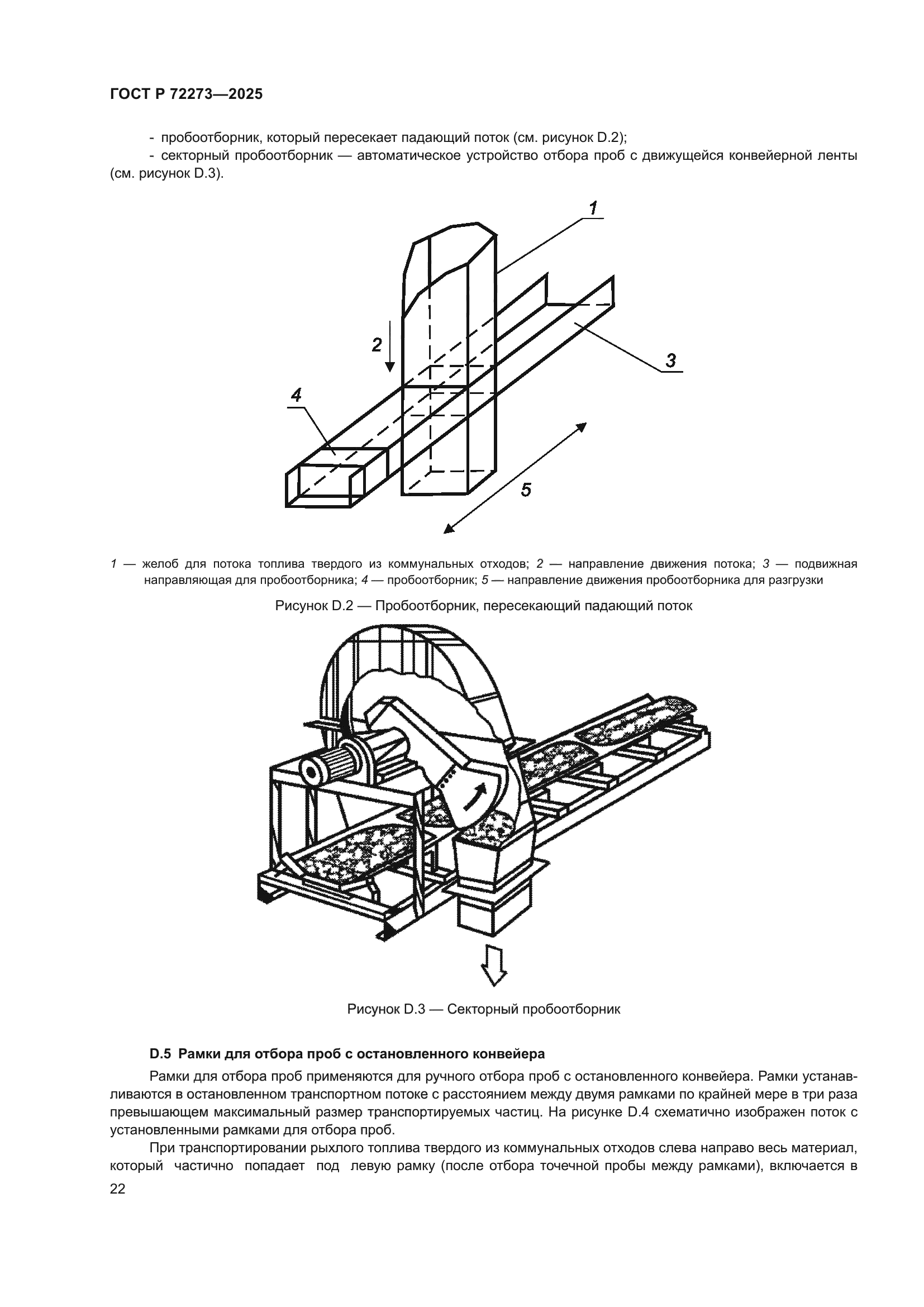 ГОСТ Р 72273—2025

- пробоотборник, который пересекает падающий поток (см. рисунок D.2);

- секторный пробоотборник — автоматическое устройство отбора проб с движущейся конвейерной ленты (см. рисунок D.3).

1
2
3
4
5

1 — желоб для потока топлива твердого из коммунальных отходов; 2 — направление движения потока; 3 — подвижная направляющая для пробоотборника; 4 — пробоотборник; 5 — направление движения пробоотборника для разгрузки

Рисунок D.2 — Пробоотборник, пересекающий падающий поток

Рисунок D.3 — Секторный пробоотборник

D.5 Рамки для отбора проб с остановленного конвейера

Рамки для отбора проб применяются для ручного отбора проб с остановленного конвейера. Рамки устанавливаются в остановленном транспортном потоке с расстоянием между двумя рамками по крайней мере в три раза превышающем максимальный размер транспортируемых частиц. На рисунке D.4 схематично изображен поток с установленными рамками для отбора проб.

При транспортировании рыхлого топлива твердого из коммунальных отходов слева направо весь материал, который частично попадает под левую рамку (после отбора точечной пробы между рамками), включается в

22