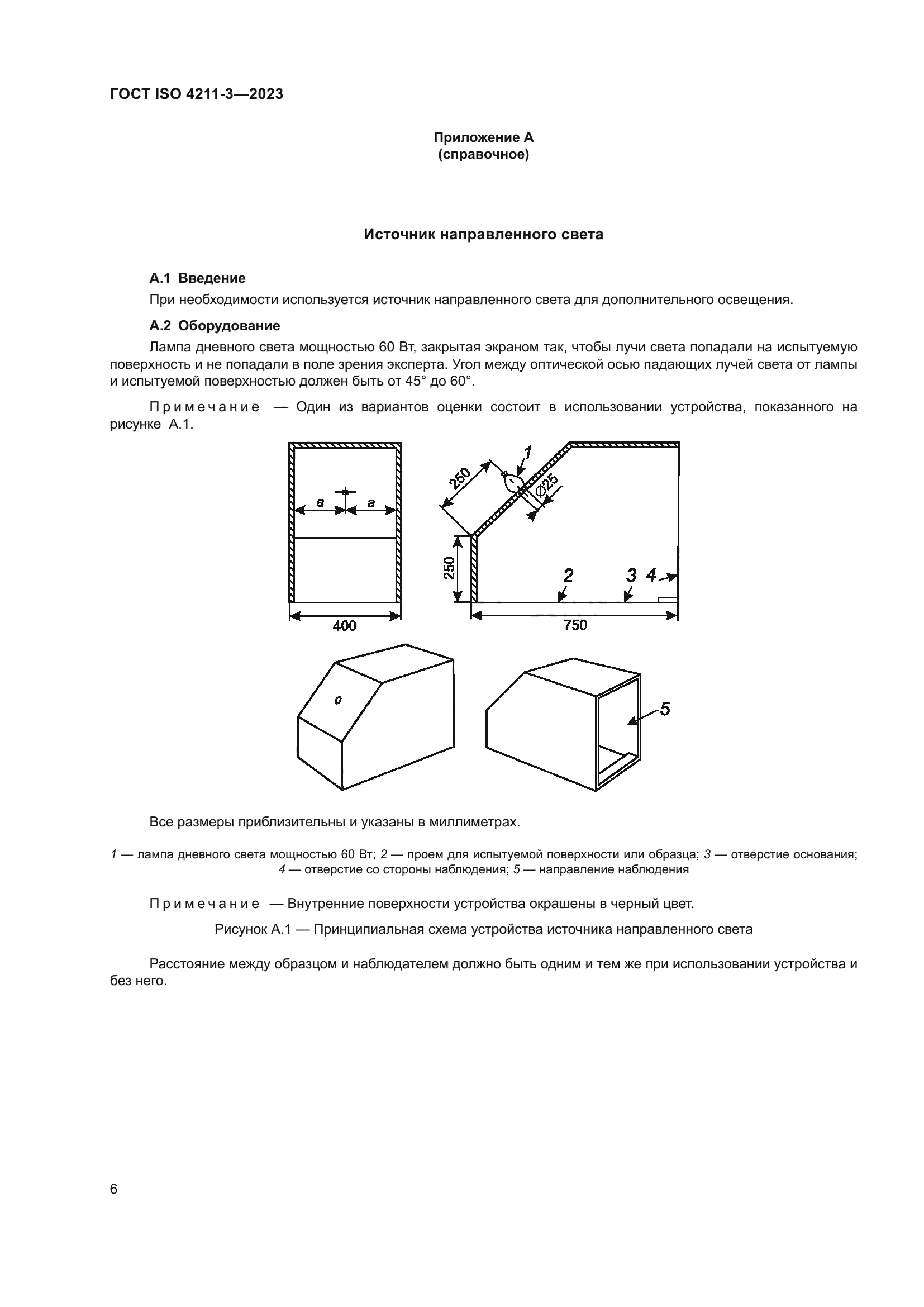 ГОСТ ISO 4211-3—2023

Приложение А
(справочное)

Источник направленного света

А.1 Введение

При необходимости используется источник направленного света для дополнительного освещения.

А.2 Оборудование

Лампа дневного света мощностью 60 Вт, закрытая экраном так, чтобы лучи света попадали на испытуемую поверхность и не попадали в поле зрения эксперта. Угол между оптической осью падающих лучей света от лампы и испытуемой поверхностью должен быть от 45° до 60°.

Примечание — Один из вариантов оценки состоит в использовании устройства, показанного на рисунке А.1.

a a 400 250 1 Ф25 250 2 3 4 750 5

Все размеры приблизительны и указаны в миллиметрах.

1 — лампа дневного света мощностью 60 Вт; 2 — проем для испытуемой поверхности или образца; 3 — отверстие основания; 4 — отверстие со стороны наблюдения; 5 — направление наблюдения

Примечание — Внутренние поверхности устройства окрашены в черный цвет.

Рисунок А.1 — Принципиальная схема устройства источника направленного света

Расстояние между образцом и наблюдателем должно быть одним и тем же при использовании устройства и без него.

6