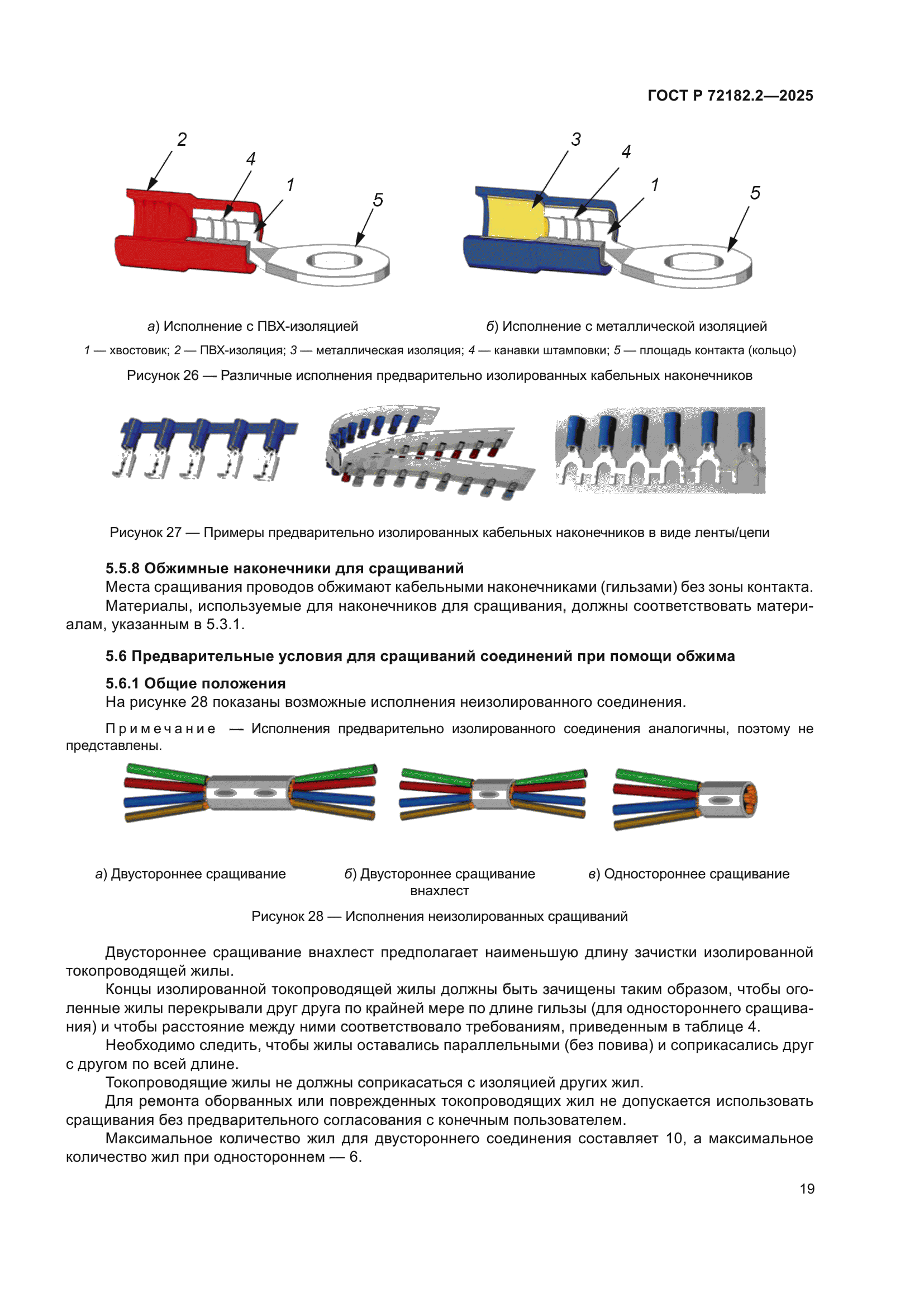 ГОСТ Р 72182.2—2025

2
4
1
5

3
4
1
5

а) Исполнение с ПВХ-изоляцией

б) Исполнение с металлической изоляцией

1 — хвостовик; 2 — ПВХ-изоляция; 3 — металлическая изоляция; 4 — канавки штамповки; 5 — площадь контакта (кольцо)

Рисунок 26 — Различные исполнения предварительно изолированных кабельных наконечников

Рисунок 27 — Примеры предварительно изолированных кабельных наконечников в виде ленты/цепи

5.5.8 Обжимные наконечники для сращиваний

Места сращивания проводов обжимают кабельными наконечниками (гильзами) без зоны контакта.

Материалы, используемые для наконечников для сращивания, должны соответствовать материалам, указанным в 5.3.1.

5.6 Предварительные условия для сращиваний соединений при помощи обжима

5.6.1 Общие положения

На рисунке 28 показаны возможные исполнения неизолированного соединения.

Примечание — Исполнения предварительно изолированного соединения аналогичны, поэтому не представлены.

а) Двустороннее сращивание

б) Двустороннее сращивание внахлест

в) Одностороннее сращивание

Рисунок 28 — Исполнения неизолированных сращиваний

Двустороннее сращивание внахлест предполагает наименьшую длину зачистки изолированной токопроводящей жилы.

Концы изолированной токопроводящей жилы должны быть зачищены таким образом, чтобы оголенные жилы перекрывали друг друга по крайней мере по длине гильзы (для одностороннего сращивания) и чтобы расстояние между ними соответствовало требованиям, приведенным в таблице 4.

Необходимо следить, чтобы жилы оставались параллельными (без повива) и соприкасались друг с другом по всей длине.

Токопроводящие жилы не должны соприкасаться с изоляцией других жил.

Для ремонта оборванных или поврежденных токопроводящих жил не допускается использовать сращивания без предварительного согласования с конечным пользователем.

Максимальное количество жил для двустороннего соединения составляет 10, а максимальное количество жил при одностороннем — 6.

19