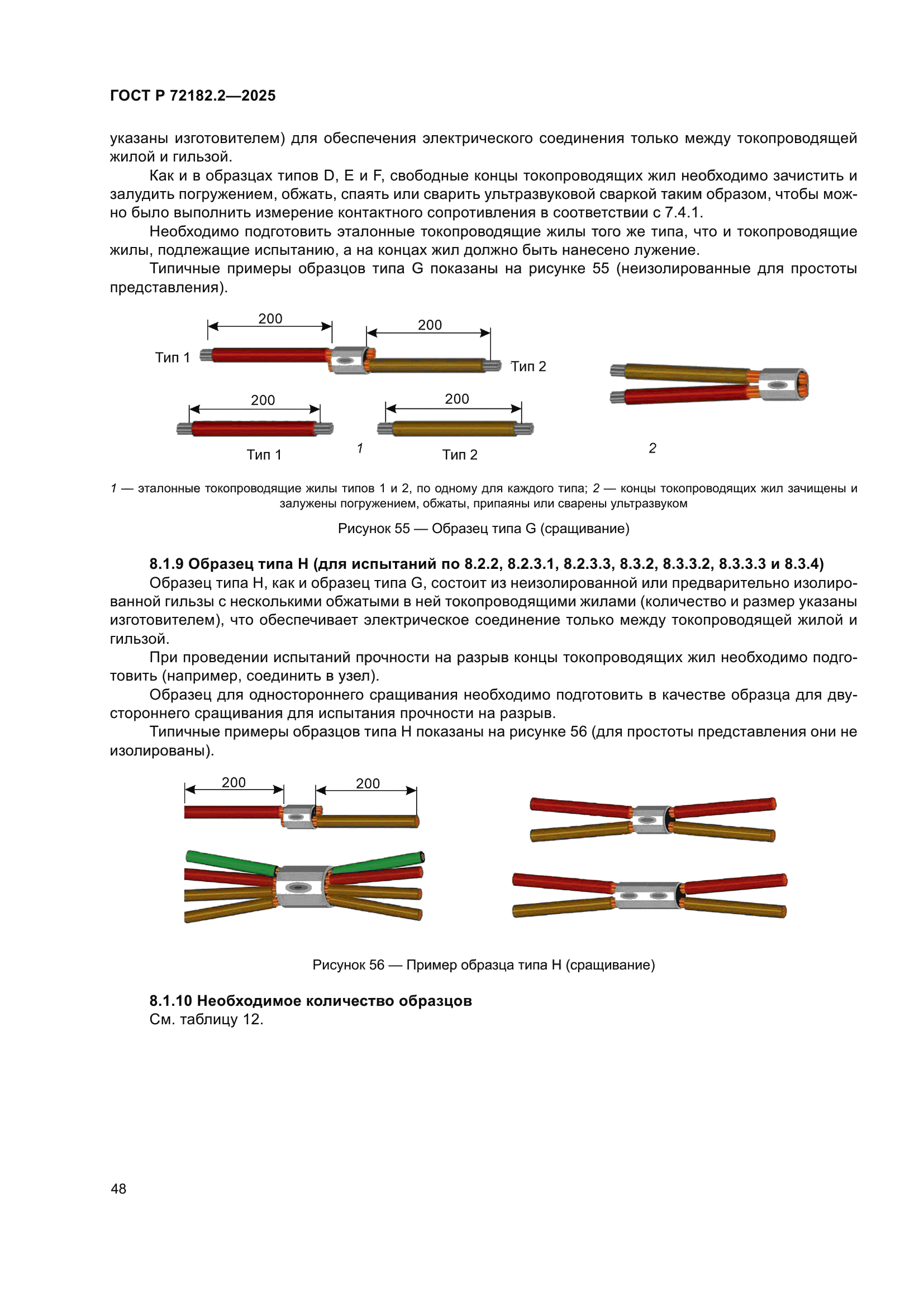 ГОСТ Р 72182.2—2025

указаны изготовителем) для обеспечения электрического соединения только между токопроводящей жилой и гильзой.

Как и в образцах типов D, E и F, свободные концы токопроводящих жил необходимо зачистить и залудить погружением, обжать, спаять или сварить ультразвуковой сваркой таким образом, чтобы можно было выполнить измерение контактного сопротивления в соответствии с 7.4.1.

Необходимо подготовить эталонные токопроводящие жилы того же типа, что и токопроводящие жилы, подлежащие испытанию, а на концах жил должно быть нанесено лужение.

Типичные примеры образцов типа G показаны на рисунке 55 (неизолированные для простоты представления).

200

200

Тип 1

Тип 2

200

200

Тип 1

1

Тип 2

2

1 — эталонные токопроводящие жилы типов 1 и 2, по одному для каждого типа; 2 — концы токопроводящих жил зачищены и залужены погружением, обжаты, припаяны или сварены ультразвуком

Рисунок 55 — Образец типа G (сращивание)

8.1.9 Образец типа H (для испытаний по 8.2.2, 8.2.3.1, 8.2.3.3, 8.3.2, 8.3.3.2, 8.3.3.3 и 8.3.4)

Образец типа H, как и образец типа G, состоит из неизолированной или предварительно изолированной гильзы с несколькими обжатыми в ней токопроводящими жилами (количество и размер указаны изготовителем), что обеспечивает электрическое соединение только между токопроводящей жилой и гильзой.

При проведении испытаний прочности на разрыв концы токопроводящих жил необходимо подготовить (например, соединить в узел).

Образец для одностороннего сращивания необходимо подготовить в качестве образца для двустороннего сращивания для испытания прочности на разрыв.

Типичные примеры образцов типа H показаны на рисунке 56 (для простоты представления они не изолированы).

200

200

Рисунок 56 — Пример образца типа H (сращивание)

8.1.10 Необходимое количество образцов

См. таблицу 12.

48