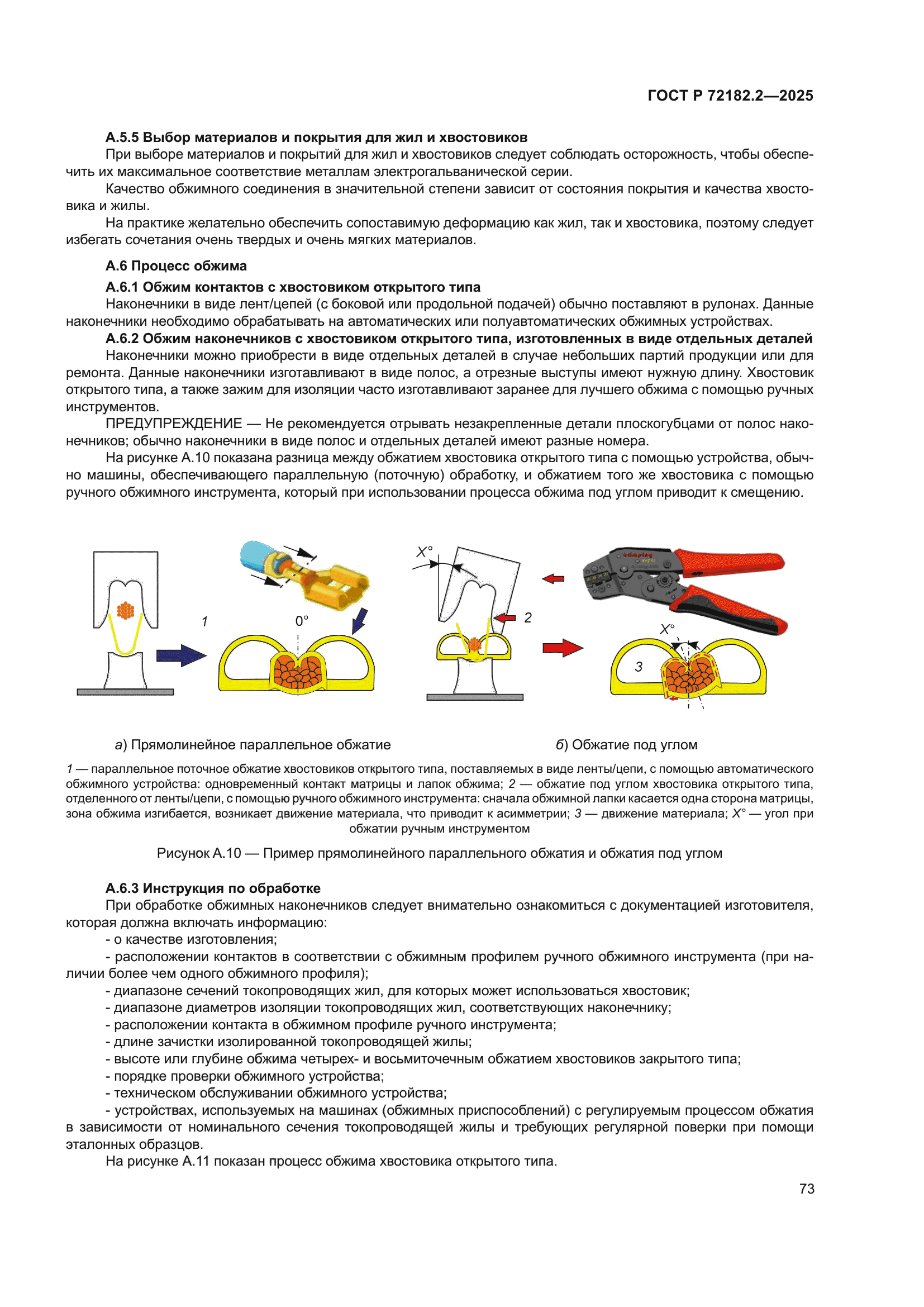 ГОСТ Р 72182.2—2025

**А.5.5 Выбор материалов и покрытия для жил и хвостовиков**

При выборе материалов и покрытий для жил и хвостовиков следует соблюдать осторожность, чтобы обеспечить их максимальное соответствие металлам электрогальванической серии.

Качество обжимного соединения в значительной степени зависит от состояния покрытия и качества хвостовика и жилы.

На практике желательно обеспечить сопоставимую деформацию как жил, так и хвостовика, поэтому следует избегать сочетания очень твердых и очень мягких материалов.

**А.6 Процесс обжима**

**А.6.1 Обжим контактов с хвостовиком открытого типа**

Наконечники в виде лент/цепей (с боковой или продольной подачей) обычно поставляют в рулонах. Данные наконечники необходимо обрабатывать на автоматических или полуавтоматических обжимных устройствах.

**А.6.2 Обжим наконечников с хвостовиком открытого типа, изготовленных в виде отдельных деталей**

Наконечники можно приобрести в виде отдельных деталей в случае небольших партий продукции или для ремонта. Данные наконечники изготавливают в виде полос, а отрезные выступы имеют нужную длину. Хвостовик открытого типа, а также зажим для изоляции часто изготавливают заранее для лучшего обжима с помощью ручных инструментов.

ПРЕДУПРЕЖДЕНИЕ — Не рекомендуется отрывать незакрепленные детали плоскогубцами от полос наконечников; обычно наконечники в виде полос и отдельных деталей имеют разные номера.

На рисунке А.10 показана разница между обжатием хвостовика открытого типа с помощью устройства, обычно машины, обеспечивающего параллельную (поточную) обработку, и обжатием того же хвостовика с помощью ручного обжимного инструмента, который при использовании процесса обжима под углом приводит к смещению.

1

0°

X°

2

X°

3

а) Прямолинейное параллельное обжатие

б) Обжатие под углом

1 — параллельное поточное обжатие хвостовиков открытого типа, поставляемых в виде ленты/цепи, с помощью автоматического обжимного устройства: одновременный контакт матрицы и лапок обжима; 2 — обжатие под углом хвостовика открытого типа, отделенного от ленты/цепи, с помощью ручного обжимного инструмента: сначала обжимной лапки касается одна сторона матрицы, зона обжима изгибается, возникает движение материала, что приводит к асимметрии; 3 — движение материала; X° — угол при обжатии ручным инструментом

Рисунок А.10 — Пример прямолинейного параллельного обжатия и обжатия под углом

**А.6.3 Инструкция по обработке**

При обработке обжимных наконечников следует внимательно ознакомиться с документацией изготовителя, которая должна включать информацию:

- о качестве изготовления;
- расположении контактов в соответствии с обжимным профилем ручного обжимного инструмента (при наличии более чем одного обжимного профиля);
- диапазоне сечений токопроводящих жил, для которых может использоваться хвостовик;
- диапазоне диаметров изоляции токопроводящих жил, соответствующих наконечнику;
- расположении контакта в обжимном профиле ручного инструмента;
- длине зачистки изолированной токопроводящей жилы;
- высоте или глубине обжима четырех- и восьмиточечным обжатием хвостовиков закрытого типа;
- порядке проверки обжимного устройства;
- техническом обслуживании обжимного устройства;
- устройствах, используемых на машинах (обжимных приспособлений) с регулируемым процессом обжатия в зависимости от номинального сечения токопроводящей жилы и требующих регулярной поверки при помощи эталонных образцов.

На рисунке А.11 показан процесс обжима хвостовика открытого типа.

73