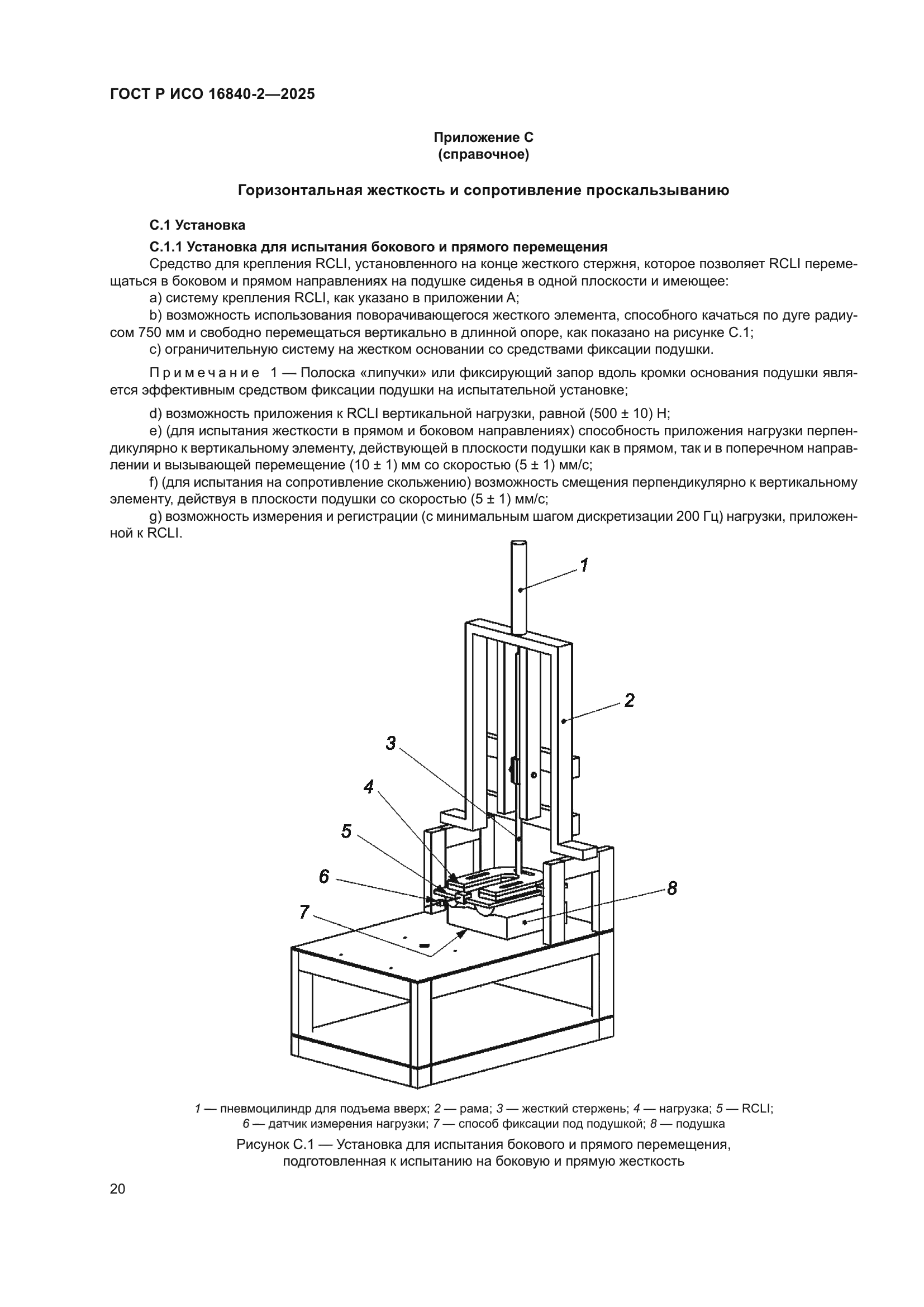 ГОСТ Р ИСО 16840-2—2025

Приложение С
(справочное)

Горизонтальная жесткость и сопротивление проскальзыванию

С.1 Установка

С.1.1 Установка для испытания бокового и прямого перемещения

Средство для крепления RCLI, установленного на конце жесткого стержня, которое позволяет RCLI перемещаться в боковом и прямом направлениях на подушке сиденья в одной плоскости и имеющее:

a) систему крепления RCLI, как указано в приложении А;

b) возможность использования поворачивающегося жесткого элемента, способного качаться по дуге радиусом 750 мм и свободно перемещаться вертикально в длинной опоре, как показано на рисунке С.1;

c) ограничительную систему на жестком основании со средствами фиксации подушки.

Примечание 1 — Полоска «липучки» или фиксирующий запор вдоль кромки основания подушки является эффективным средством фиксации подушки на испытательной установке;

d) возможность приложения к RCLI вертикальной нагрузки, равной (500 ± 10) Н;

e) (для испытания жесткости в прямом и боковом направлениях) способность приложения нагрузки перпендикулярно к вертикальному элементу, действующей в плоскости подушки как в прямом, так и в поперечном направлении и вызывающей перемещение (10 ± 1) мм со скоростью (5 ± 1) мм/с;

f) (для испытания на сопротивление скольжению) возможность смещения перпендикулярно к вертикальному элементу, действуя в плоскости подушки со скоростью (5 ± 1) мм/с;

g) возможность измерения и регистрации (с минимальным шагом дискретизации 200 Гц) нагрузки, приложенной к RCLI.

1
2
3
4
5
6
7
8

1 — пневмоцилиндр для подъема вверх; 2 — рама; 3 — жесткий стержень; 4 — нагрузка; 5 — RCLI; 6 — датчик измерения нагрузки; 7 — способ фиксации под подушкой; 8 — подушка

Рисунок С.1 — Установка для испытания бокового и прямого перемещения, подготовленная к испытанию на боковую и прямую жесткость

20