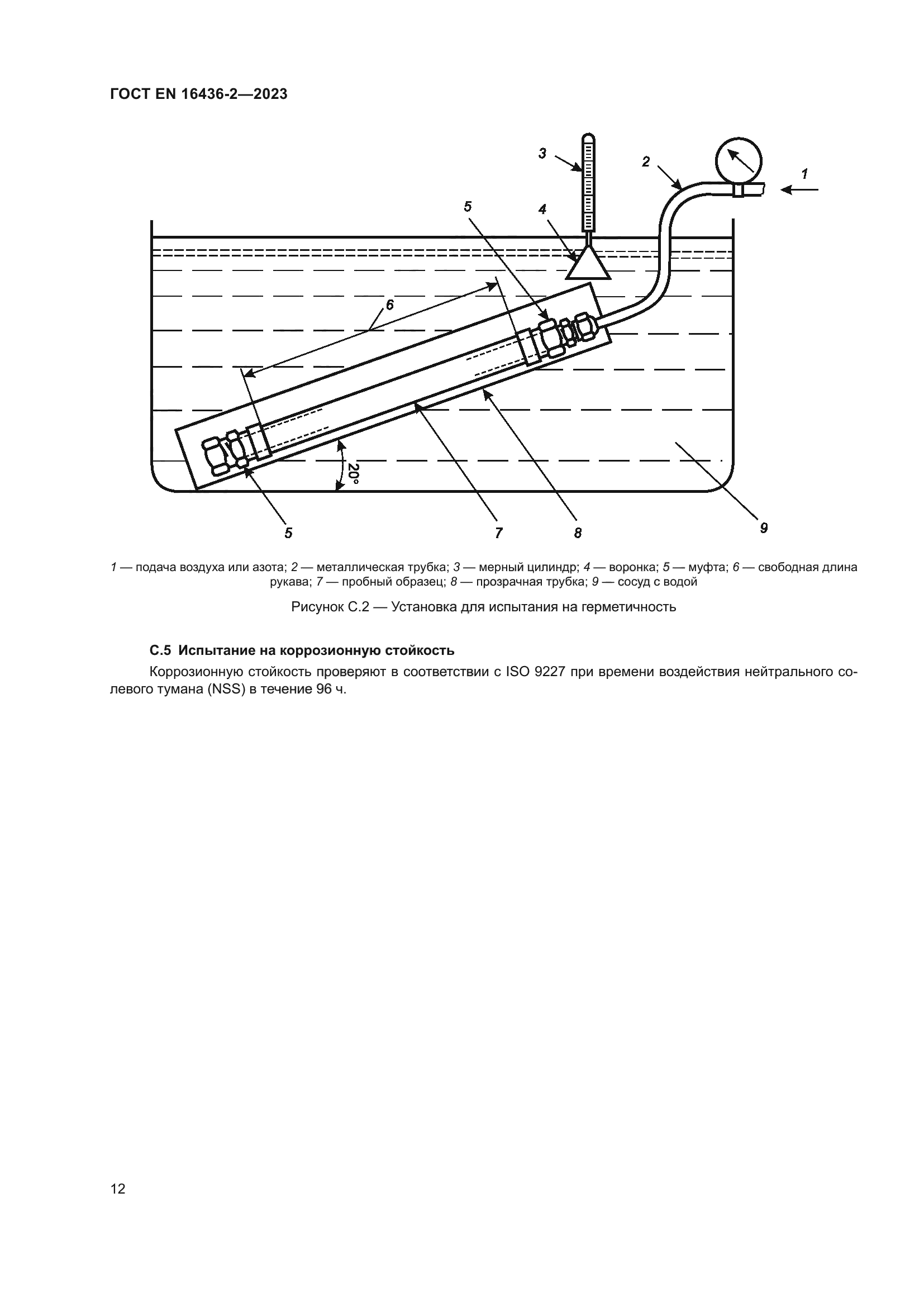 ГОСТ EN 16436-2—2023

3

2

1

5

4

6

20°

5

7

8

9

1 — подача воздуха или азота; 2 — металлическая трубка; 3 — мерный цилиндр; 4 — воронка; 5 — муфта; 6 — свободная длина рукава; 7 — пробный образец; 8 — прозрачная трубка; 9 — сосуд с водой

Рисунок С.2 — Установка для испытания на герметичность

С.5 Испытание на коррозионную стойкость

Коррозионную стойкость проверяют в соответствии с ISO 9227 при времени воздействия нейтрального солевого тумана (NSS) в течение 96 ч.

12