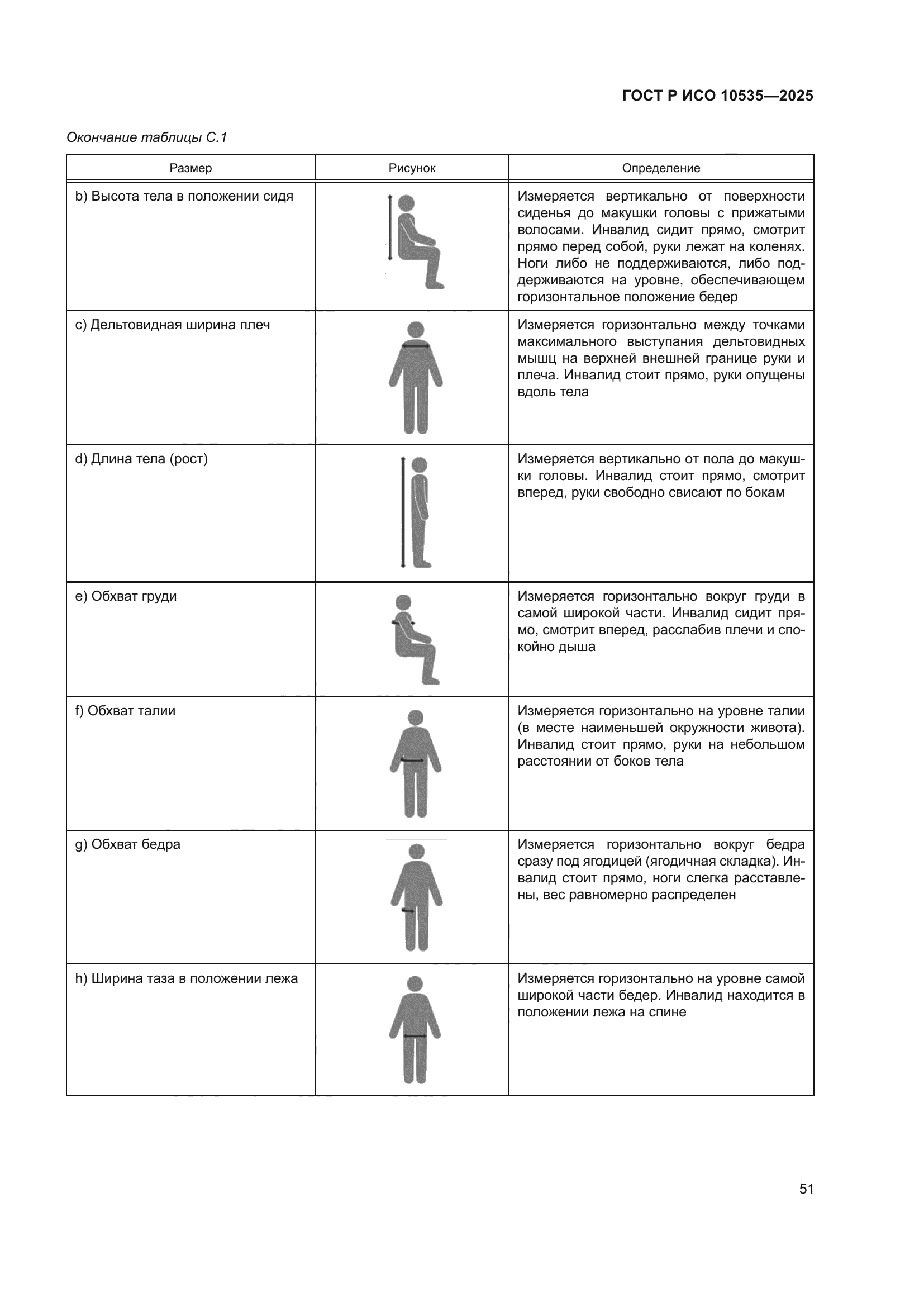 ГОСТ Р ИСО 10535—2025

Окончание таблицы С.1

| Размер | Рисунок | Определение |
|---|---|---|
| b) Высота тела в положении сидя | | Измеряется вертикально от поверхности сиденья до макушки головы с прижатыми волосами. Инвалид сидит прямо, смотрит прямо перед собой, руки лежат на коленях. Ноги либо не поддерживаются, либо поддерживаются на уровне, обеспечивающем горизонтальное положение бедер |
| c) Дельтовидная ширина плеч | | Измеряется горизонтально между точками максимального выступания дельтовидных мышц на верхней внешней границе руки и плеча. Инвалид стоит прямо, руки опущены вдоль тела |
| d) Длина тела (рост) | | Измеряется вертикально от пола до макушки головы. Инвалид стоит прямо, смотрит вперед, руки свободно свисают по бокам |
| e) Обхват груди | | Измеряется горизонтально вокруг груди в самой широкой части. Инвалид сидит прямо, смотрит вперед, расслабив плечи и спокойно дыша |
| f) Обхват талии | | Измеряется горизонтально на уровне талии (в месте наименьшей окружности живота). Инвалид стоит прямо, руки на небольшом расстоянии от боков тела |
| g) Обхват бедра | | Измеряется горизонтально вокруг бедра сразу под ягодицей (ягодичная складка). Инвалид стоит прямо, ноги слегка расставлены, вес равномерно распределен |
| h) Ширина таза в положении лежа | | Измеряется горизонтально на уровне самой широкой части бедер. Инвалид находится в положении лежа на спине |

51