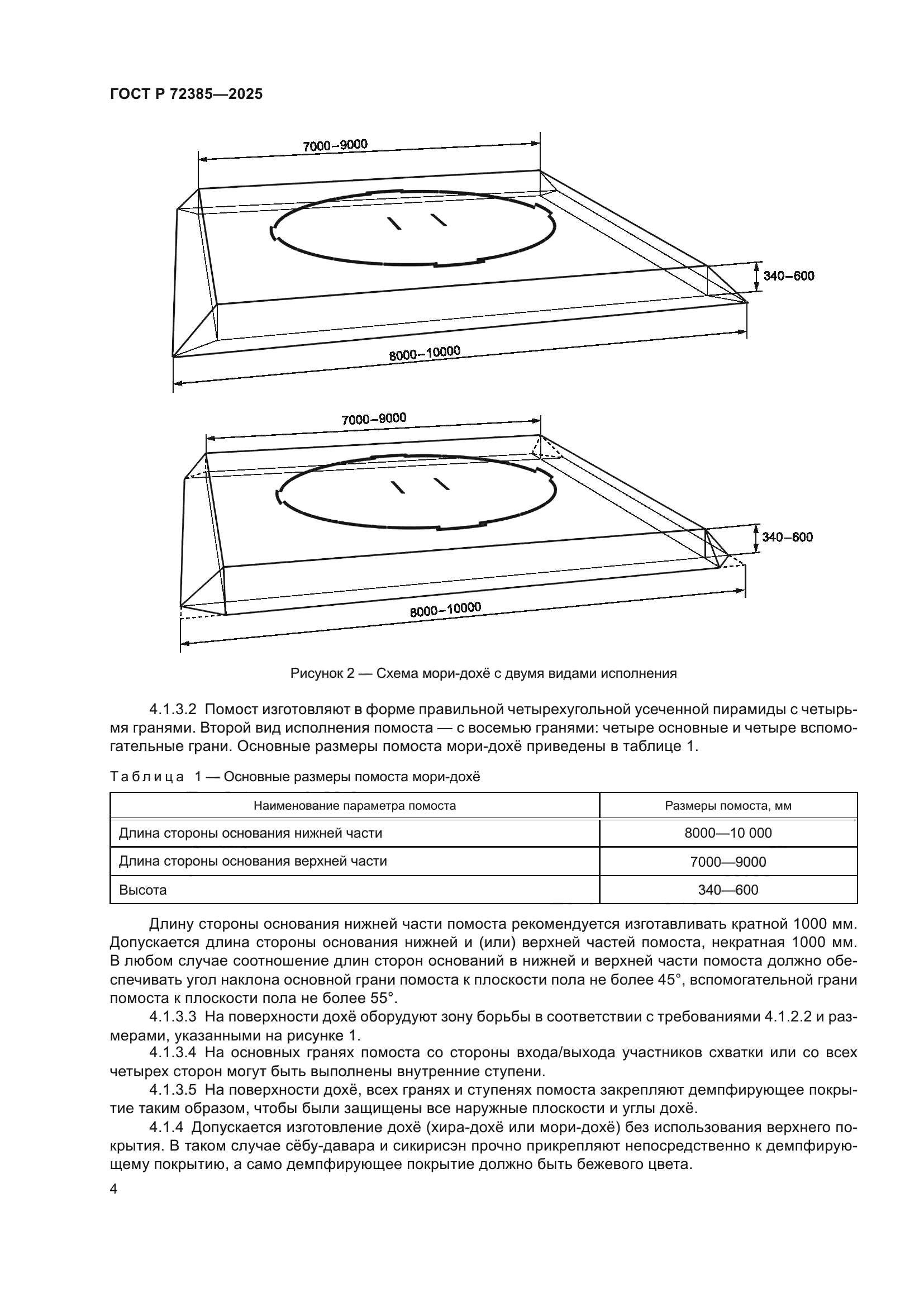 ГОСТ Р 72385—2025

7000–9000

340–600

8000–10000

7000–9000

340–600

8000–10000

Рисунок 2 — Схема мори-дохё с двумя видами исполнения

4.1.3.2 Помост изготовляют в форме правильной четырехугольной усеченной пирамиды с четырьмя гранями. Второй вид исполнения помоста — с восемью гранями: четыре основные и четыре вспомогательные грани. Основные размеры помоста мори-дохё приведены в таблице 1.

Таблица 1 — Основные размеры помоста мори-дохё

| Наименование параметра помоста | Размеры помоста, мм |
|---|---|
| Длина стороны основания нижней части | 8000—10 000 |
| Длина стороны основания верхней части | 7000—9000 |
| Высота | 340—600 |

Длину стороны основания нижней части помоста рекомендуется изготавливать кратной 1000 мм. Допускается длина стороны основания нижней и (или) верхней частей помоста, некратная 1000 мм. В любом случае соотношение длин сторон оснований в нижней и верхней части помоста должно обеспечивать угол наклона основной грани помоста к плоскости пола не более 45°, вспомогательной грани помоста к плоскости пола не более 55°.

4.1.3.3 На поверхности дохё оборудуют зону борьбы в соответствии с требованиями 4.1.2.2 и размерами, указанными на рисунке 1.

4.1.3.4 На основных гранях помоста со стороны входа/выхода участников схватки или со всех четырех сторон могут быть выполнены внутренние ступени.

4.1.3.5 На поверхности дохё, всех гранях и ступенях помоста закрепляют демпфирующее покрытие таким образом, чтобы были защищены все наружные плоскости и углы дохё.

4.1.4 Допускается изготовление дохё (хира-дохё или мори-дохё) без использования верхнего покрытия. В таком случае сёбу-давара и сикирисэн прочно прикрепляют непосредственно к демпфирующему покрытию, а само демпфирующее покрытие должно быть бежевого цвета.

4