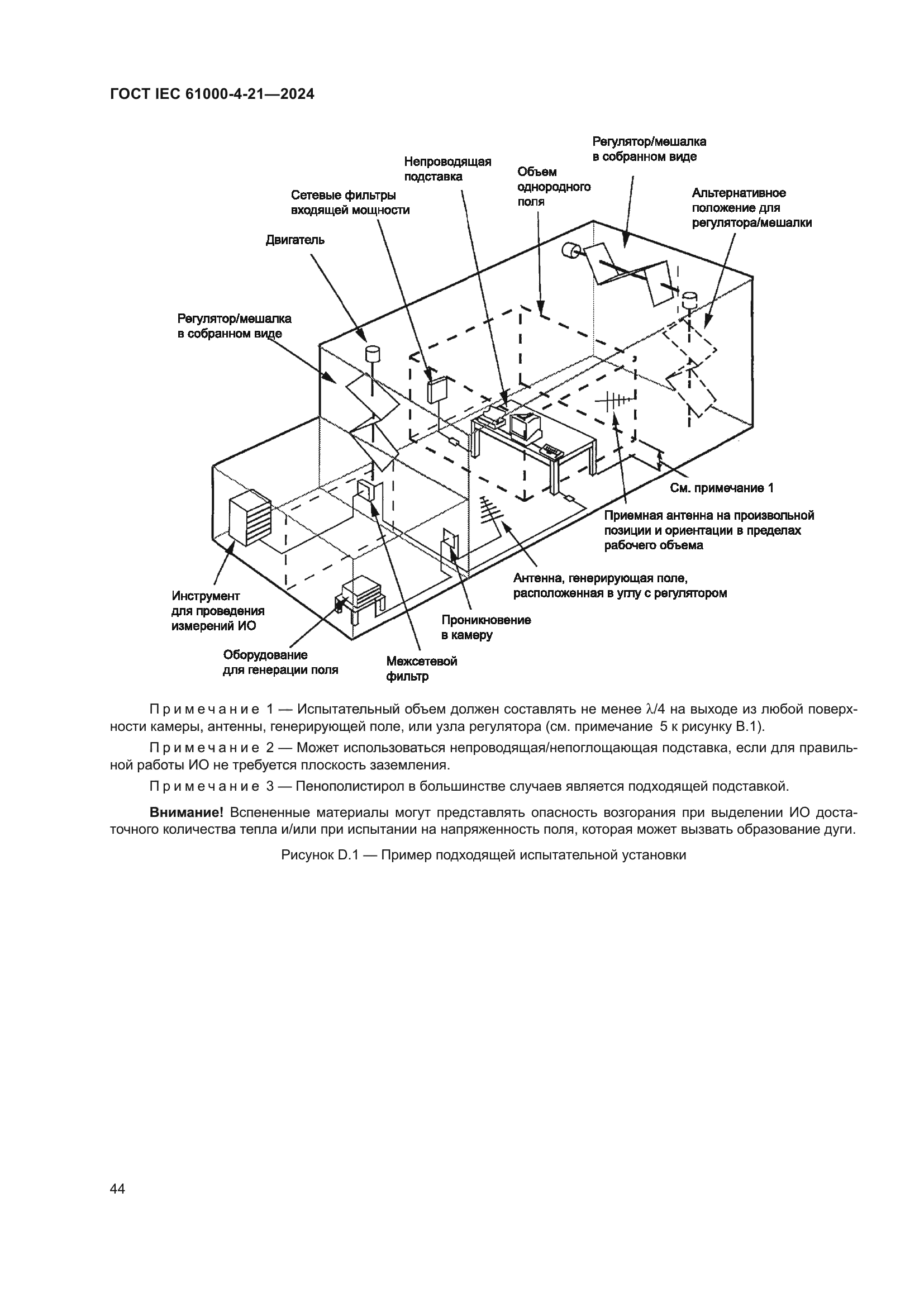 ГОСТ IEC 61000-4-21—2024

Регулятор/мешалка в собранном виде

Непроводящая подставка

Объем однородного поля

Сетевые фильтры входящей мощности

Альтернативное положение для регулятора/мешалки

Двигатель

Регулятор/мешалка в собранном виде

См. примечание 1

Приемная антенна на произвольной позиции и ориентации в пределах рабочего объема

Антенна, генерирующая поле, расположенная в углу с регулятором

Инструмент для проведения измерений ИО

Проникновение в камеру

Оборудование для генерации поля

Межсетевой фильтр

Примечание 1 — Испытательный объем должен составлять не менее $\lambda/4$ на выходе из любой поверхности камеры, антенны, генерирующей поле, или узла регулятора (см. примечание 5 к рисунку В.1).

Примечание 2 — Может использоваться непроводящая/непоглощающая подставка, если для правильной работы ИО не требуется плоскость заземления.

Примечание 3 — Пенополистирол в большинстве случаев является подходящей подставкой.

Внимание! Вспененные материалы могут представлять опасность возгорания при выделении ИО достаточного количества тепла и/или при испытании на напряженность поля, которая может вызвать образование дуги.

Рисунок D.1 — Пример подходящей испытательной установки

44