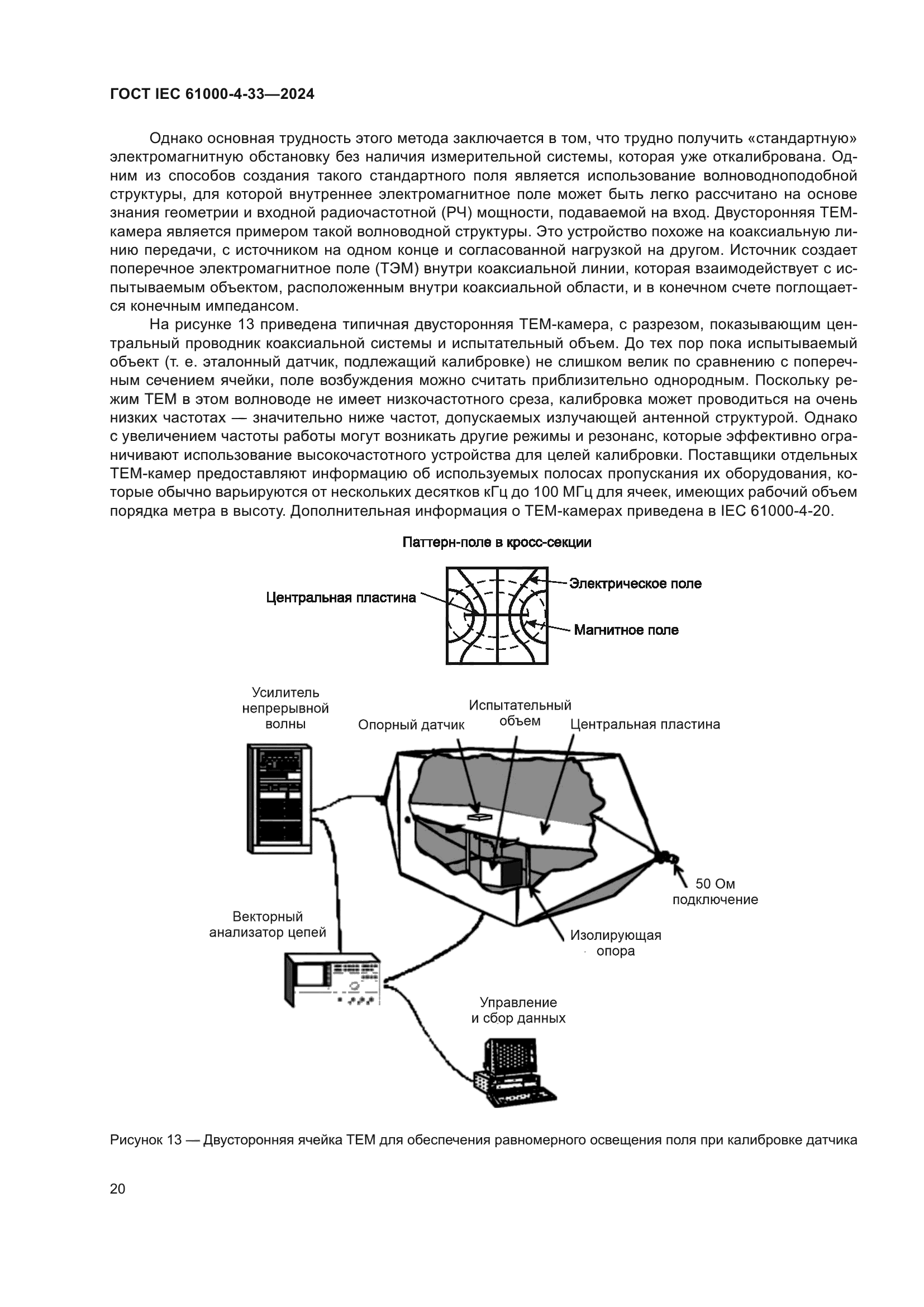 ГОСТ IEC 61000-4-33—2024

Однако основная трудность этого метода заключается в том, что трудно получить «стандартную» электромагнитную обстановку без наличия измерительной системы, которая уже откалибрована. Одним из способов создания такого стандартного поля является использование волноводноподобной структуры, для которой внутреннее электромагнитное поле может быть легко рассчитано на основе знания геометрии и входной радиочастотной (РЧ) мощности, подаваемой на вход. Двусторонняя ТЕМ-камера является примером такой волноводной структуры. Это устройство похоже на коаксиальную линию передачи, с источником на одном конце и согласованной нагрузкой на другом. Источник создает поперечное электромагнитное поле (ТЭМ) внутри коаксиальной линии, которая взаимодействует с испытываемым объектом, расположенным внутри коаксиальной области, и в конечном счете поглощается конечным импедансом.

На рисунке 13 приведена типичная двусторонняя ТЕМ-камера, с разрезом, показывающим центральный проводник коаксиальной системы и испытательный объем. До тех пор пока испытываемый объект (т. е. эталонный датчик, подлежащий калибровке) не слишком велик по сравнению с поперечным сечением ячейки, поле возбуждения можно считать приблизительно однородным. Поскольку режим ТЕМ в этом волноводе не имеет низкочастотного среза, калибровка может проводиться на очень низких частотах — значительно ниже частот, допускаемых излучающей антенной структурой. Однако с увеличением частоты работы могут возникать другие режимы и резонанс, которые эффективно ограничивают использование высокочастотного устройства для целей калибровки. Поставщики отдельных ТЕМ-камер предоставляют информацию об используемых полосах пропускания их оборудования, которые обычно варьируются от нескольких десятков кГц до 100 МГц для ячеек, имеющих рабочий объем порядка метра в высоту. Дополнительная информация о ТЕМ-камерах приведена в IEC 61000-4-20.

Паттерн-поле в кросс-секции

Центральная пластина

Электрическое поле

Магнитное поле

Усилитель непрерывной волны

Опорный датчик

Испытательный объем

Центральная пластина

50 Ом подключение

Векторный анализатор цепей

Изолирующая опора

Управление и сбор данных

Рисунок 13 — Двусторонняя ячейка ТЕМ для обеспечения равномерного освещения поля при калибровке датчика

20