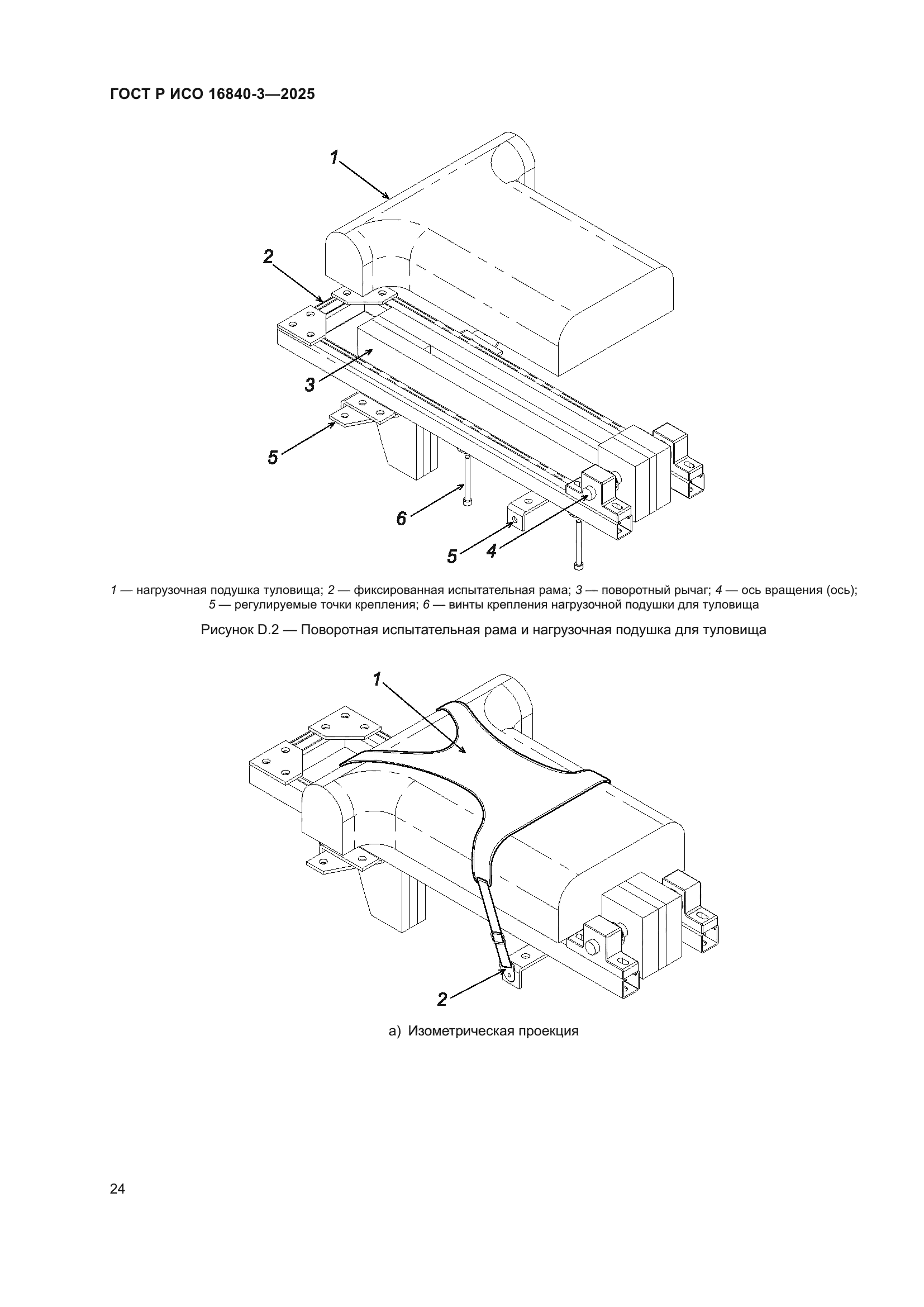 ГОСТ Р ИСО 16840-3—2025

1

2

3

5

6

5 4

1 — нагрузочная подушка туловища; 2 — фиксированная испытательная рама; 3 — поворотный рычаг; 4 — ось вращения (ось); 5 — регулируемые точки крепления; 6 — винты крепления нагрузочной подушки для туловища

Рисунок D.2 — Поворотная испытательная рама и нагрузочная подушка для туловища

1

2

а) Изометрическая проекция

24