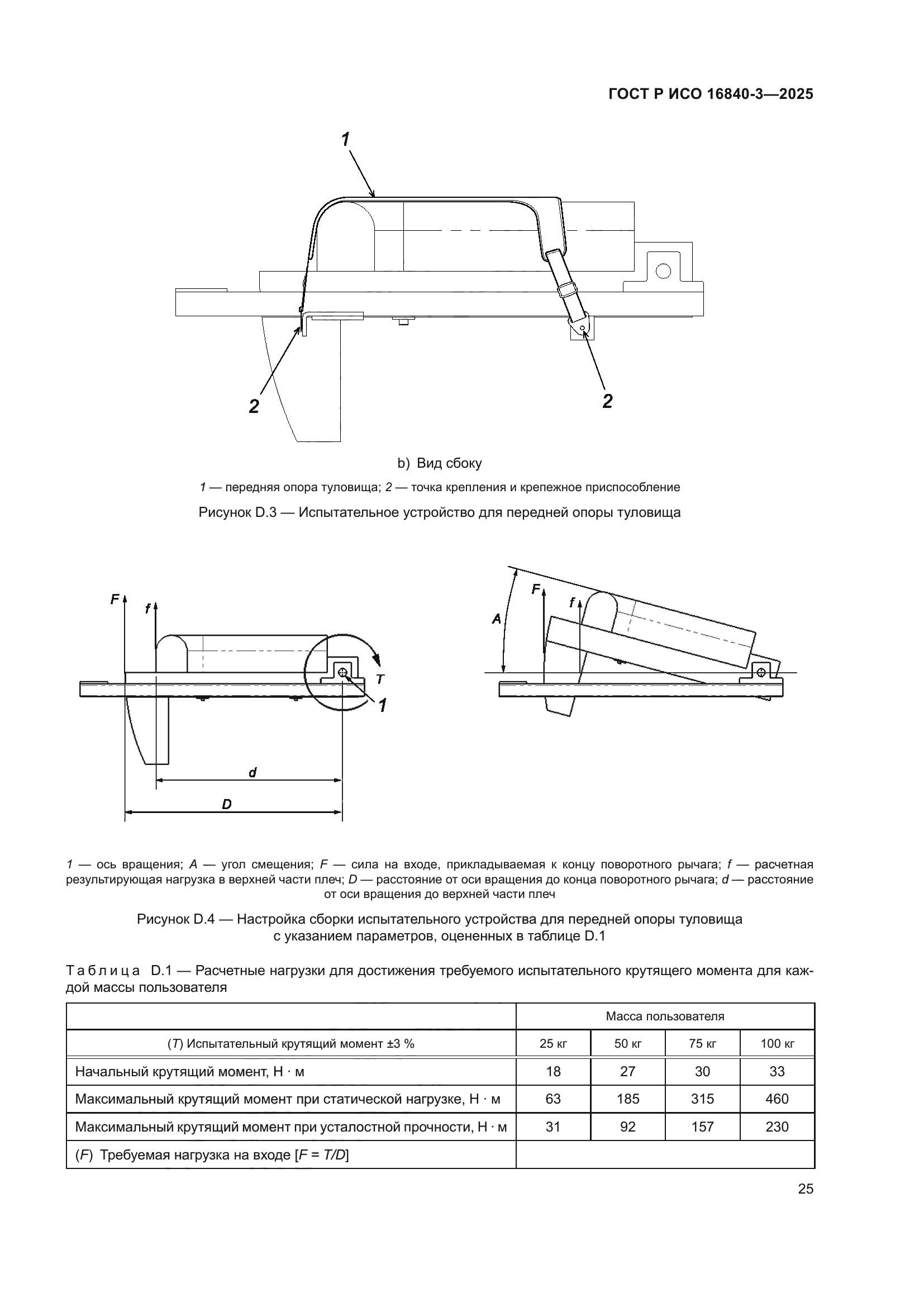 ГОСТ Р ИСО 16840-3—2025

1

2

2

b) Вид сбоку

1 — передняя опора туловища; 2 — точка крепления и крепежное приспособление

Рисунок D.3 — Испытательное устройство для передней опоры туловища

F

f

T

1

d

D

A

F

f

1 — ось вращения; A — угол смещения; F — сила на входе, прикладываемая к концу поворотного рычага; f — расчетная результирующая нагрузка в верхней части плеч; D — расстояние от оси вращения до конца поворотного рычага; d — расстояние от оси вращения до верхней части плеч

Рисунок D.4 — Настройка сборки испытательного устройства для передней опоры туловища с указанием параметров, оцененных в таблице D.1

Таблица D.1 — Расчетные нагрузки для достижения требуемого испытательного крутящего момента для каждой массы пользователя

| | Масса пользователя | | | |
|---|---|---|---|---|
| (T) Испытательный крутящий момент ±3 % | 25 кг | 50 кг | 75 кг | 100 кг |
| Начальный крутящий момент, Н · м | 18 | 27 | 30 | 33 |
| Максимальный крутящий момент при статической нагрузке, Н · м | 63 | 185 | 315 | 460 |
| Максимальный крутящий момент при усталостной прочности, Н · м | 31 | 92 | 157 | 230 |
| (F) Требуемая нагрузка на входе [F = T/D] | | | | |

25